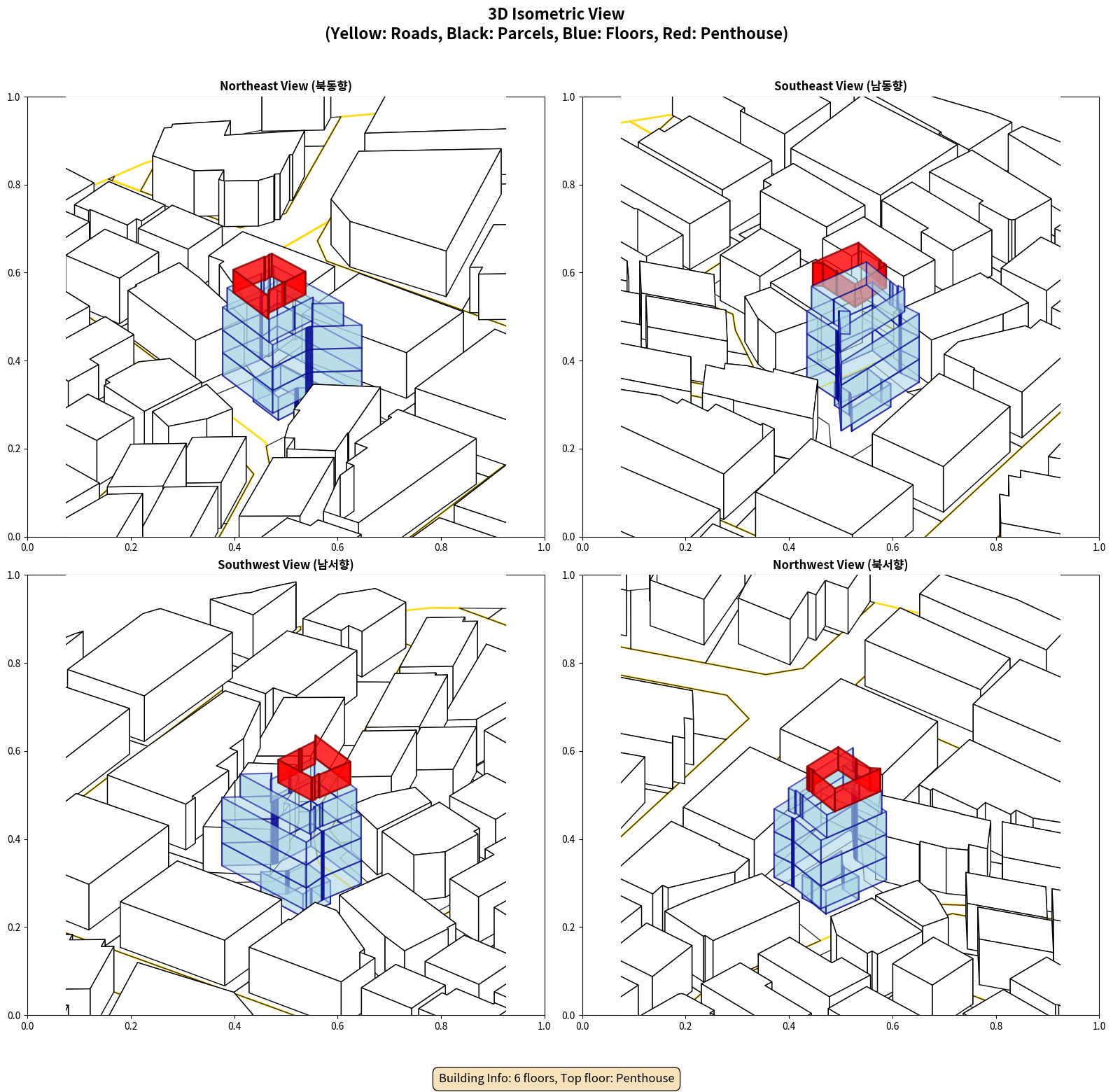 3D Isometric View
(Yellow: Roads, Black: Parcels, Blue: Floors, Red: Penthouse)

Northeast View (북동향)

1.0
0.8
0.6
0.4
0.2
0.0
0.0 0.2 0.4 0.6 0.8 1.0

Southeast View (남동향)

1.0
0.8
0.6
0.4
0.2
0.0
0.0 0.2 0.4 0.6 0.8 1.0

Southwest View (남서향)

1.0
0.8
0.6
0.4
0.2
0.0
0.0 0.2 0.4 0.6 0.8 1.0

Northwest View (북서향)

1.0
0.8
0.6
0.4
0.2
0.0
0.0 0.2 0.4 0.6 0.8 1.0

Building Info: 6 floors, Top floor: Penthouse