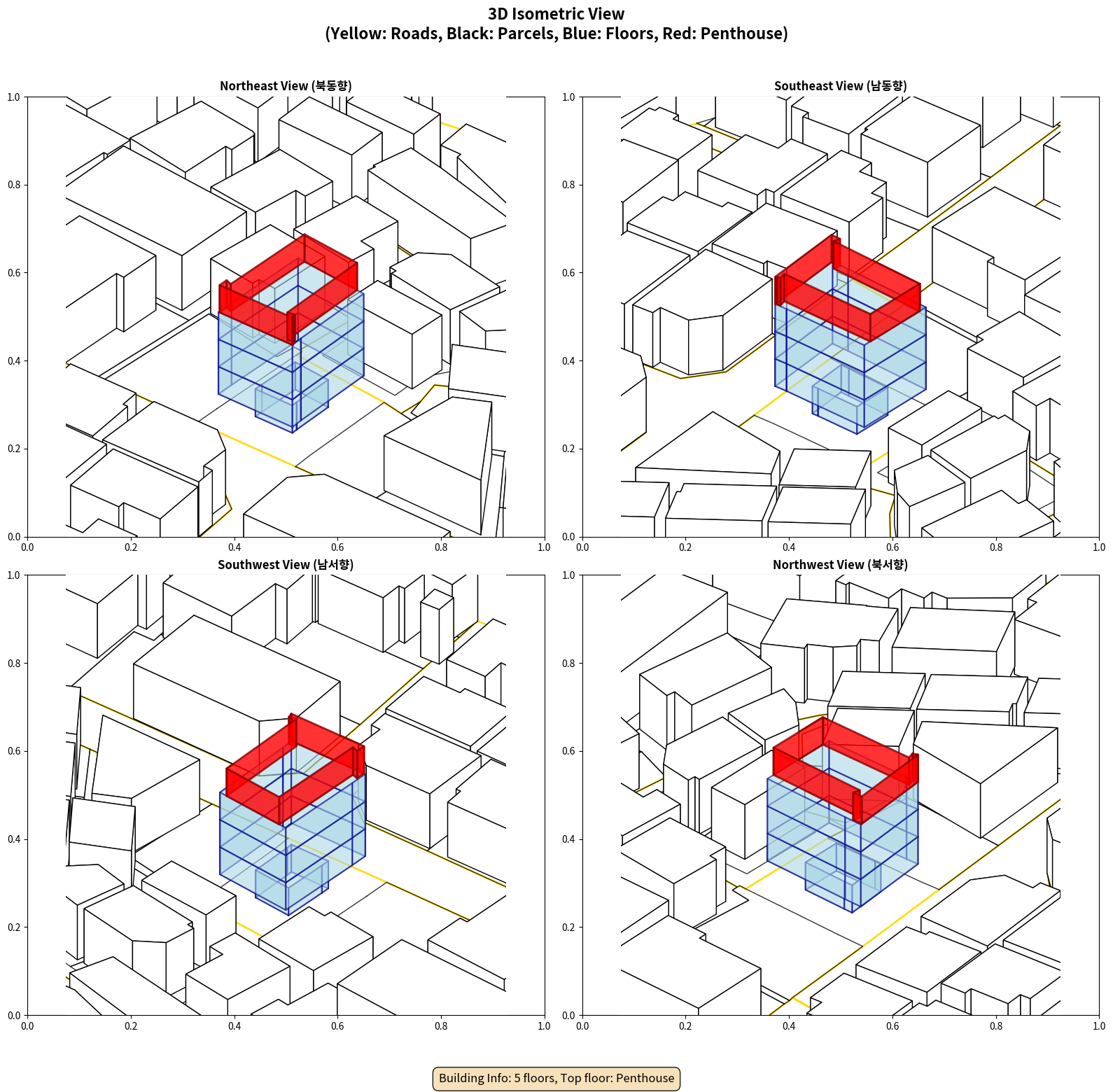 3D Isometric View
(Yellow: Roads, Black: Parcels, Blue: Floors, Red: Penthouse)

Northeast View (북동향)

1.0
0.8
0.6
0.4
0.2
0.0
0.0 0.2 0.4 0.6 0.8 1.0

Southeast View (남동향)

1.0
0.8
0.6
0.4
0.2
0.0
0.0 0.2 0.4 0.6 0.8 1.0

Southwest View (남서향)

1.0
0.8
0.6
0.4
0.2
0.0
0.0 0.2 0.4 0.6 0.8 1.0

Northwest View (북서향)

1.0
0.8
0.6
0.4
0.2
0.0
0.0 0.2 0.4 0.6 0.8 1.0

Building Info: 5 floors, Top floor: Penthouse