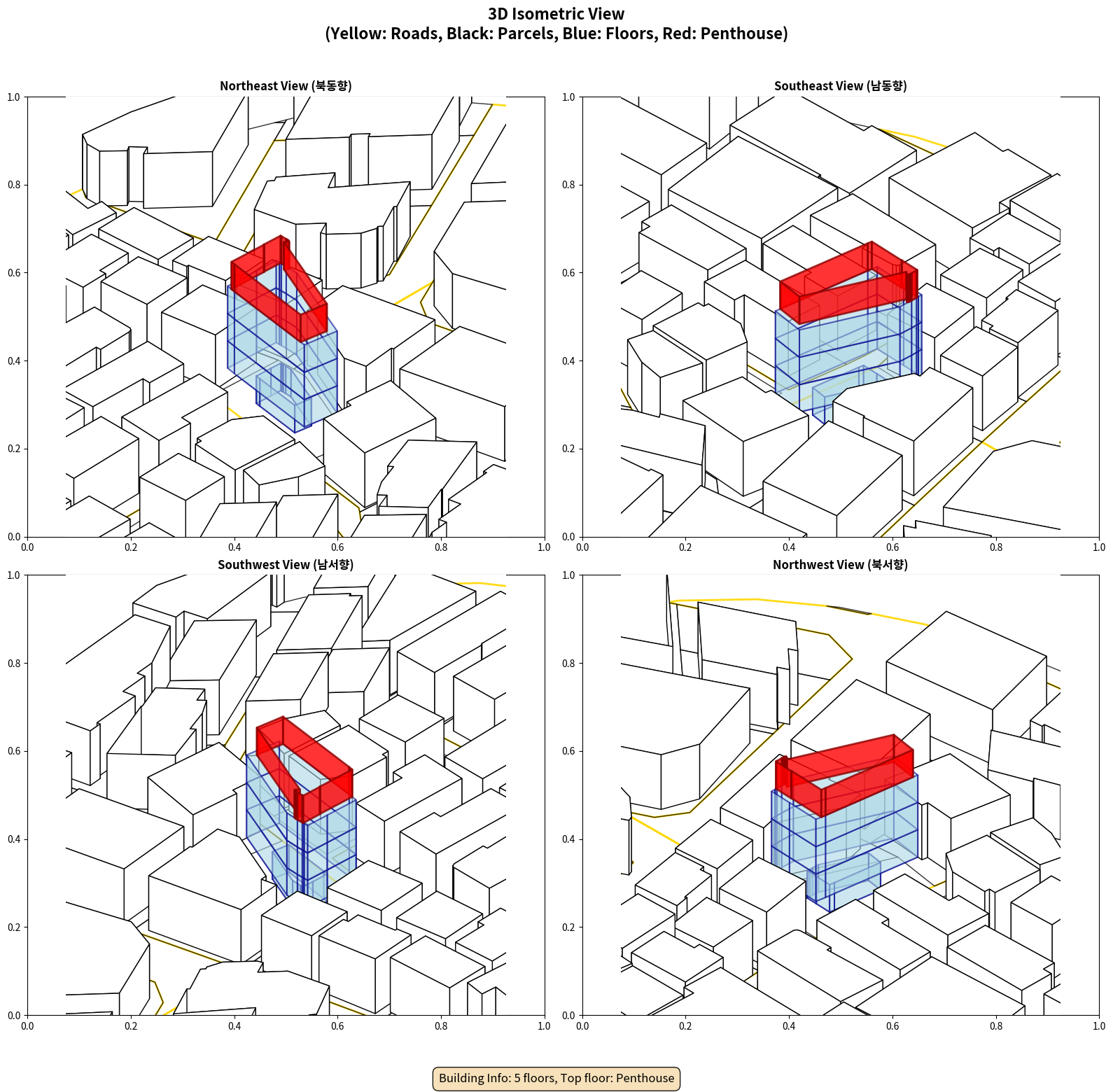 3D Isometric View
(Yellow: Roads, Black: Parcels, Blue: Floors, Red: Penthouse)

Northeast View (북동향)

1.0
0.8
0.6
0.4
0.2
0.0
0.0 0.2 0.4 0.6 0.8 1.0

Southeast View (남동향)

1.0
0.8
0.6
0.4
0.2
0.0
0.0 0.2 0.4 0.6 0.8 1.0

Southwest View (남서향)

1.0
0.8
0.6
0.4
0.2
0.0
0.0 0.2 0.4 0.6 0.8 1.0

Northwest View (북서향)

1.0
0.8
0.6
0.4
0.2
0.0
0.0 0.2 0.4 0.6 0.8 1.0

Building Info: 5 floors, Top floor: Penthouse