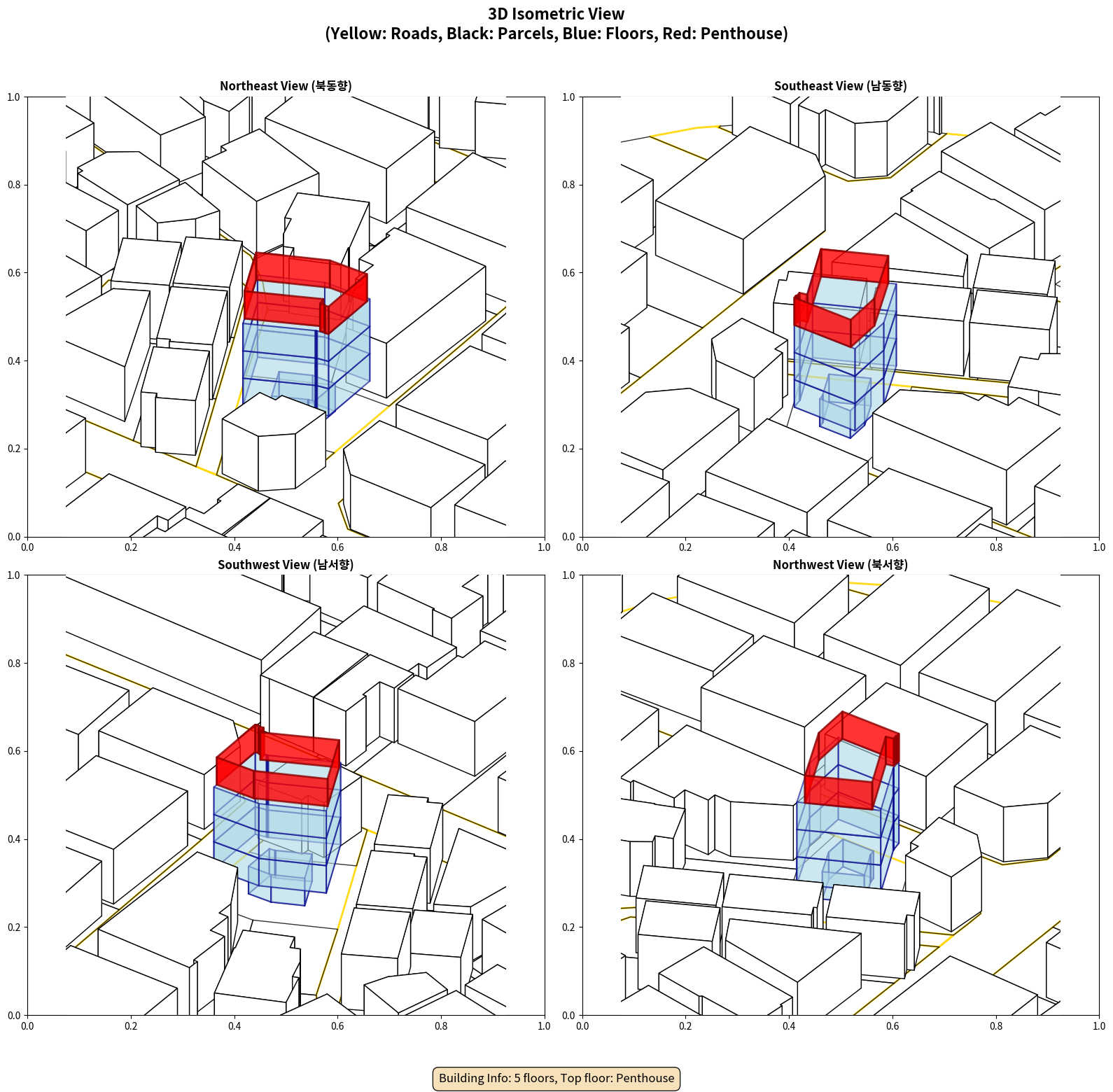 3D Isometric View
(Yellow: Roads, Black: Parcels, Blue: Floors, Red: Penthouse)

Northeast View (북동향)

1.0
0.8
0.6
0.4
0.2
0.0
0.0 0.2 0.4 0.6 0.8 1.0

Southeast View (남동향)

1.0
0.8
0.6
0.4
0.2
0.0
0.0 0.2 0.4 0.6 0.8 1.0

Southwest View (남서향)

1.0
0.8
0.6
0.4
0.2
0.0
0.0 0.2 0.4 0.6 0.8 1.0

Northwest View (북서향)

1.0
0.8
0.6
0.4
0.2
0.0
0.0 0.2 0.4 0.6 0.8 1.0

Building Info: 5 floors, Top floor: Penthouse