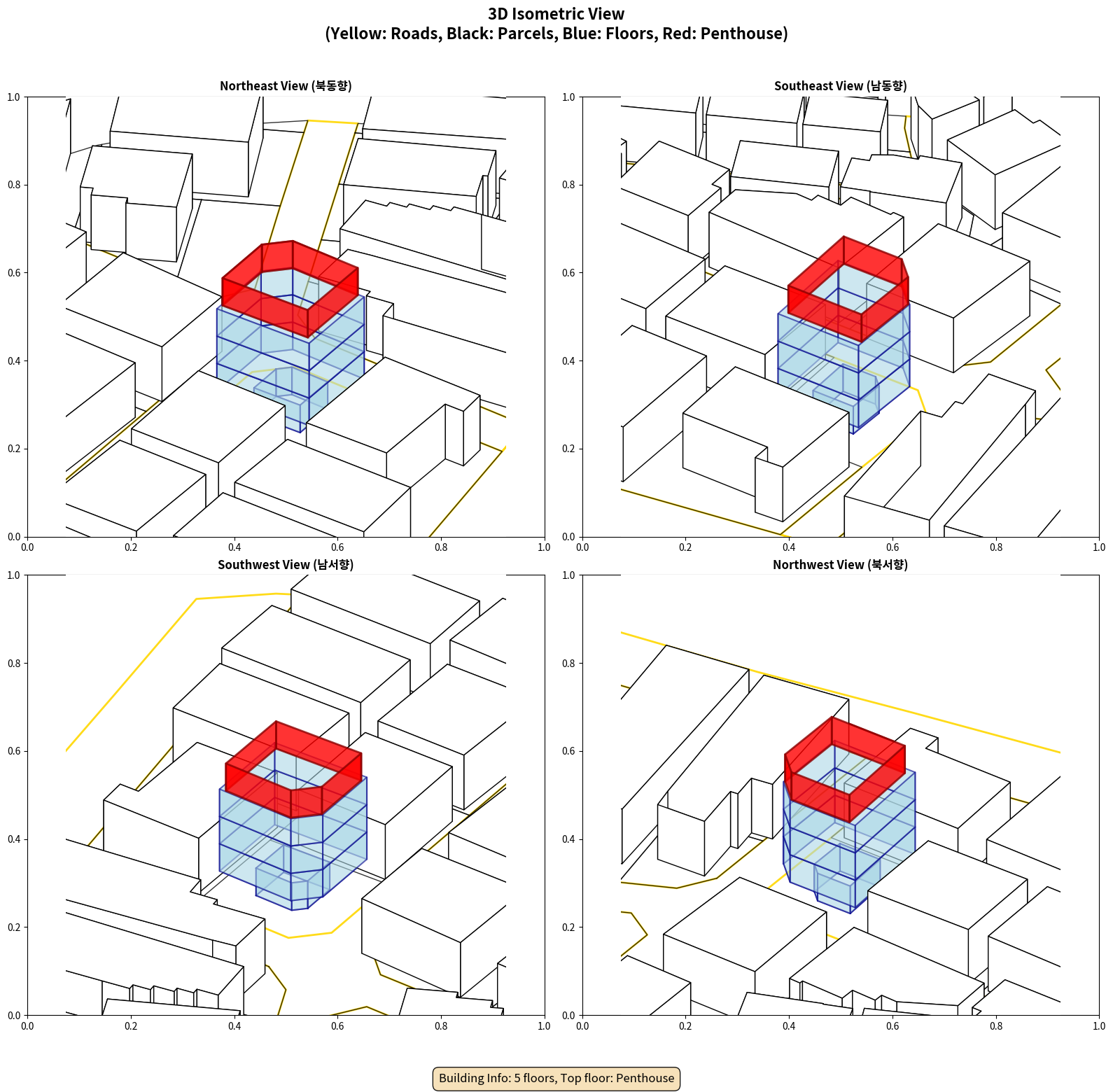 3D Isometric View
(Yellow: Roads, Black: Parcels, Blue: Floors, Red: Penthouse)

Northeast View (북동향)

1.0
0.8
0.6
0.4
0.2
0.0
0.0 0.2 0.4 0.6 0.8 1.0

Southeast View (남동향)

1.0
0.8
0.6
0.4
0.2
0.0
0.0 0.2 0.4 0.6 0.8 1.0

Southwest View (남서향)

1.0
0.8
0.6
0.4
0.2
0.0
0.0 0.2 0.4 0.6 0.8 1.0

Northwest View (북서향)

1.0
0.8
0.6
0.4
0.2
0.0
0.0 0.2 0.4 0.6 0.8 1.0

Building Info: 5 floors, Top floor: Penthouse