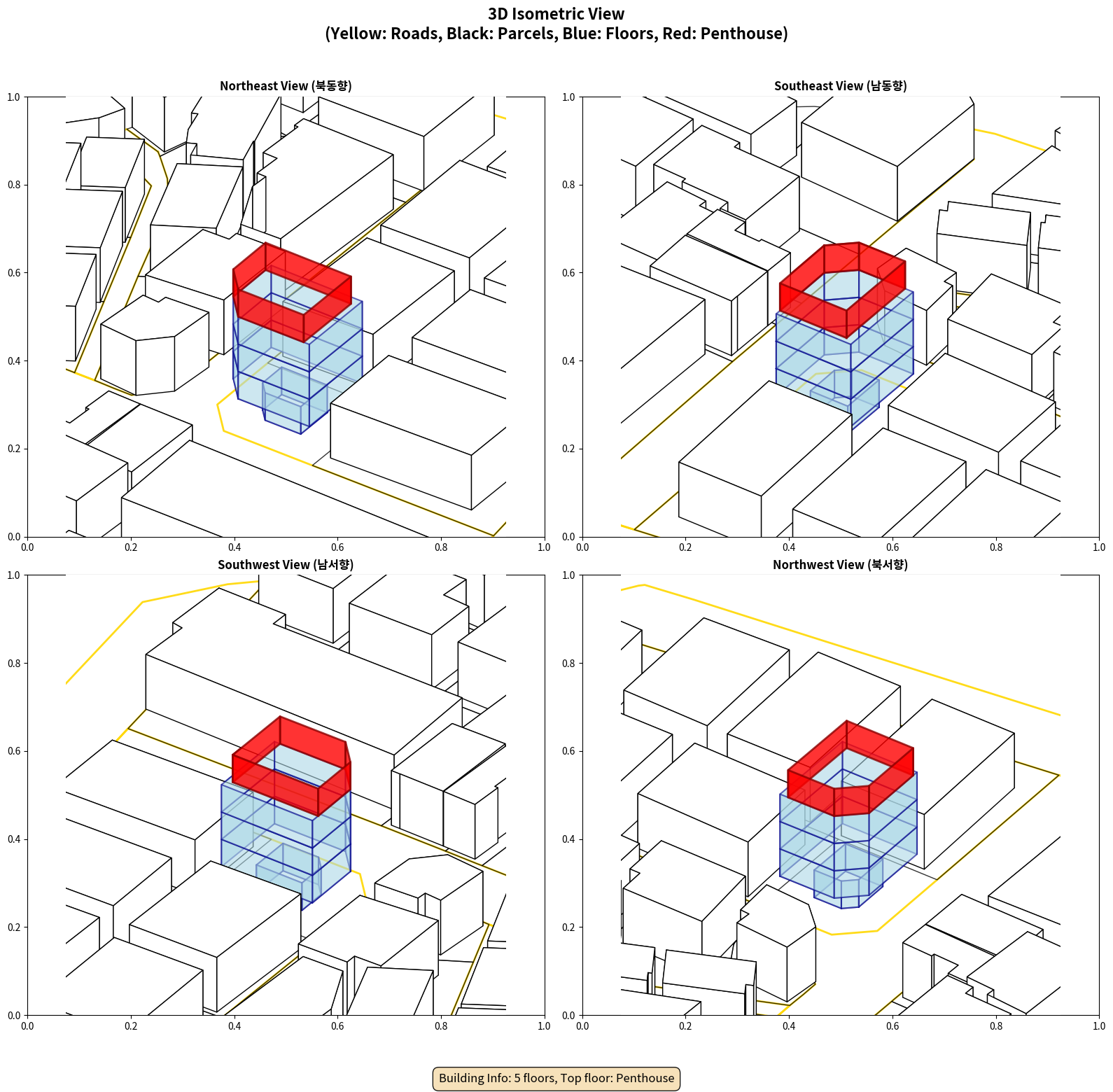 3D Isometric View
(Yellow: Roads, Black: Parcels, Blue: Floors, Red: Penthouse)

Northeast View (북동향)

1.0
0.8
0.6
0.4
0.2
0.0
0.0 0.2 0.4 0.6 0.8 1.0

Southeast View (남동향)

1.0
0.8
0.6
0.4
0.2
0.0
0.0 0.2 0.4 0.6 0.8 1.0

Southwest View (남서향)

1.0
0.8
0.6
0.4
0.2
0.0
0.0 0.2 0.4 0.6 0.8 1.0

Northwest View (북서향)

1.0
0.8
0.6
0.4
0.2
0.0
0.0 0.2 0.4 0.6 0.8 1.0

Building Info: 5 floors, Top floor: Penthouse