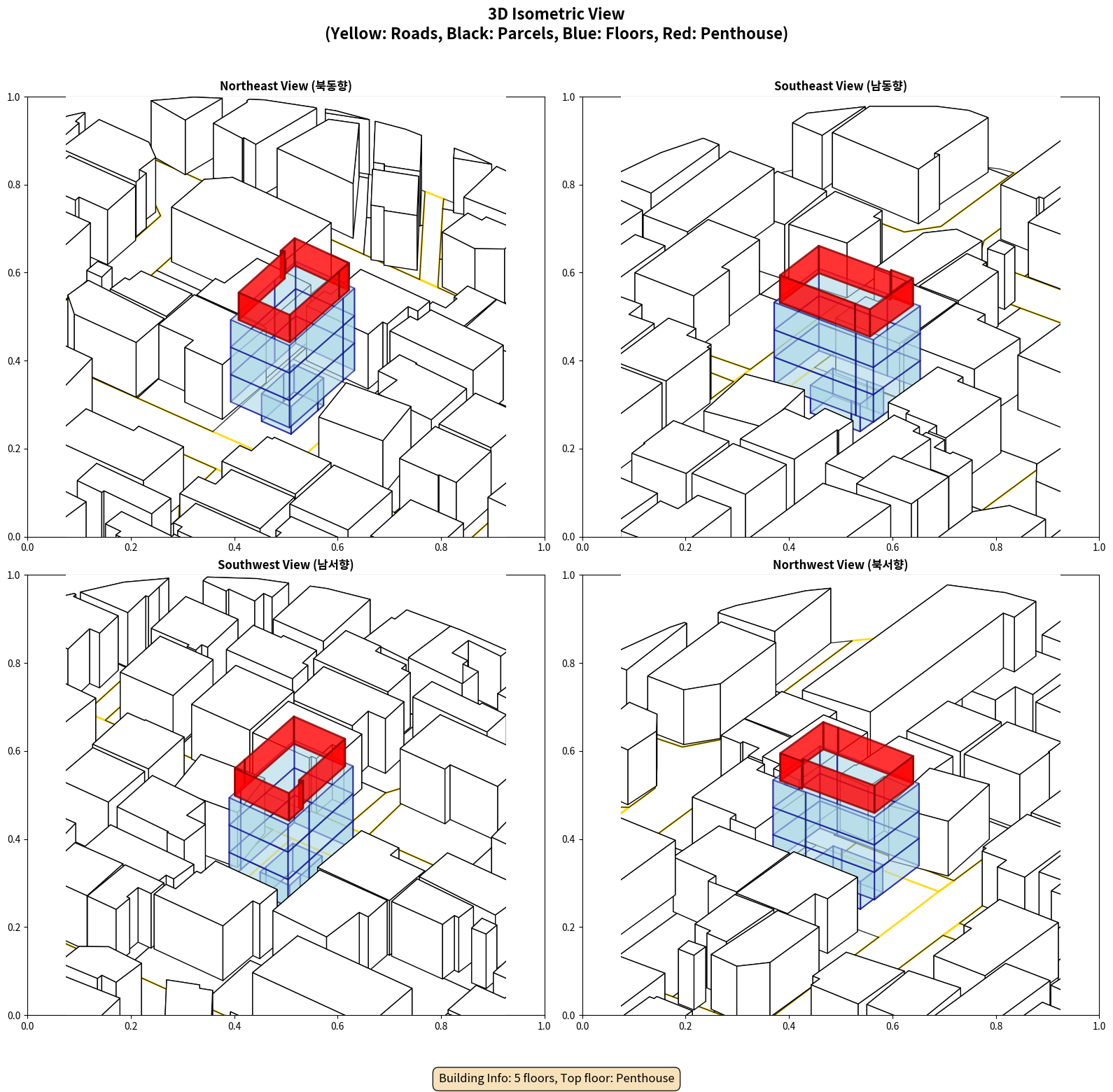 3D Isometric View
(Yellow: Roads, Black: Parcels, Blue: Floors, Red: Penthouse)

Northeast View (북동향)

1.0
0.8
0.6
0.4
0.2
0.0
0.0 0.2 0.4 0.6 0.8 1.0

Southeast View (남동향)

1.0
0.8
0.6
0.4
0.2
0.0
0.0 0.2 0.4 0.6 0.8 1.0

Southwest View (남서향)

1.0
0.8
0.6
0.4
0.2
0.0
0.0 0.2 0.4 0.6 0.8 1.0

Northwest View (북서향)

1.0
0.8
0.6
0.4
0.2
0.0
0.0 0.2 0.4 0.6 0.8 1.0

Building Info: 5 floors, Top floor: Penthouse