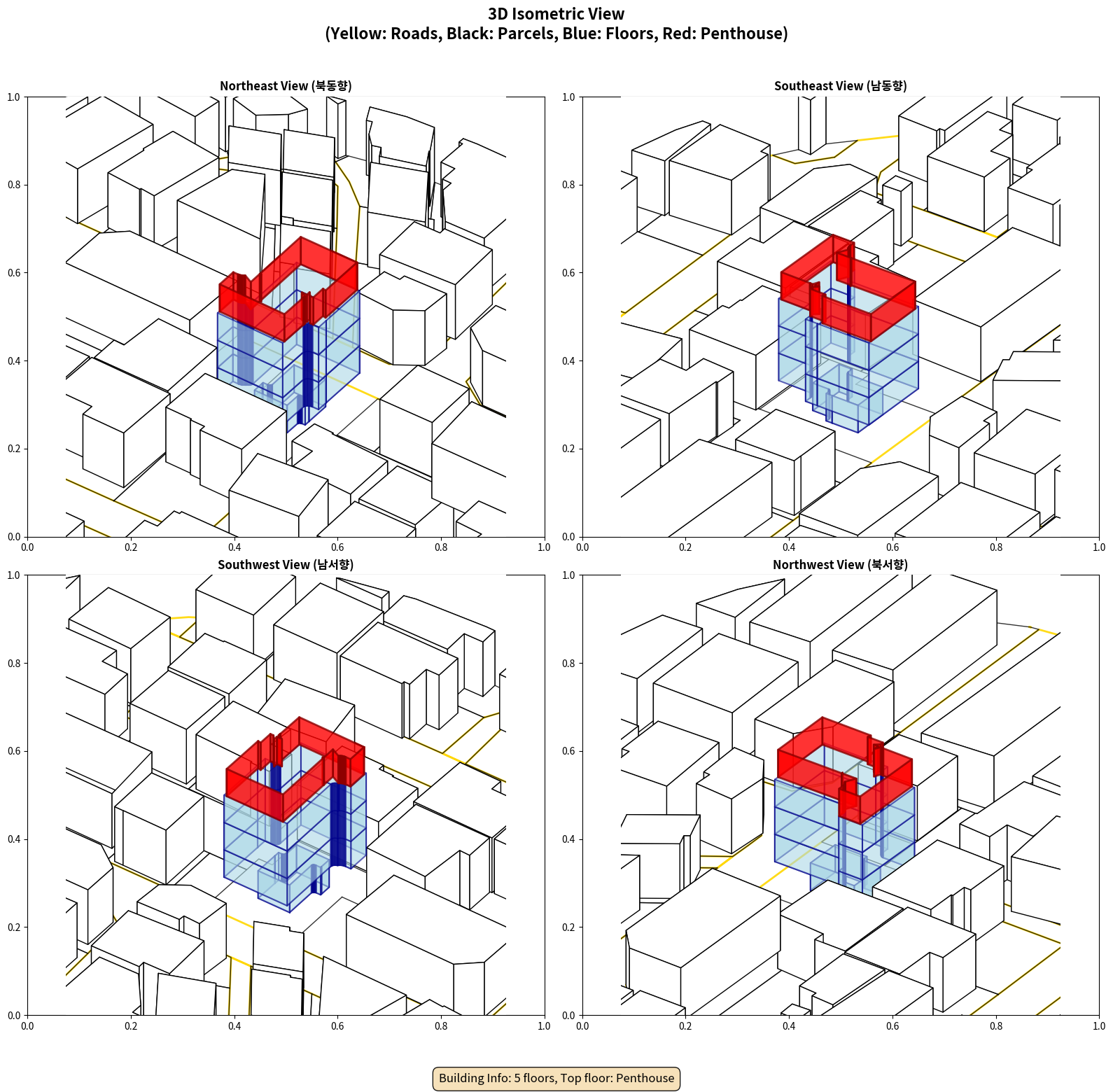 3D Isometric View
(Yellow: Roads, Black: Parcels, Blue: Floors, Red: Penthouse)

Northeast View (북동향)

1.0
0.8
0.6
0.4
0.2
0.0
0.0 0.2 0.4 0.6 0.8 1.0

Southeast View (남동향)

1.0
0.8
0.6
0.4
0.2
0.0
0.0 0.2 0.4 0.6 0.8 1.0

Southwest View (남서향)

1.0
0.8
0.6
0.4
0.2
0.0
0.0 0.2 0.4 0.6 0.8 1.0

Northwest View (북서향)

1.0
0.8
0.6
0.4
0.2
0.0
0.0 0.2 0.4 0.6 0.8 1.0

Building Info: 5 floors, Top floor: Penthouse