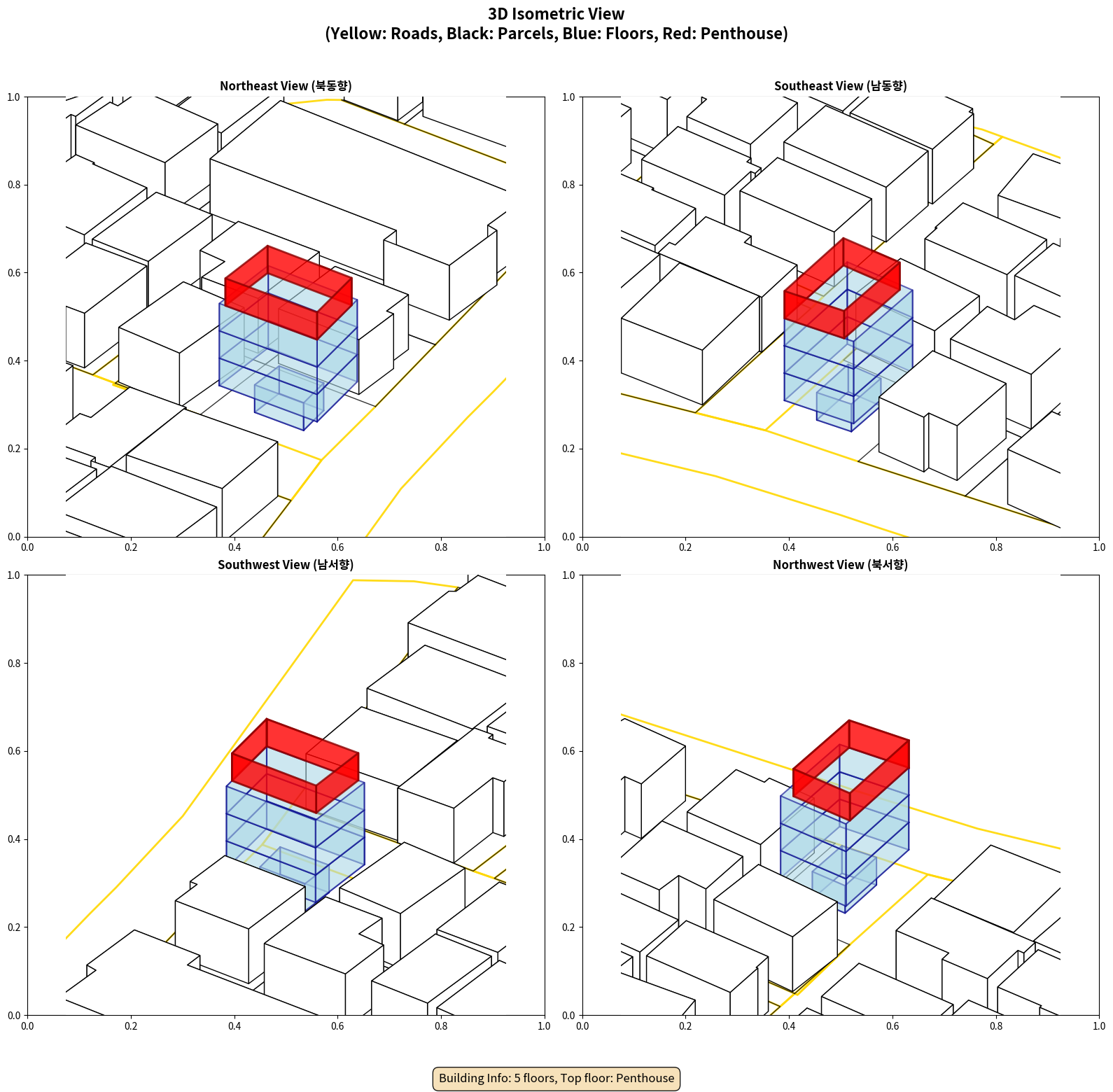 3D Isometric View
(Yellow: Roads, Black: Parcels, Blue: Floors, Red: Penthouse)

Northeast View (북동향)

1.0
0.8
0.6
0.4
0.2
0.0
0.0 0.2 0.4 0.6 0.8 1.0

Southeast View (남동향)

1.0
0.8
0.6
0.4
0.2
0.0
0.0 0.2 0.4 0.6 0.8 1.0

Southwest View (남서향)

1.0
0.8
0.6
0.4
0.2
0.0
0.0 0.2 0.4 0.6 0.8 1.0

Northwest View (북서향)

1.0
0.8
0.6
0.4
0.2
0.0
0.0 0.2 0.4 0.6 0.8 1.0

Building Info: 5 floors, Top floor: Penthouse