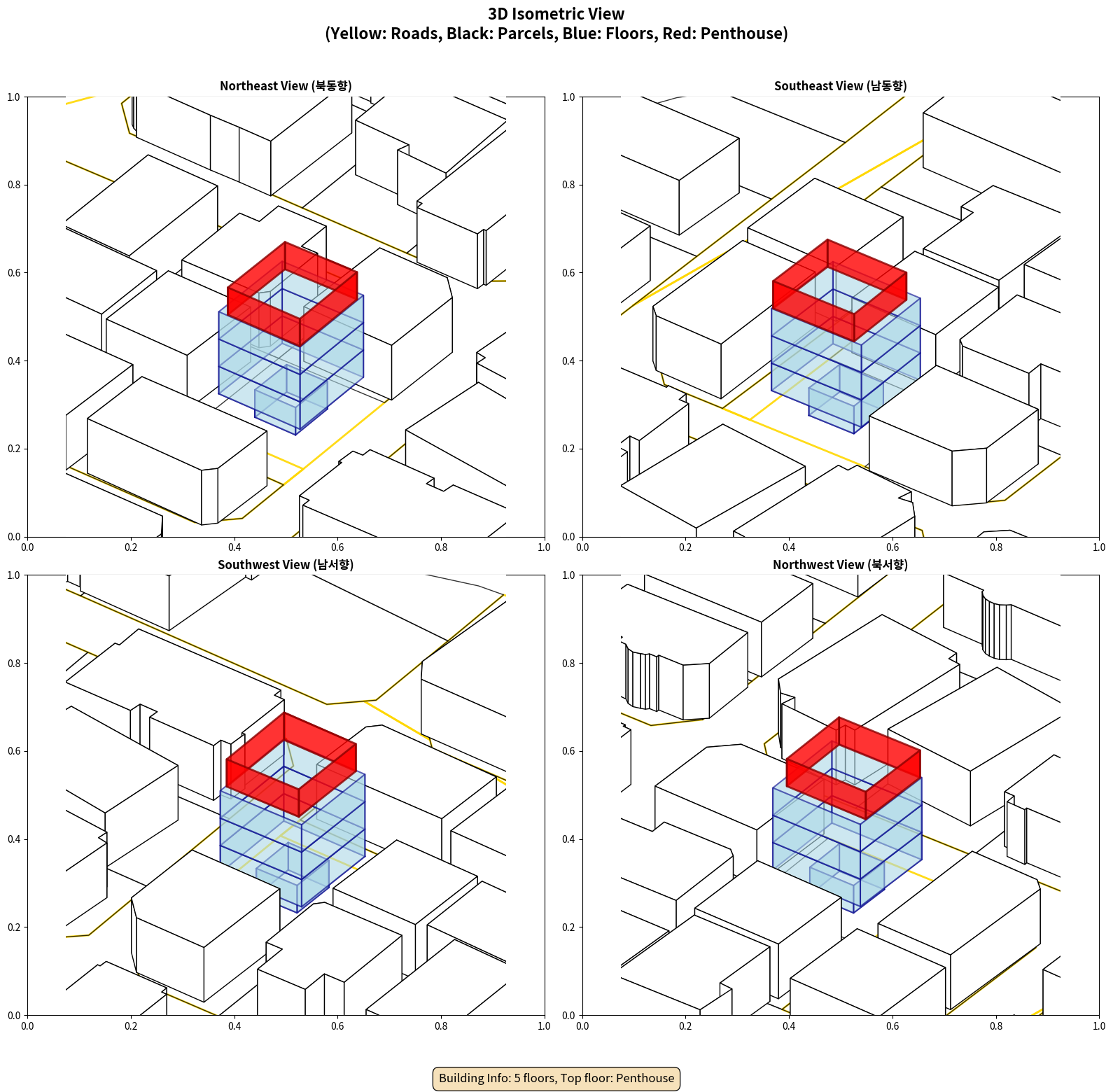 3D Isometric View
(Yellow: Roads, Black: Parcels, Blue: Floors, Red: Penthouse)

Northeast View (북동향)

1.0
0.8
0.6
0.4
0.2
0.0
0.0 0.2 0.4 0.6 0.8 1.0

Southeast View (남동향)

1.0
0.8
0.6
0.4
0.2
0.0
0.0 0.2 0.4 0.6 0.8 1.0

Southwest View (남서향)

1.0
0.8
0.6
0.4
0.2
0.0
0.0 0.2 0.4 0.6 0.8 1.0

Northwest View (북서향)

1.0
0.8
0.6
0.4
0.2
0.0
0.0 0.2 0.4 0.6 0.8 1.0

Building Info: 5 floors, Top floor: Penthouse