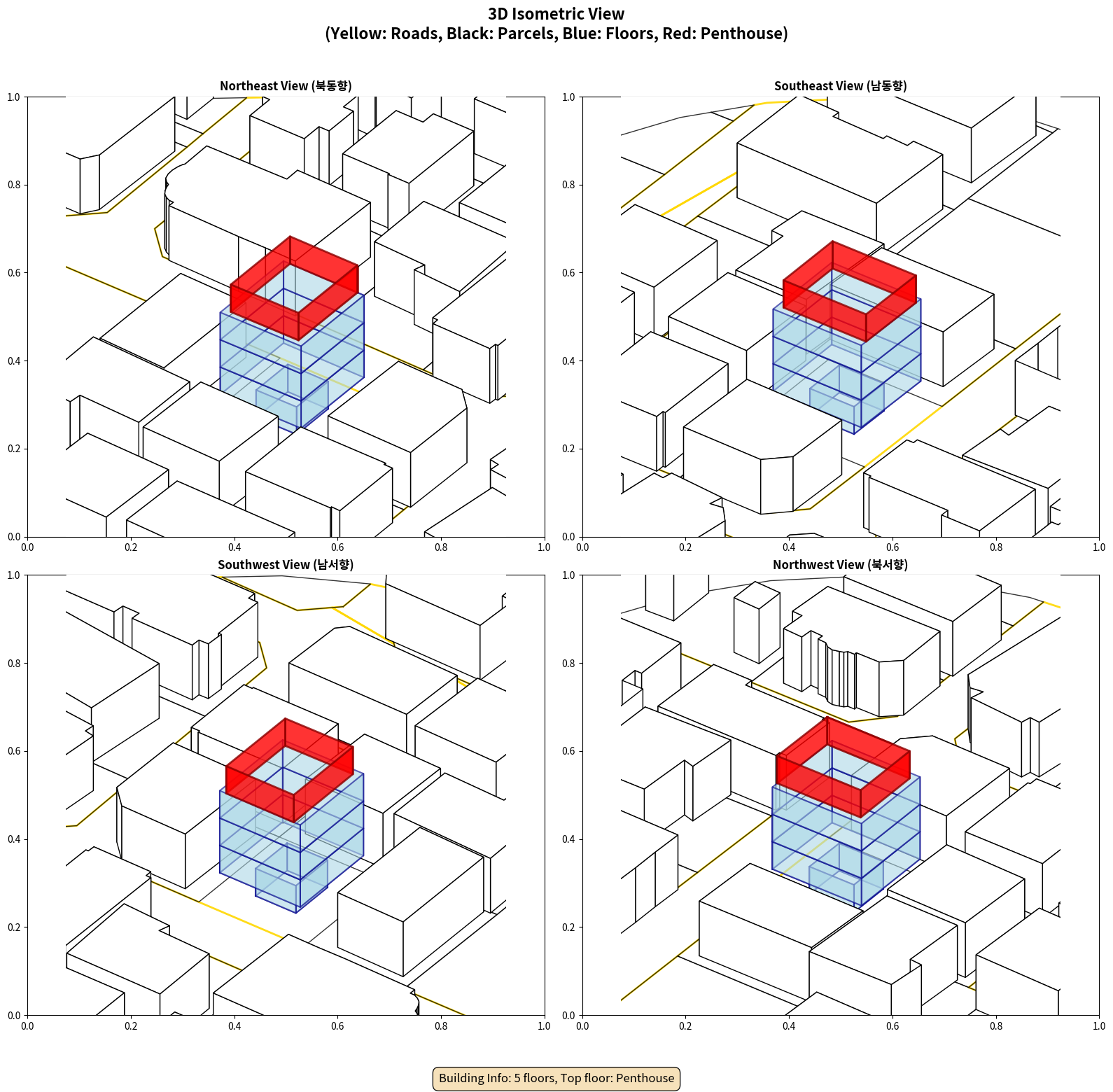 3D Isometric View
(Yellow: Roads, Black: Parcels, Blue: Floors, Red: Penthouse)

Northeast View (북동향)

1.0
0.8
0.6
0.4
0.2
0.0
0.0 0.2 0.4 0.6 0.8 1.0

Southeast View (남동향)

1.0
0.8
0.6
0.4
0.2
0.0
0.0 0.2 0.4 0.6 0.8 1.0

Southwest View (남서향)

1.0
0.8
0.6
0.4
0.2
0.0
0.0 0.2 0.4 0.6 0.8 1.0

Northwest View (북서향)

1.0
0.8
0.6
0.4
0.2
0.0
0.0 0.2 0.4 0.6 0.8 1.0

Building Info: 5 floors, Top floor: Penthouse