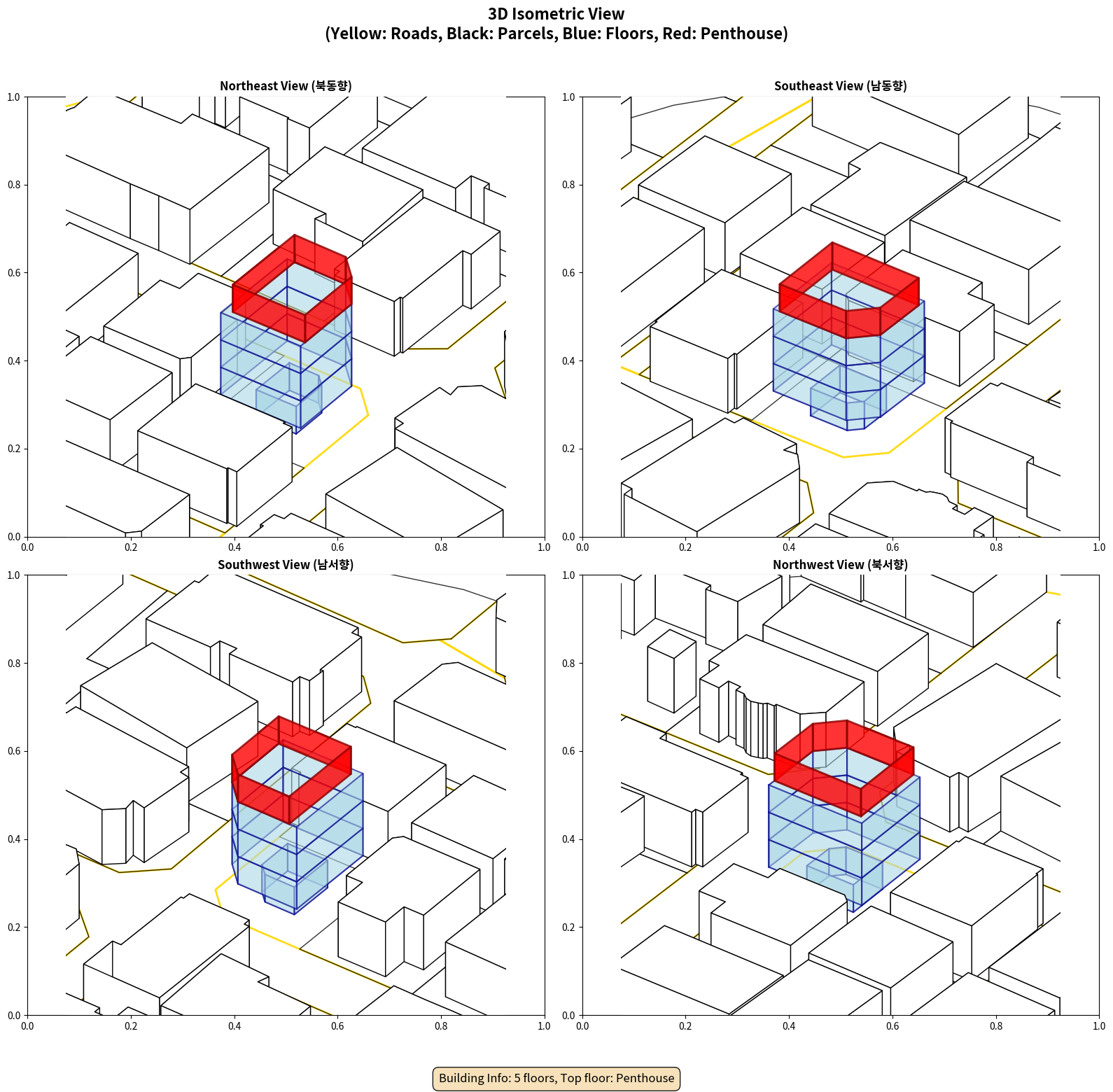 3D Isometric View
(Yellow: Roads, Black: Parcels, Blue: Floors, Red: Penthouse)

Northeast View (북동향)

1.0
0.8
0.6
0.4
0.2
0.0
0.0 0.2 0.4 0.6 0.8 1.0

Southeast View (남동향)

1.0
0.8
0.6
0.4
0.2
0.0
0.0 0.2 0.4 0.6 0.8 1.0

Southwest View (남서향)

1.0
0.8
0.6
0.4
0.2
0.0
0.0 0.2 0.4 0.6 0.8 1.0

Northwest View (북서향)

1.0
0.8
0.6
0.4
0.2
0.0
0.0 0.2 0.4 0.6 0.8 1.0

Building Info: 5 floors, Top floor: Penthouse