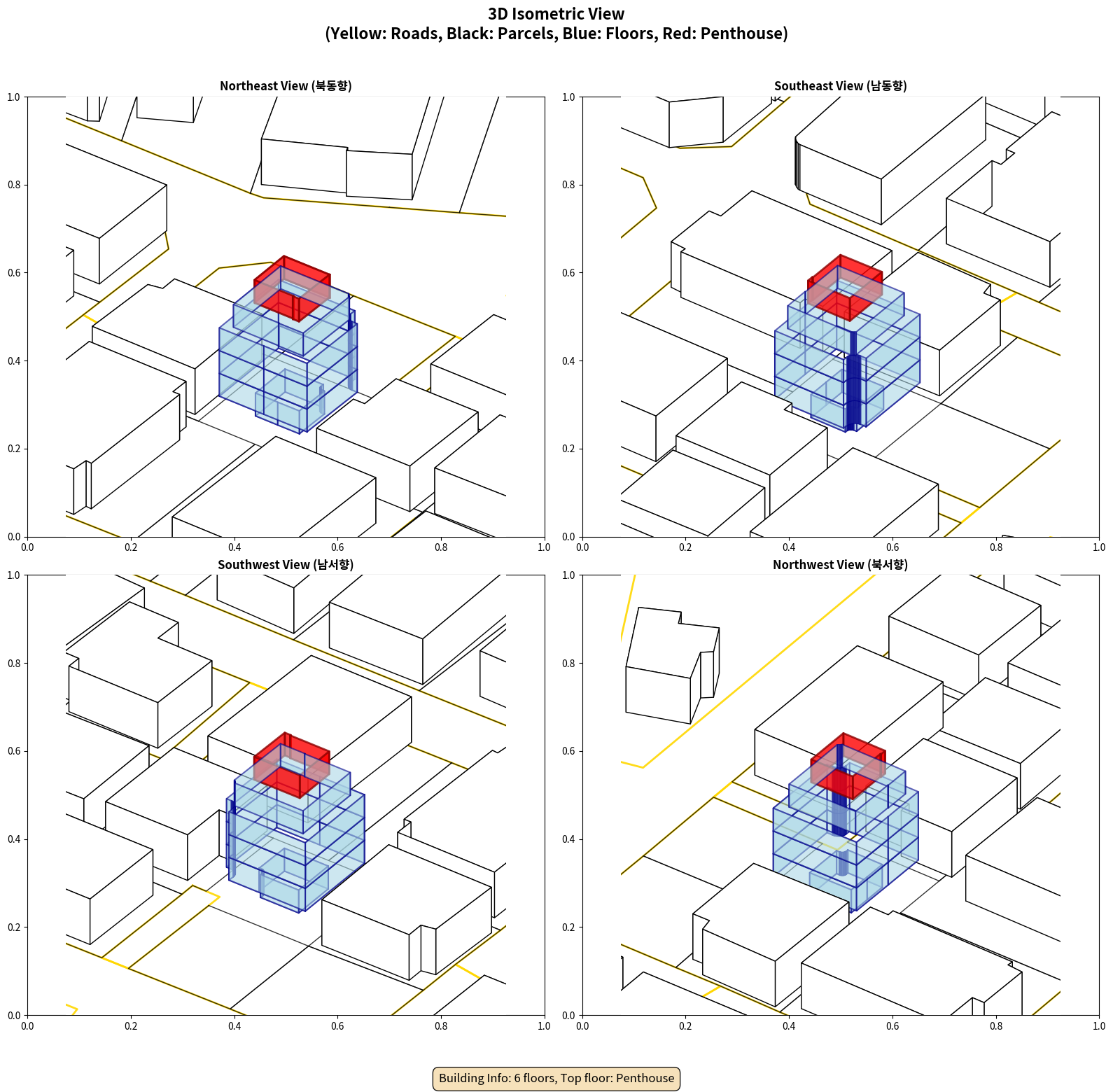 3D Isometric View
(Yellow: Roads, Black: Parcels, Blue: Floors, Red: Penthouse)

Northeast View (북동향)

1.0
0.8
0.6
0.4
0.2
0.0
0.0 0.2 0.4 0.6 0.8 1.0

Southeast View (남동향)

1.0
0.8
0.6
0.4
0.2
0.0
0.0 0.2 0.4 0.6 0.8 1.0

Southwest View (남서향)

1.0
0.8
0.6
0.4
0.2
0.0
0.0 0.2 0.4 0.6 0.8 1.0

Northwest View (북서향)

1.0
0.8
0.6
0.4
0.2
0.0
0.0 0.2 0.4 0.6 0.8 1.0

Building Info: 6 floors, Top floor: Penthouse