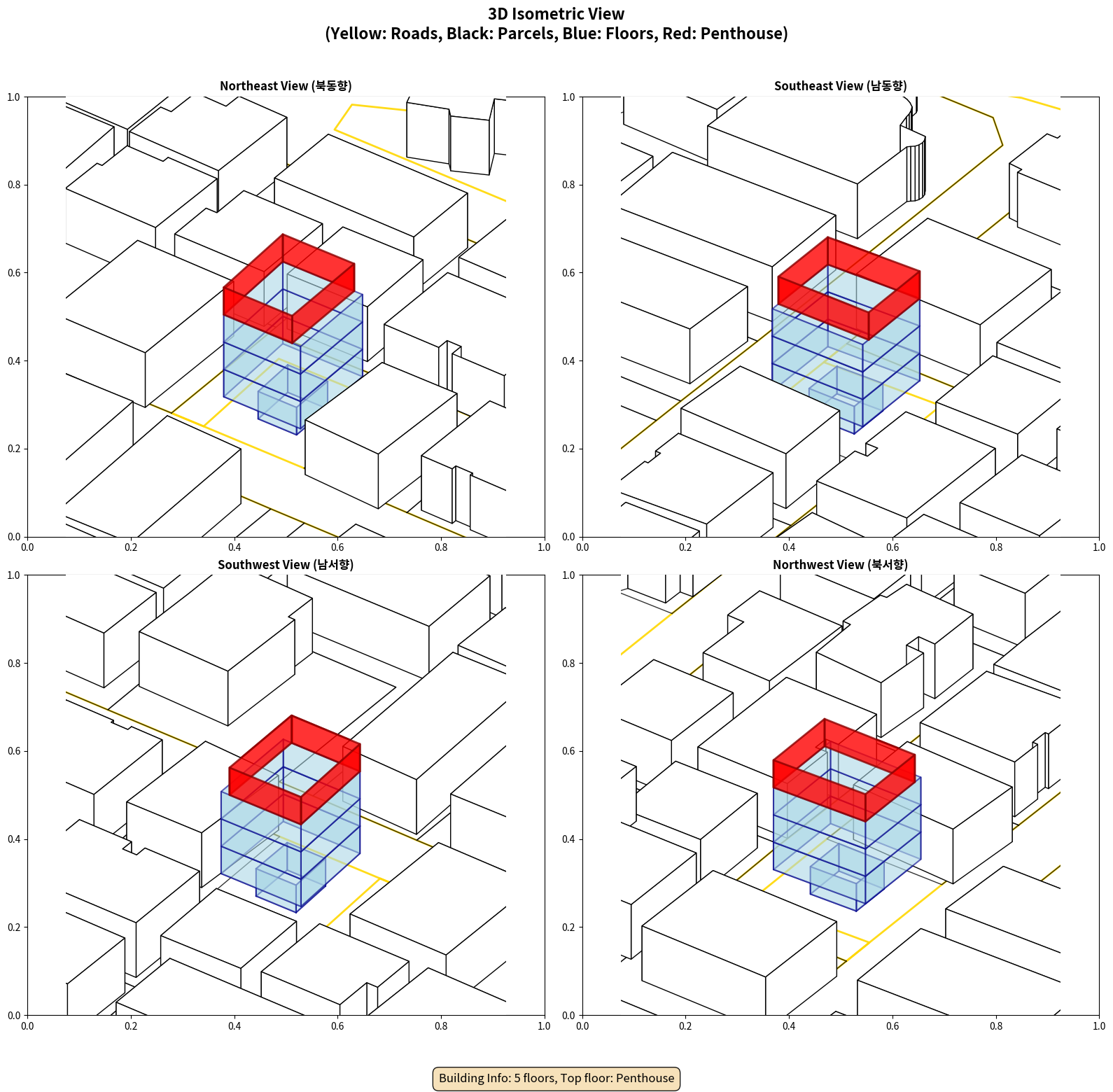 3D Isometric View
(Yellow: Roads, Black: Parcels, Blue: Floors, Red: Penthouse)

Northeast View (북동향)

1.0
0.8
0.6
0.4
0.2
0.0
0.0 0.2 0.4 0.6 0.8 1.0

Southeast View (남동향)

1.0
0.8
0.6
0.4
0.2
0.0
0.0 0.2 0.4 0.6 0.8 1.0

Southwest View (남서향)

1.0
0.8
0.6
0.4
0.2
0.0
0.0 0.2 0.4 0.6 0.8 1.0

Northwest View (북서향)

1.0
0.8
0.6
0.4
0.2
0.0
0.0 0.2 0.4 0.6 0.8 1.0

Building Info: 5 floors, Top floor: Penthouse