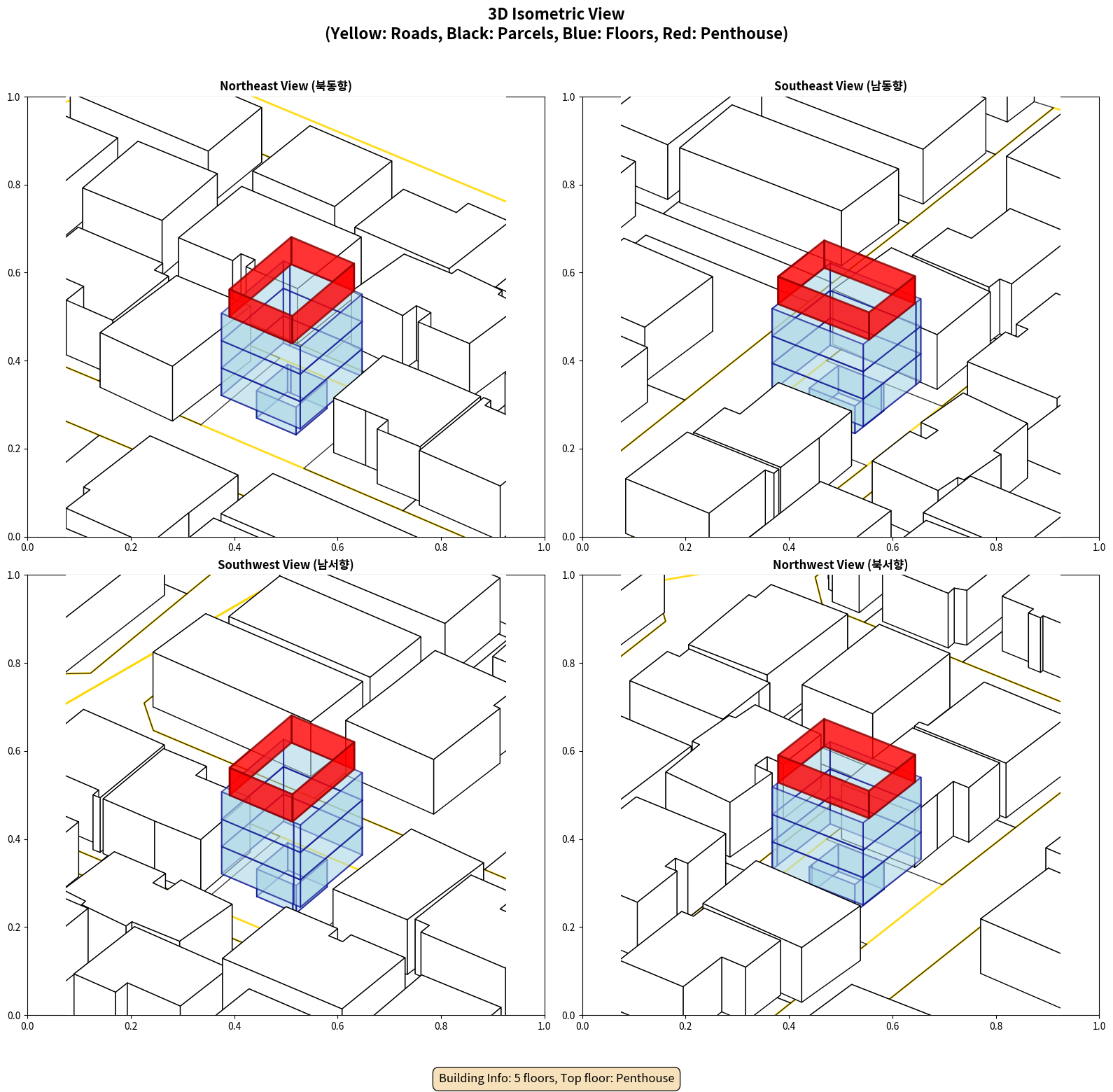 3D Isometric View
(Yellow: Roads, Black: Parcels, Blue: Floors, Red: Penthouse)

Northeast View (북동향)

1.0
0.8
0.6
0.4
0.2
0.0
0.0 0.2 0.4 0.6 0.8 1.0

Southeast View (남동향)

1.0
0.8
0.6
0.4
0.2
0.0
0.0 0.2 0.4 0.6 0.8 1.0

Southwest View (남서향)

1.0
0.8
0.6
0.4
0.2
0.0
0.0 0.2 0.4 0.6 0.8 1.0

Northwest View (북서향)

1.0
0.8
0.6
0.4
0.2
0.0
0.0 0.2 0.4 0.6 0.8 1.0

Building Info: 5 floors, Top floor: Penthouse