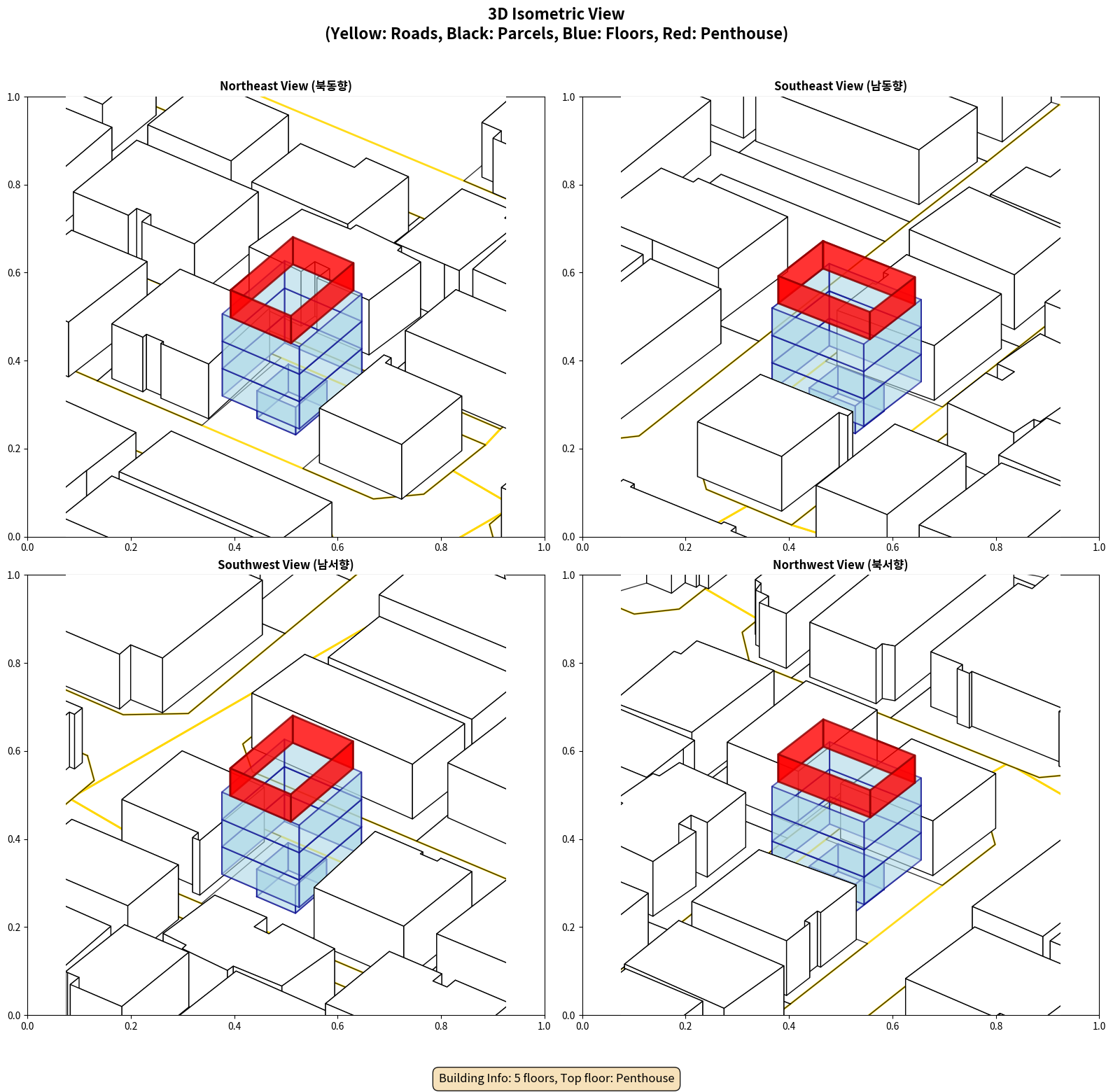 3D Isometric View
(Yellow: Roads, Black: Parcels, Blue: Floors, Red: Penthouse)

Northeast View (북동향)

1.0
0.8
0.6
0.4
0.2
0.0
0.0 0.2 0.4 0.6 0.8 1.0

Southeast View (남동향)

1.0
0.8
0.6
0.4
0.2
0.0
0.0 0.2 0.4 0.6 0.8 1.0

Southwest View (남서향)

1.0
0.8
0.6
0.4
0.2
0.0
0.0 0.2 0.4 0.6 0.8 1.0

Northwest View (북서향)

1.0
0.8
0.6
0.4
0.2
0.0
0.0 0.2 0.4 0.6 0.8 1.0

Building Info: 5 floors, Top floor: Penthouse