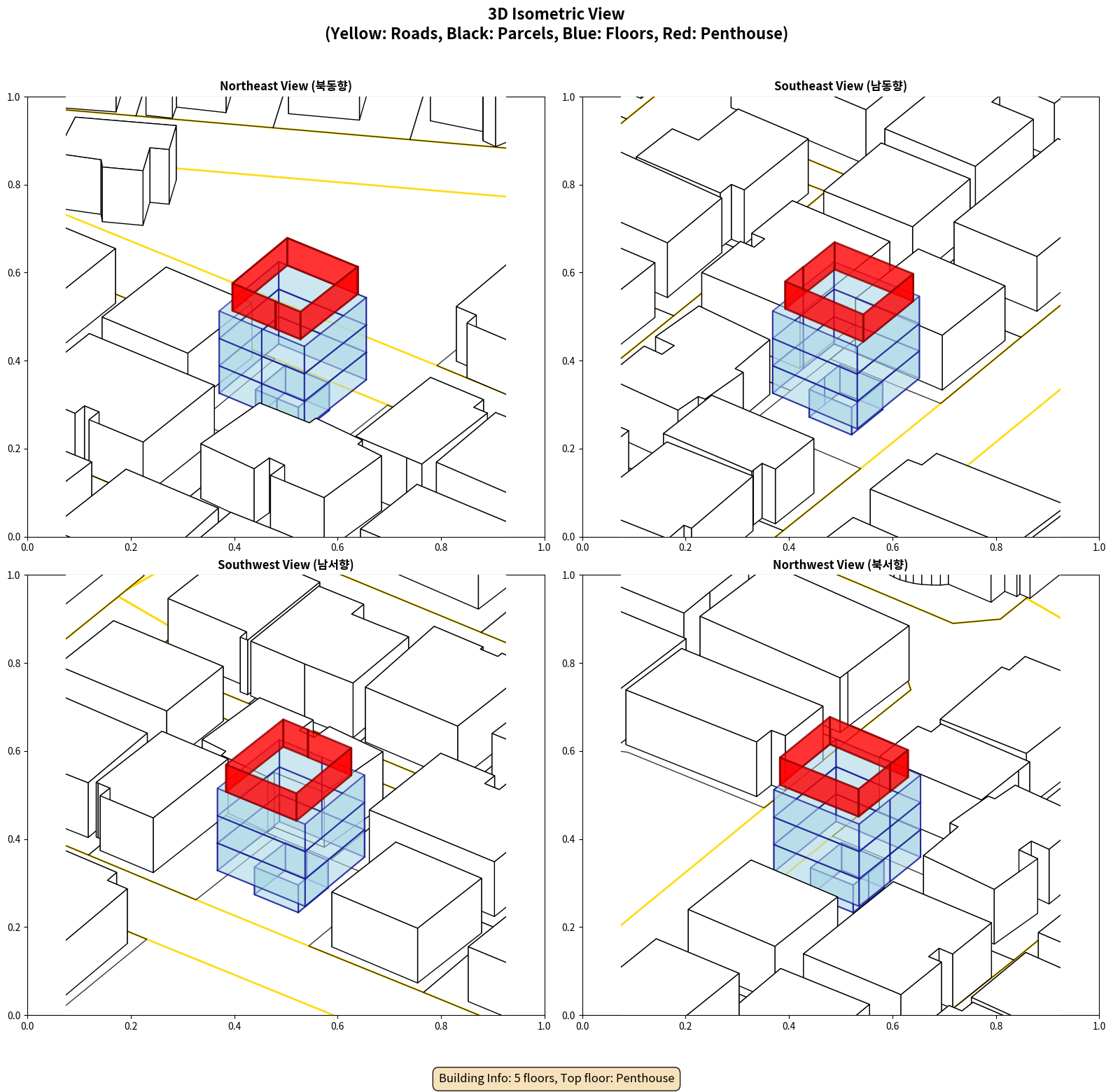 3D Isometric View
(Yellow: Roads, Black: Parcels, Blue: Floors, Red: Penthouse)

Northeast View (북동향)

1.0
0.8
0.6
0.4
0.2
0.0
0.0 0.2 0.4 0.6 0.8 1.0

Southeast View (남동향)

1.0
0.8
0.6
0.4
0.2
0.0
0.0 0.2 0.4 0.6 0.8 1.0

Southwest View (남서향)

1.0
0.8
0.6
0.4
0.2
0.0
0.0 0.2 0.4 0.6 0.8 1.0

Northwest View (북서향)

1.0
0.8
0.6
0.4
0.2
0.0
0.0 0.2 0.4 0.6 0.8 1.0

Building Info: 5 floors, Top floor: Penthouse