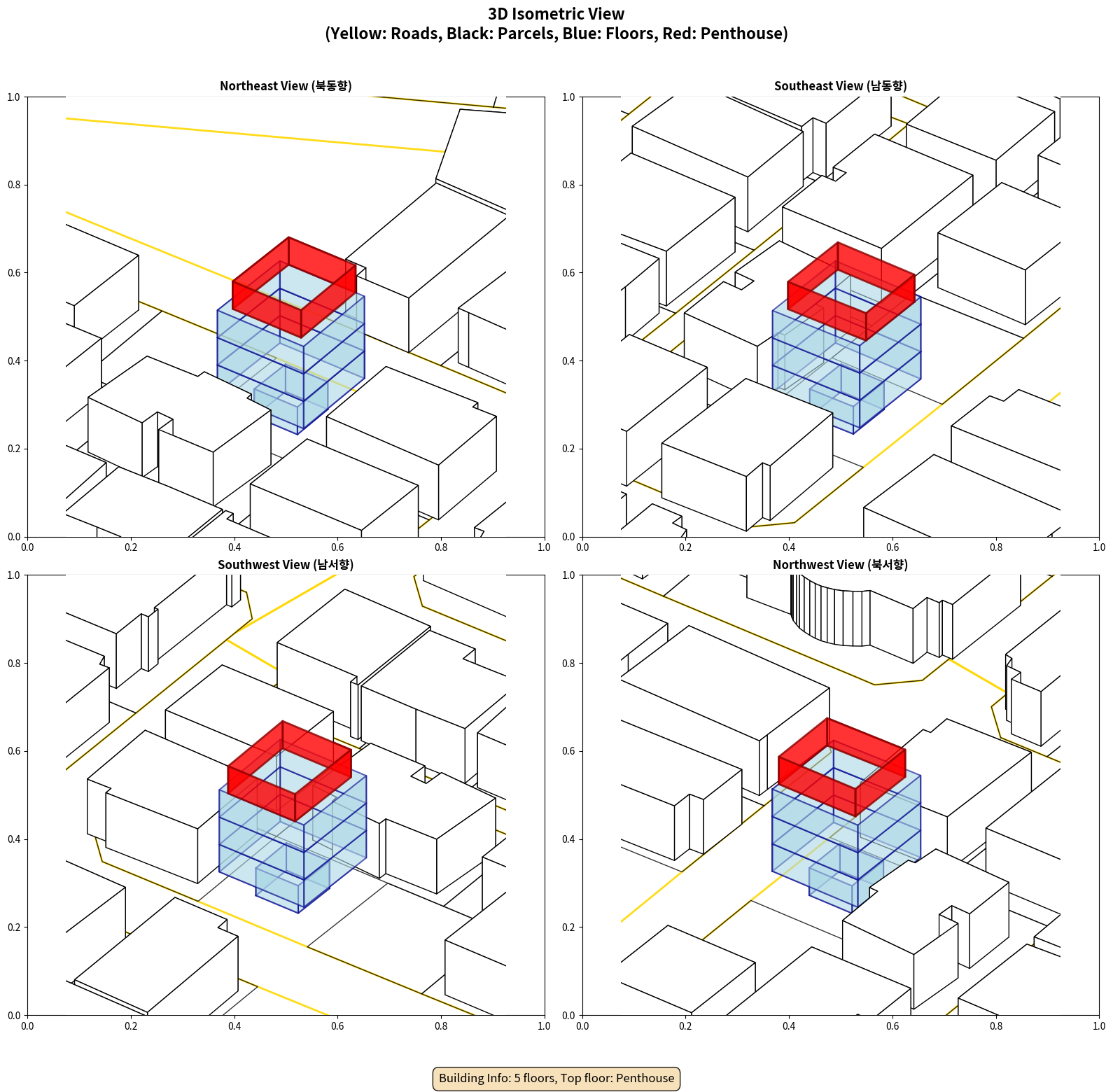 3D Isometric View
(Yellow: Roads, Black: Parcels, Blue: Floors, Red: Penthouse)

Northeast View (북동향)

1.0
0.8
0.6
0.4
0.2
0.0
0.0 0.2 0.4 0.6 0.8 1.0

Southeast View (남동향)

1.0
0.8
0.6
0.4
0.2
0.0
0.0 0.2 0.4 0.6 0.8 1.0

Southwest View (남서향)

1.0
0.8
0.6
0.4
0.2
0.0
0.0 0.2 0.4 0.6 0.8 1.0

Northwest View (북서향)

1.0
0.8
0.6
0.4
0.2
0.0
0.0 0.2 0.4 0.6 0.8 1.0

Building Info: 5 floors, Top floor: Penthouse