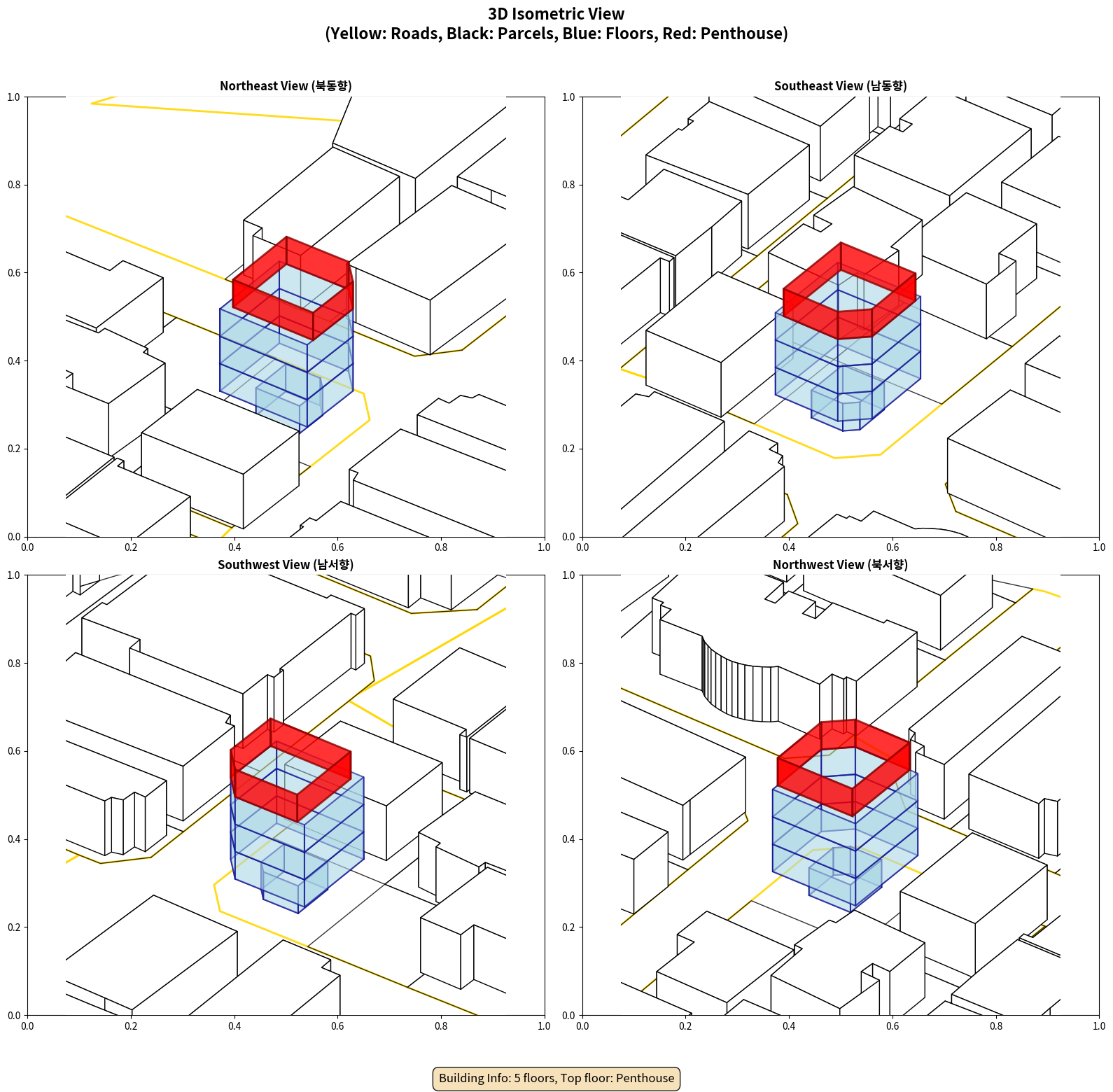 3D Isometric View
(Yellow: Roads, Black: Parcels, Blue: Floors, Red: Penthouse)

Northeast View (북동향)

1.0
0.8
0.6
0.4
0.2
0.0
0.0 0.2 0.4 0.6 0.8 1.0

Southeast View (남동향)

1.0
0.8
0.6
0.4
0.2
0.0
0.0 0.2 0.4 0.6 0.8 1.0

Southwest View (남서향)

1.0
0.8
0.6
0.4
0.2
0.0
0.0 0.2 0.4 0.6 0.8 1.0

Northwest View (북서향)

1.0
0.8
0.6
0.4
0.2
0.0
0.0 0.2 0.4 0.6 0.8 1.0

Building Info: 5 floors, Top floor: Penthouse