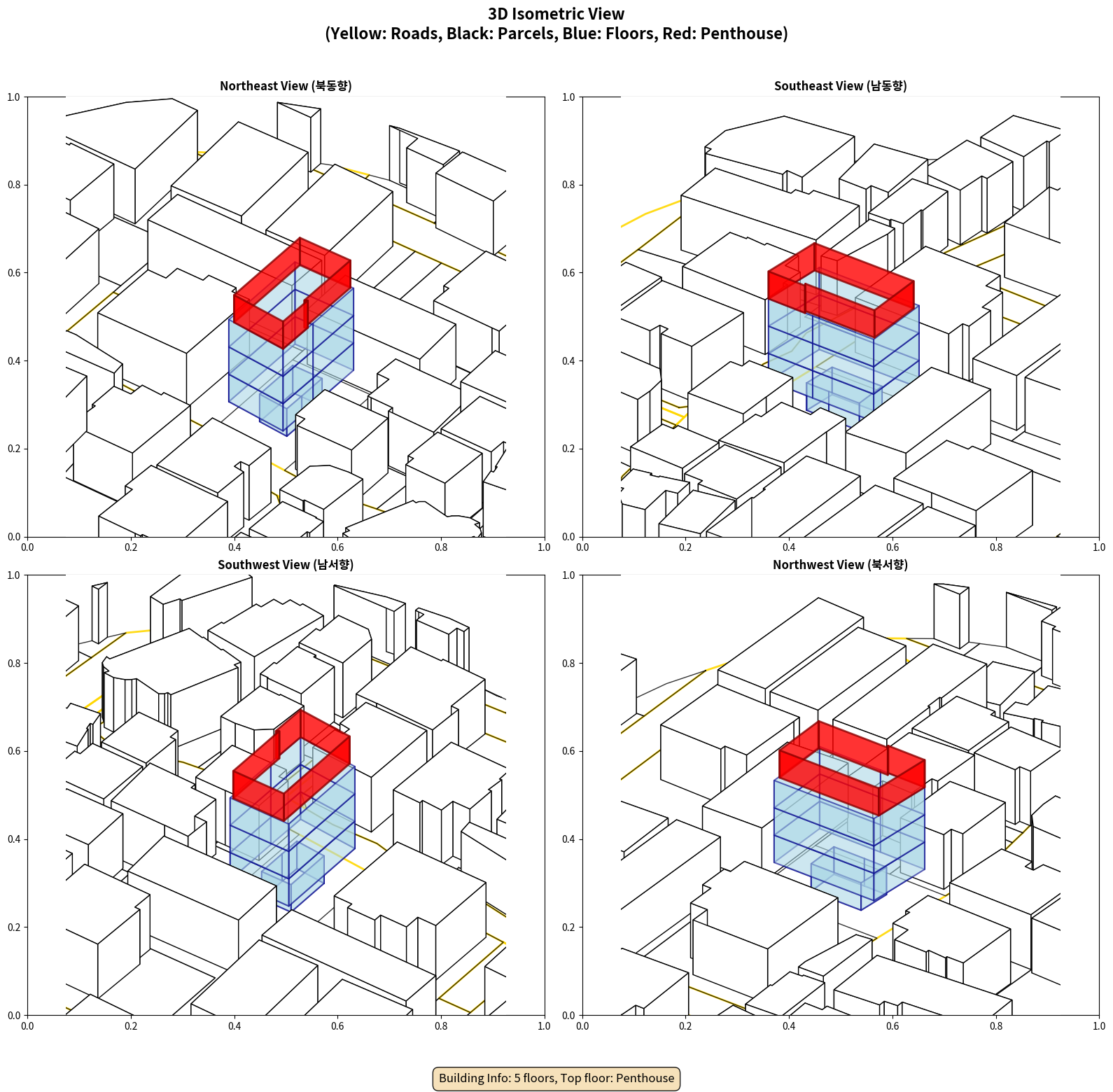 3D Isometric View
(Yellow: Roads, Black: Parcels, Blue: Floors, Red: Penthouse)

Northeast View (북동향)

1.0
0.8
0.6
0.4
0.2
0.0
0.0 0.2 0.4 0.6 0.8 1.0

Southeast View (남동향)

1.0
0.8
0.6
0.4
0.2
0.0
0.0 0.2 0.4 0.6 0.8 1.0

Southwest View (남서향)

1.0
0.8
0.6
0.4
0.2
0.0
0.0 0.2 0.4 0.6 0.8 1.0

Northwest View (북서향)

1.0
0.8
0.6
0.4
0.2
0.0
0.0 0.2 0.4 0.6 0.8 1.0

Building Info: 5 floors, Top floor: Penthouse