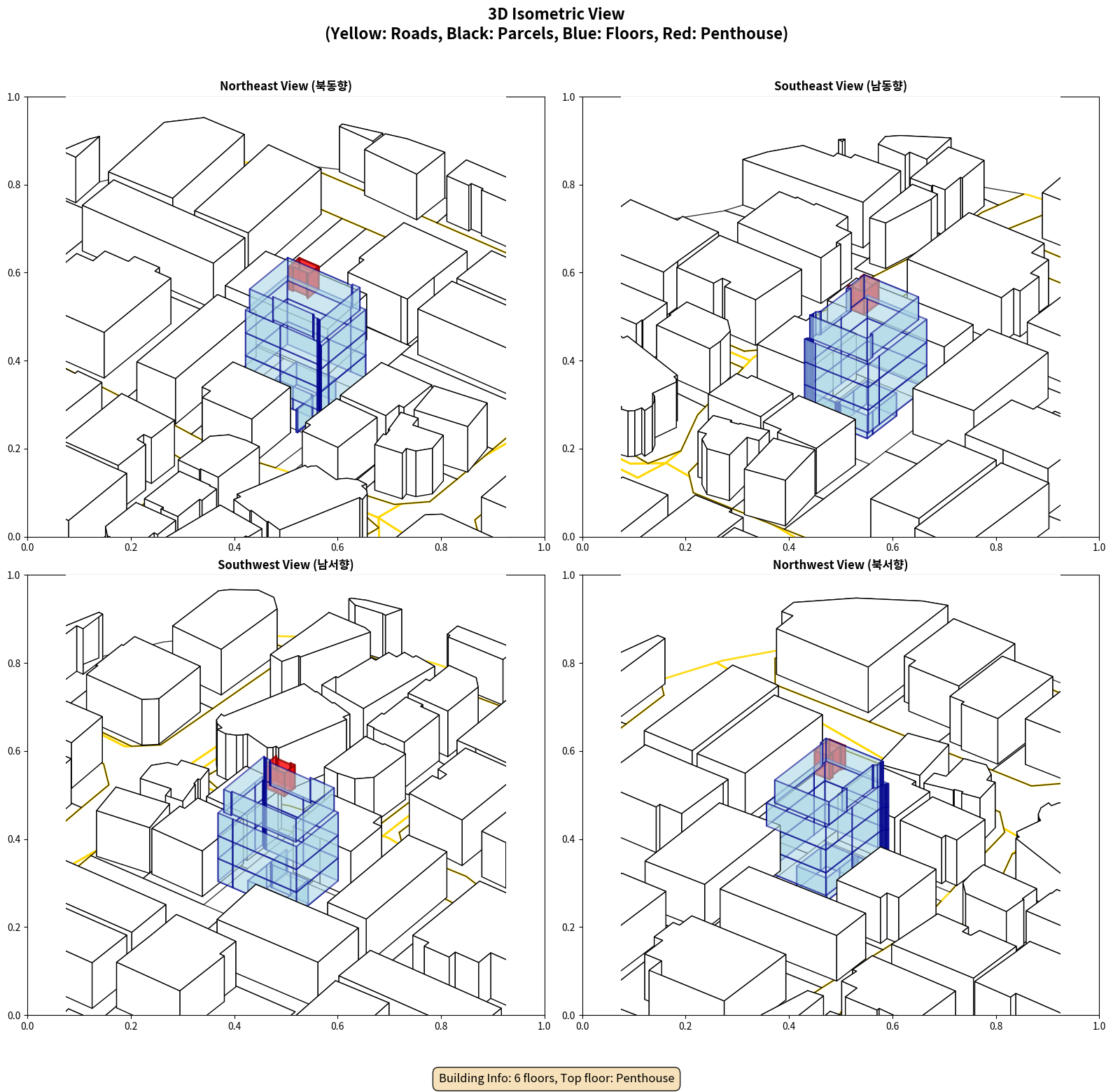 3D Isometric View
(Yellow: Roads, Black: Parcels, Blue: Floors, Red: Penthouse)

Northeast View (북동향)

1.0
0.8
0.6
0.4
0.2
0.0
0.0 0.2 0.4 0.6 0.8 1.0

Southeast View (남동향)

1.0
0.8
0.6
0.4
0.2
0.0
0.0 0.2 0.4 0.6 0.8 1.0

Southwest View (남서향)

1.0
0.8
0.6
0.4
0.2
0.0
0.0 0.2 0.4 0.6 0.8 1.0

Northwest View (북서향)

1.0
0.8
0.6
0.4
0.2
0.0
0.0 0.2 0.4 0.6 0.8 1.0

Building Info: 6 floors, Top floor: Penthouse