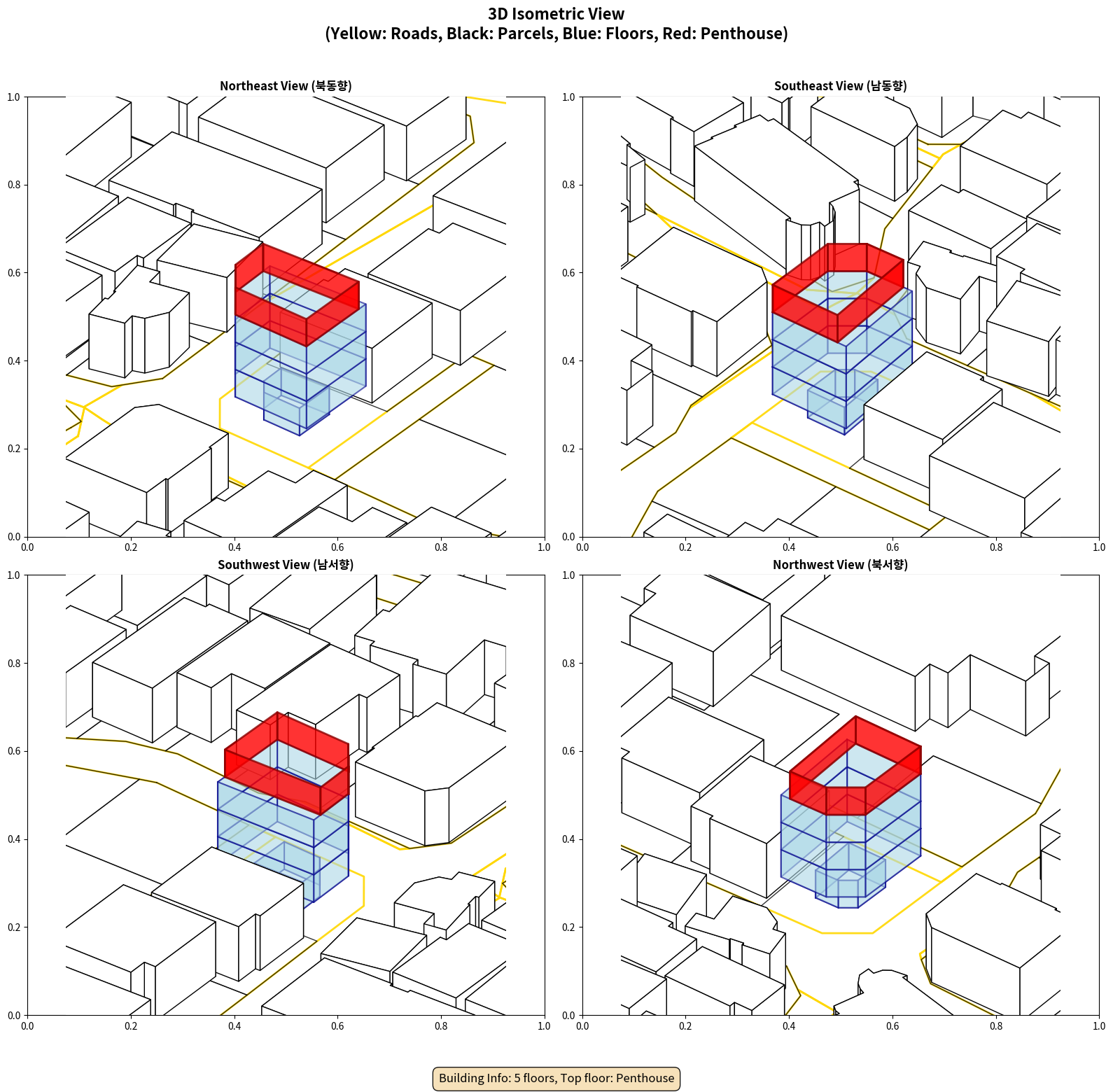 3D Isometric View
(Yellow: Roads, Black: Parcels, Blue: Floors, Red: Penthouse)

Northeast View (북동향)

1.0
0.8
0.6
0.4
0.2
0.0
0.0 0.2 0.4 0.6 0.8 1.0

Southeast View (남동향)

1.0
0.8
0.6
0.4
0.2
0.0
0.0 0.2 0.4 0.6 0.8 1.0

Southwest View (남서향)

1.0
0.8
0.6
0.4
0.2
0.0
0.0 0.2 0.4 0.6 0.8 1.0

Northwest View (북서향)

1.0
0.8
0.6
0.4
0.2
0.0
0.0 0.2 0.4 0.6 0.8 1.0

Building Info: 5 floors, Top floor: Penthouse