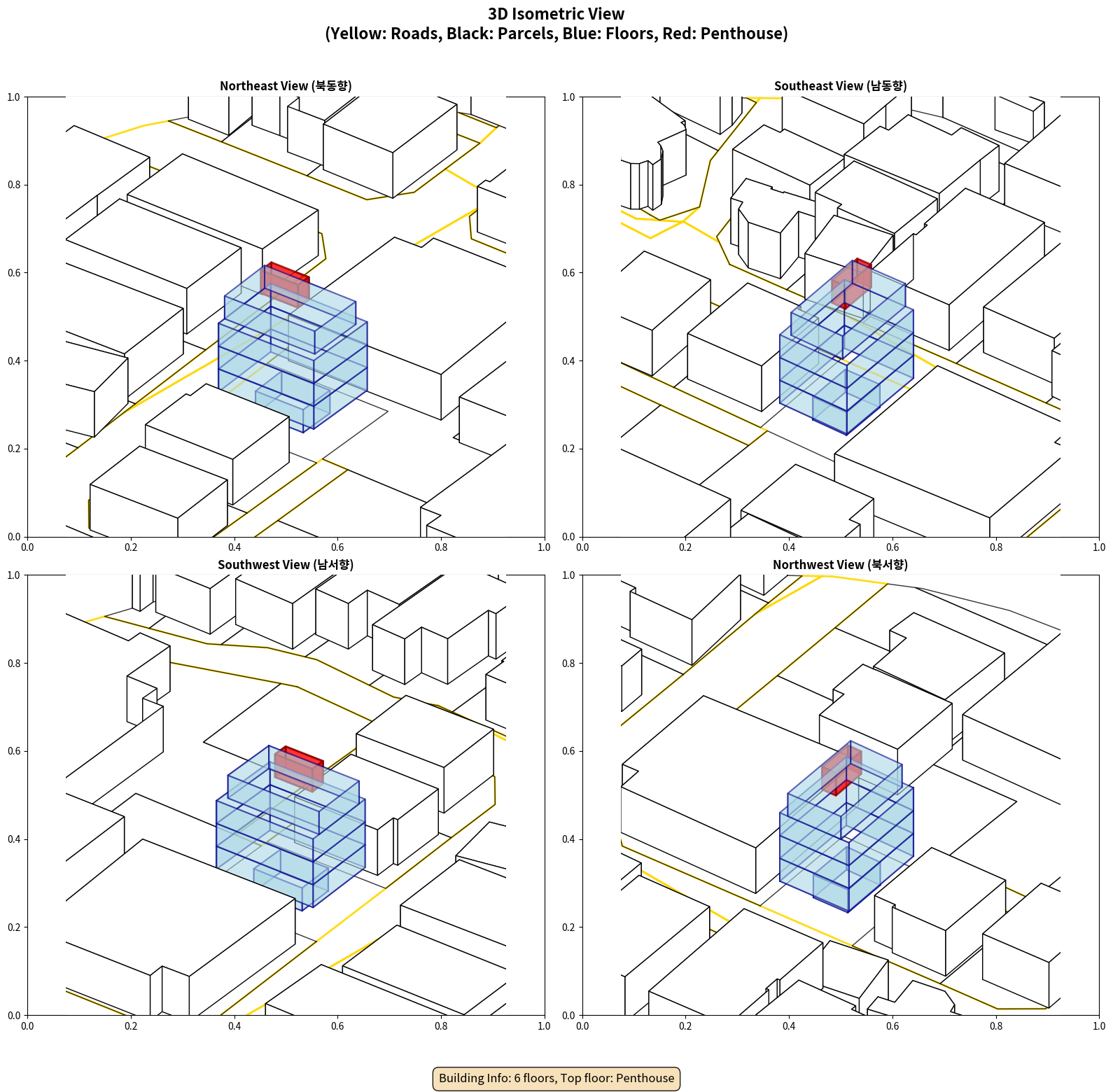 3D Isometric View
(Yellow: Roads, Black: Parcels, Blue: Floors, Red: Penthouse)

Northeast View (북동향)

1.0
0.8
0.6
0.4
0.2
0.0
0.0 0.2 0.4 0.6 0.8 1.0

Southeast View (남동향)

1.0
0.8
0.6
0.4
0.2
0.0
0.0 0.2 0.4 0.6 0.8 1.0

Southwest View (남서향)

1.0
0.8
0.6
0.4
0.2
0.0
0.0 0.2 0.4 0.6 0.8 1.0

Northwest View (북서향)

1.0
0.8
0.6
0.4
0.2
0.0
0.0 0.2 0.4 0.6 0.8 1.0

Building Info: 6 floors, Top floor: Penthouse