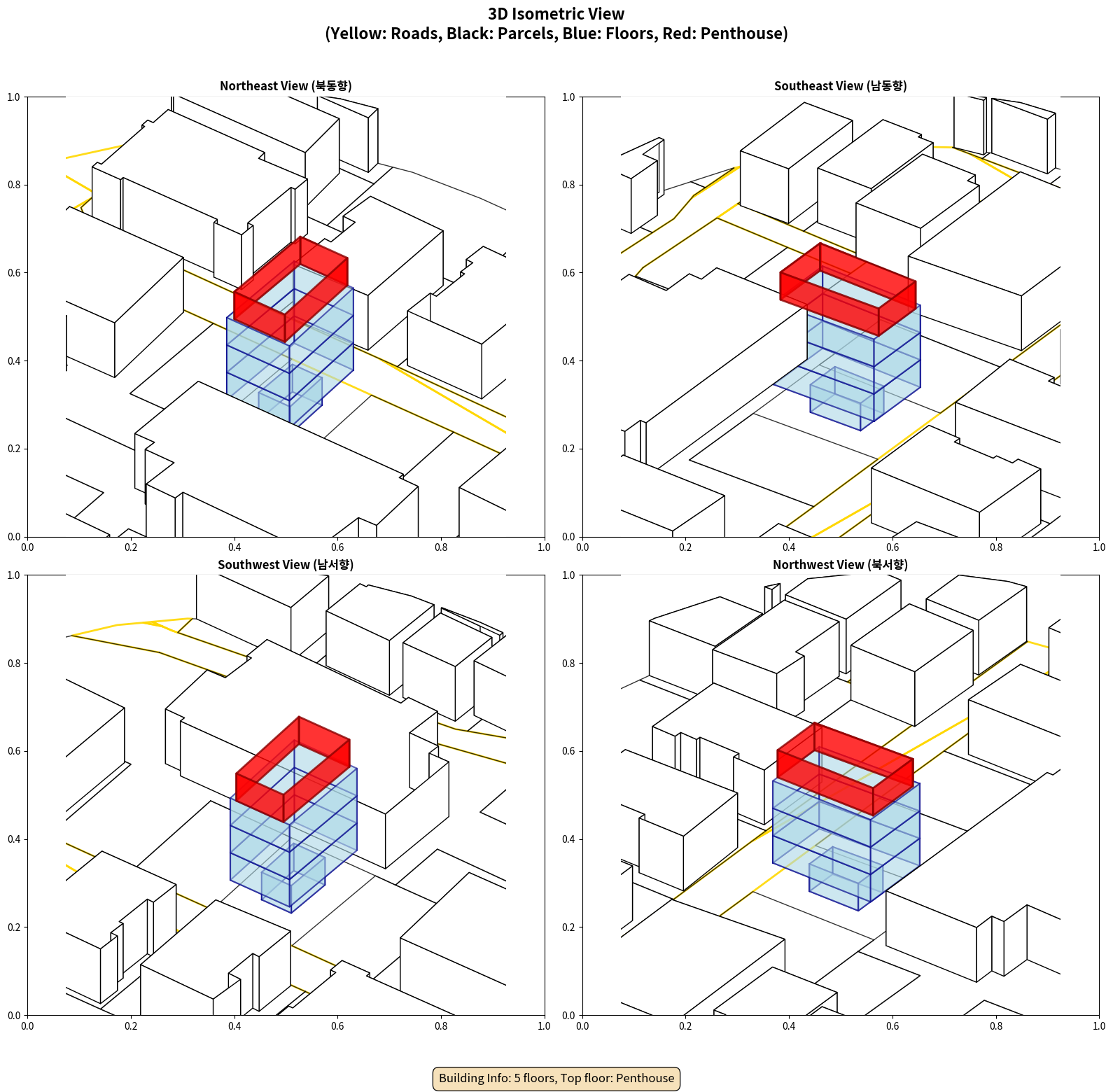 3D Isometric View
(Yellow: Roads, Black: Parcels, Blue: Floors, Red: Penthouse)

Northeast View (북동향)

1.0
0.8
0.6
0.4
0.2
0.0
0.0 0.2 0.4 0.6 0.8 1.0

Southeast View (남동향)

1.0
0.8
0.6
0.4
0.2
0.0
0.0 0.2 0.4 0.6 0.8 1.0

Southwest View (남서향)

1.0
0.8
0.6
0.4
0.2
0.0
0.0 0.2 0.4 0.6 0.8 1.0

Northwest View (북서향)

1.0
0.8
0.6
0.4
0.2
0.0
0.0 0.2 0.4 0.6 0.8 1.0

Building Info: 5 floors, Top floor: Penthouse