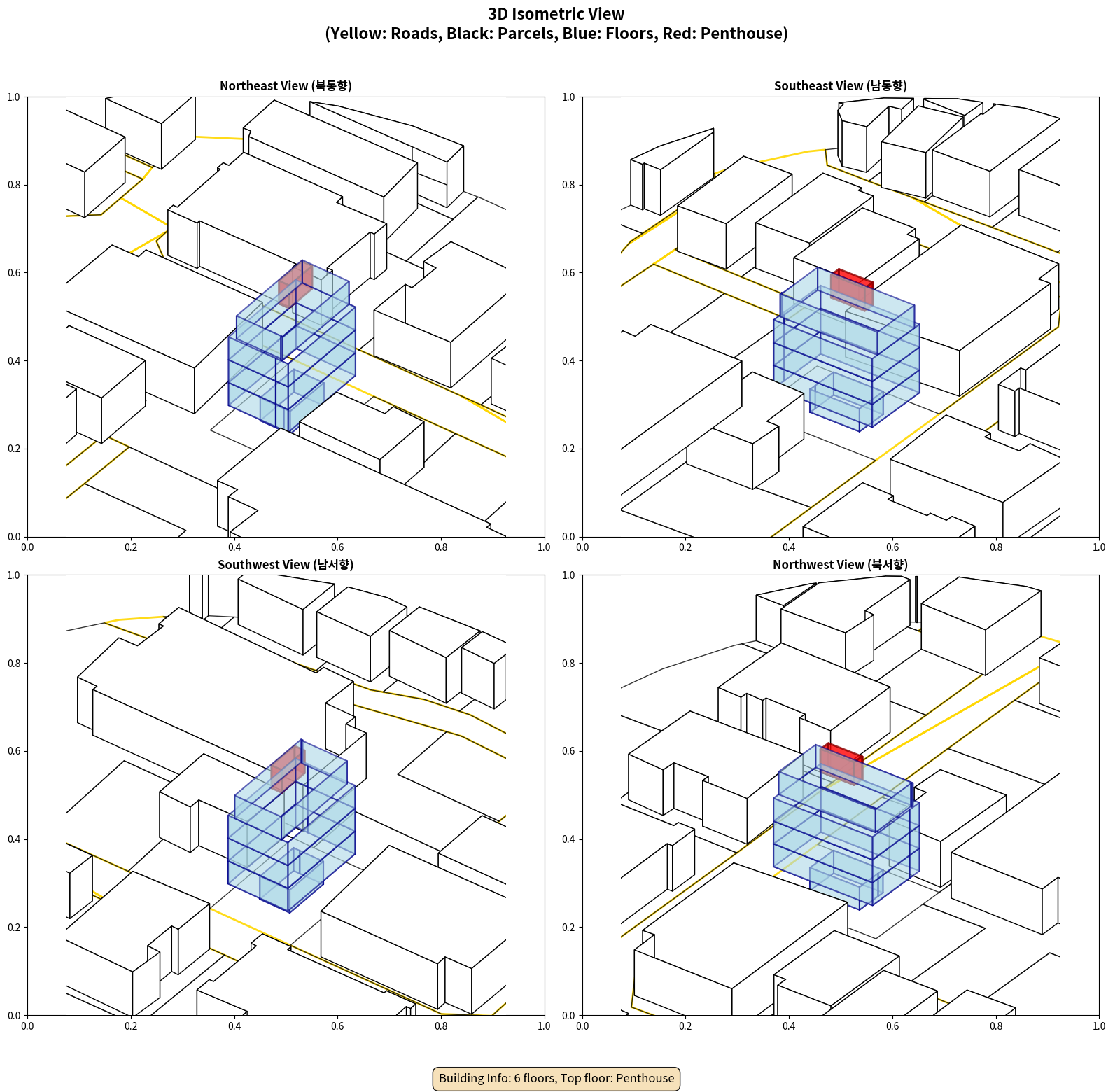 3D Isometric View
(Yellow: Roads, Black: Parcels, Blue: Floors, Red: Penthouse)

Northeast View (북동향)

1.0
0.8
0.6
0.4
0.2
0.0
0.0 0.2 0.4 0.6 0.8 1.0

Southeast View (남동향)

1.0
0.8
0.6
0.4
0.2
0.0
0.0 0.2 0.4 0.6 0.8 1.0

Southwest View (남서향)

1.0
0.8
0.6
0.4
0.2
0.0
0.0 0.2 0.4 0.6 0.8 1.0

Northwest View (북서향)

1.0
0.8
0.6
0.4
0.2
0.0
0.0 0.2 0.4 0.6 0.8 1.0

Building Info: 6 floors, Top floor: Penthouse