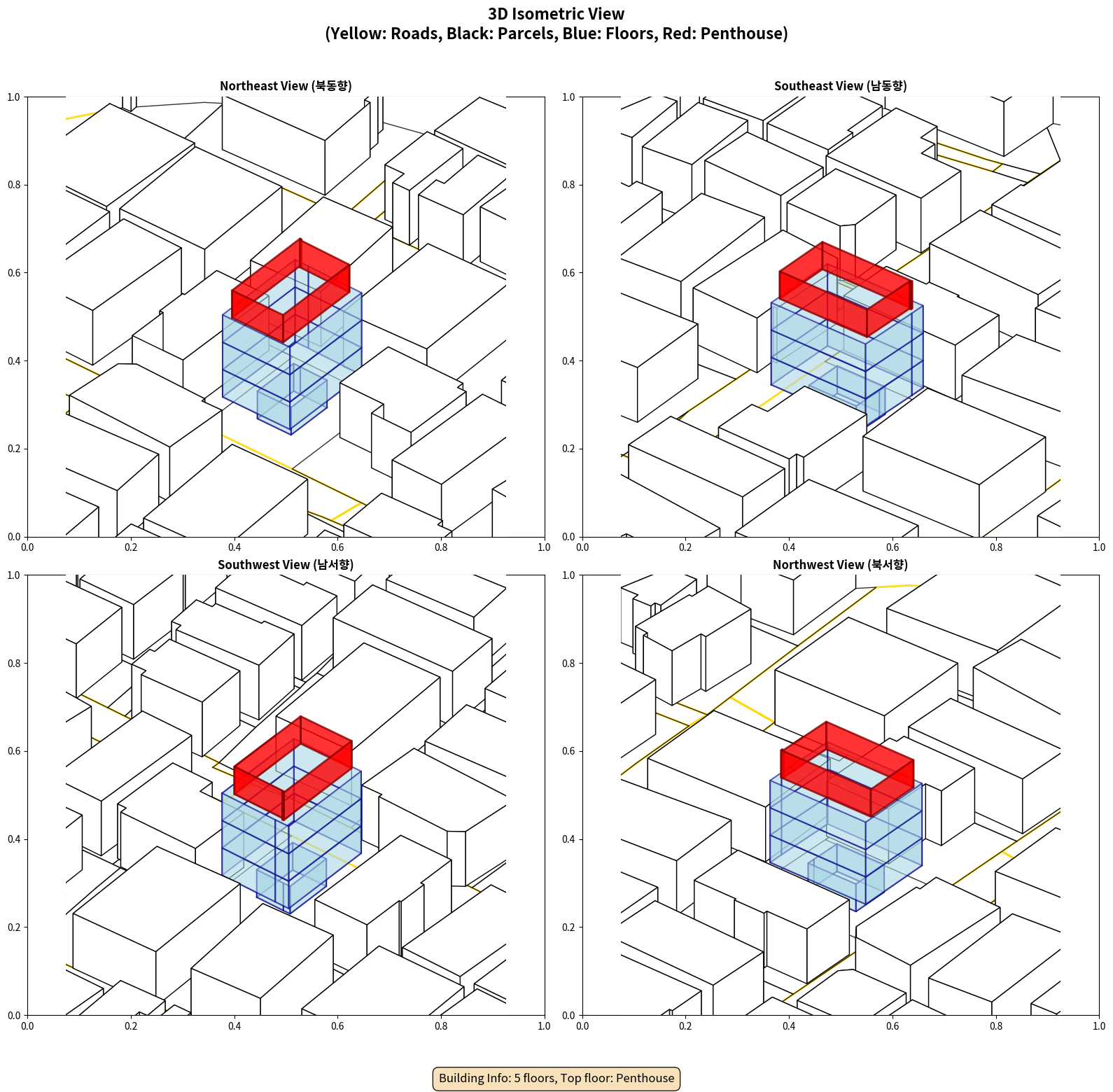 3D Isometric View
(Yellow: Roads, Black: Parcels, Blue: Floors, Red: Penthouse)

Northeast View (북동향)

1.0
0.8
0.6
0.4
0.2
0.0
0.0 0.2 0.4 0.6 0.8 1.0

Southeast View (남동향)

1.0
0.8
0.6
0.4
0.2
0.0
0.0 0.2 0.4 0.6 0.8 1.0

Southwest View (남서향)

1.0
0.8
0.6
0.4
0.2
0.0
0.0 0.2 0.4 0.6 0.8 1.0

Northwest View (북서향)

1.0
0.8
0.6
0.4
0.2
0.0
0.0 0.2 0.4 0.6 0.8 1.0

Building Info: 5 floors, Top floor: Penthouse