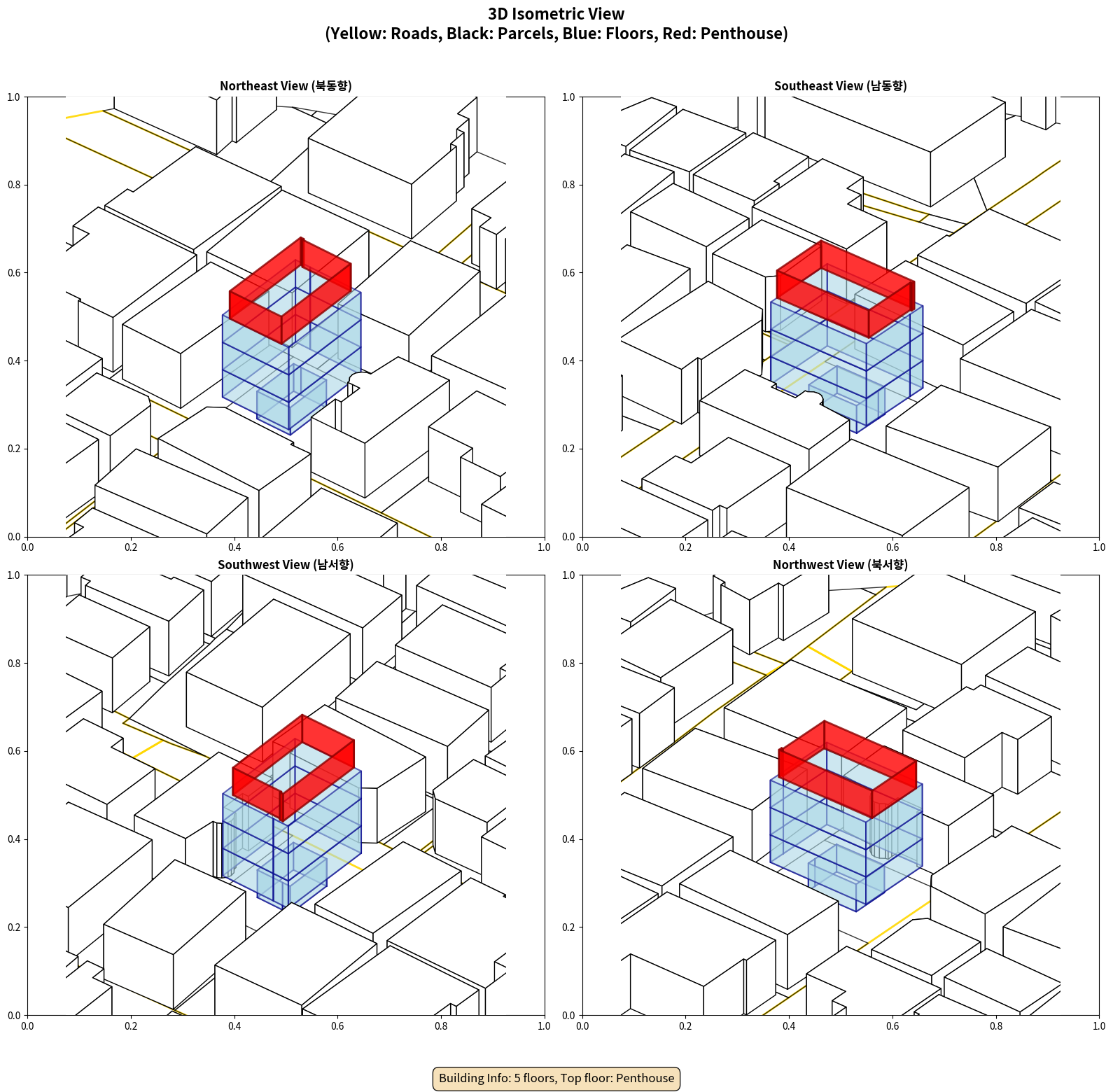 3D Isometric View
(Yellow: Roads, Black: Parcels, Blue: Floors, Red: Penthouse)

Northeast View (북동향)

1.0
0.8
0.6
0.4
0.2
0.0
0.0 0.2 0.4 0.6 0.8 1.0

Southeast View (남동향)

1.0
0.8
0.6
0.4
0.2
0.0
0.0 0.2 0.4 0.6 0.8 1.0

Southwest View (남서향)

1.0
0.8
0.6
0.4
0.2
0.0
0.0 0.2 0.4 0.6 0.8 1.0

Northwest View (북서향)

1.0
0.8
0.6
0.4
0.2
0.0
0.0 0.2 0.4 0.6 0.8 1.0

Building Info: 5 floors, Top floor: Penthouse