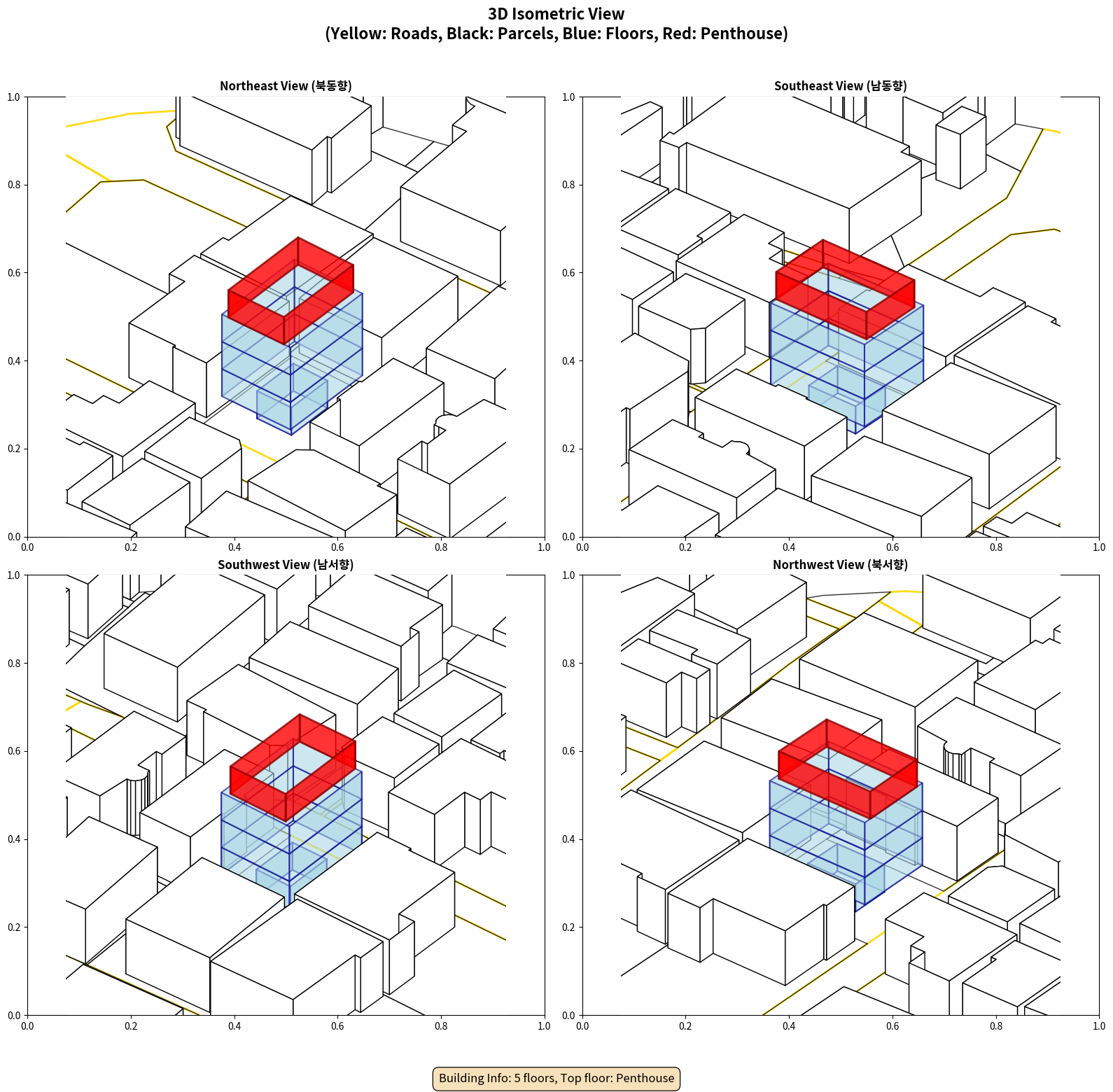 3D Isometric View
(Yellow: Roads, Black: Parcels, Blue: Floors, Red: Penthouse)

Northeast View (북동향)

1.0
0.8
0.6
0.4
0.2
0.0
0.0 0.2 0.4 0.6 0.8 1.0

Southeast View (남동향)

1.0
0.8
0.6
0.4
0.2
0.0
0.0 0.2 0.4 0.6 0.8 1.0

Southwest View (남서향)

1.0
0.8
0.6
0.4
0.2
0.0
0.0 0.2 0.4 0.6 0.8 1.0

Northwest View (북서향)

1.0
0.8
0.6
0.4
0.2
0.0
0.0 0.2 0.4 0.6 0.8 1.0

Building Info: 5 floors, Top floor: Penthouse