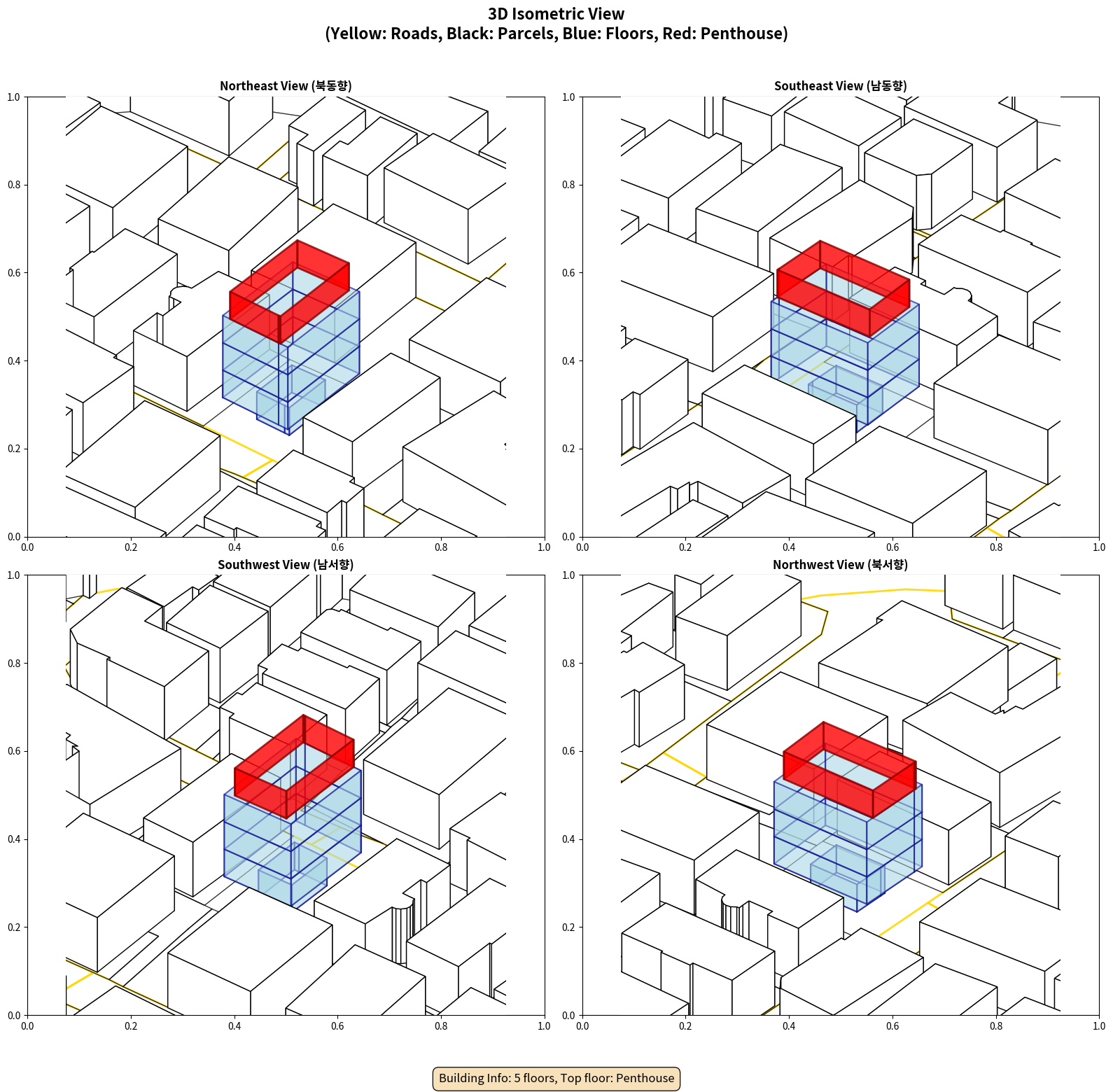 3D Isometric View
(Yellow: Roads, Black: Parcels, Blue: Floors, Red: Penthouse)

Northeast View (북동향)

1.0
0.8
0.6
0.4
0.2
0.0
0.0 0.2 0.4 0.6 0.8 1.0

Southeast View (남동향)

1.0
0.8
0.6
0.4
0.2
0.0
0.0 0.2 0.4 0.6 0.8 1.0

Southwest View (남서향)

1.0
0.8
0.6
0.4
0.2
0.0
0.0 0.2 0.4 0.6 0.8 1.0

Northwest View (북서향)

1.0
0.8
0.6
0.4
0.2
0.0
0.0 0.2 0.4 0.6 0.8 1.0

Building Info: 5 floors, Top floor: Penthouse