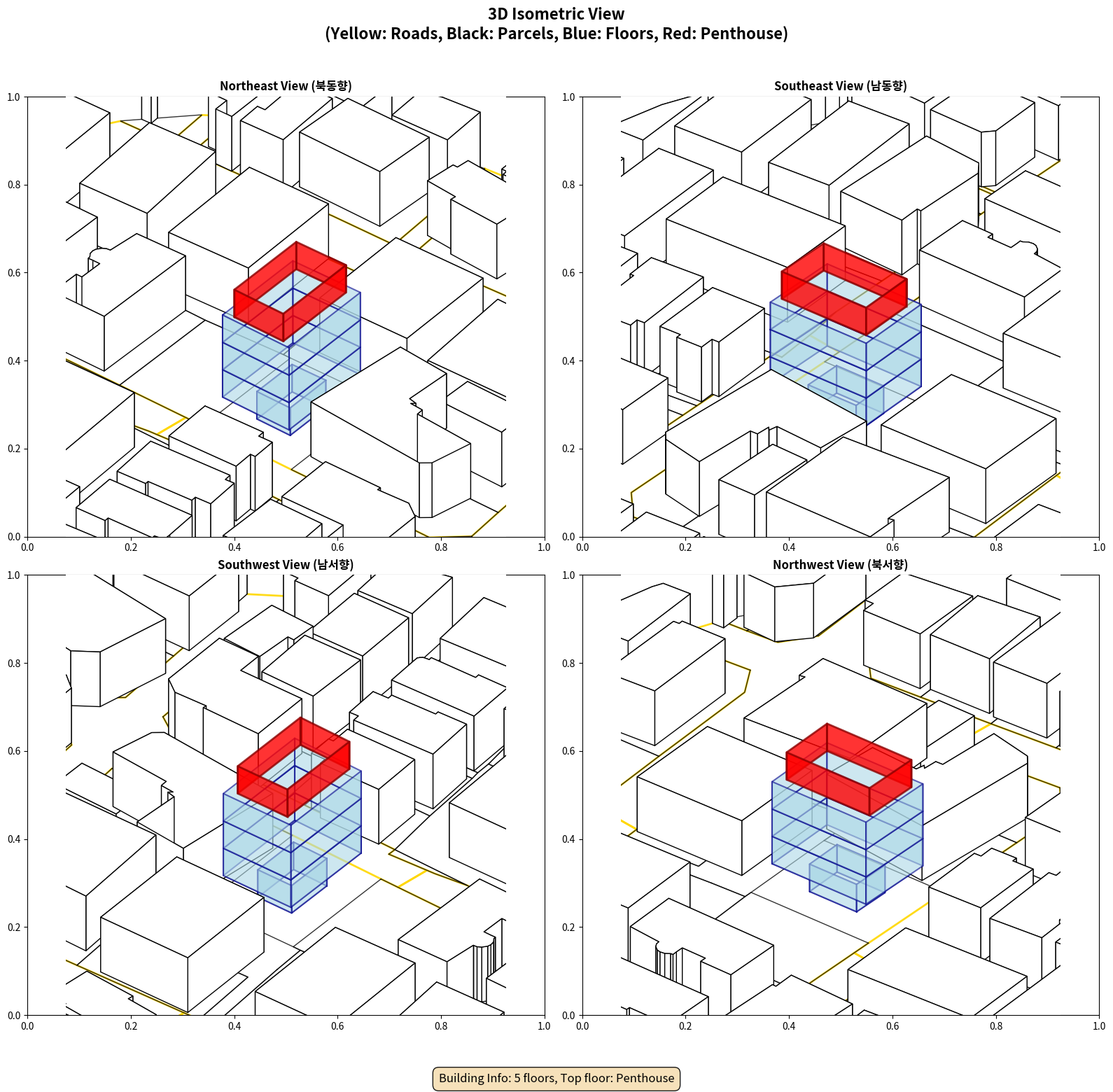 3D Isometric View
(Yellow: Roads, Black: Parcels, Blue: Floors, Red: Penthouse)

Northeast View (북동향)

1.0
0.8
0.6
0.4
0.2
0.0
0.0 0.2 0.4 0.6 0.8 1.0

Southeast View (남동향)

1.0
0.8
0.6
0.4
0.2
0.0
0.0 0.2 0.4 0.6 0.8 1.0

Southwest View (남서향)

1.0
0.8
0.6
0.4
0.2
0.0
0.0 0.2 0.4 0.6 0.8 1.0

Northwest View (북서향)

1.0
0.8
0.6
0.4
0.2
0.0
0.0 0.2 0.4 0.6 0.8 1.0

Building Info: 5 floors, Top floor: Penthouse