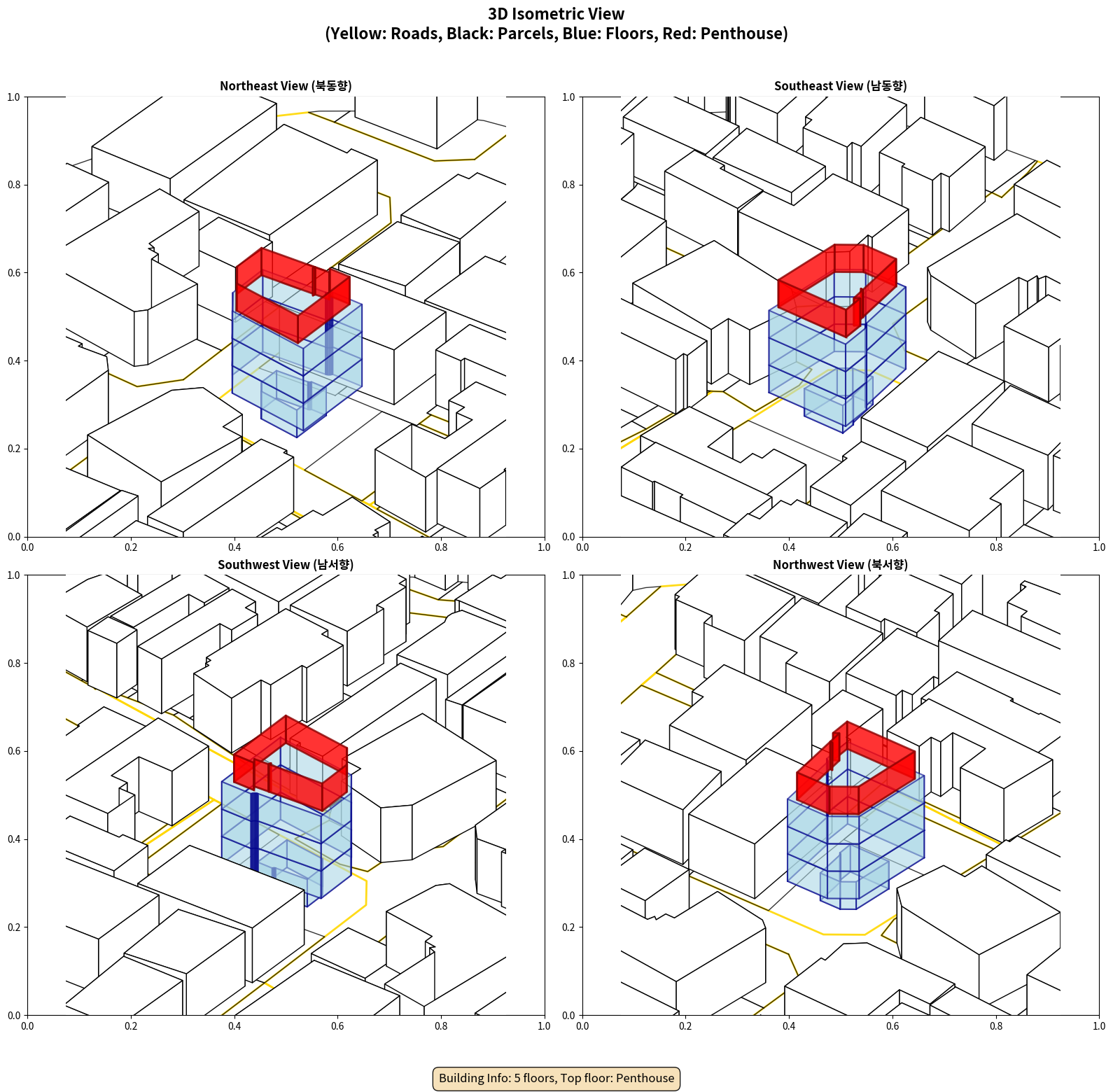 3D Isometric View
(Yellow: Roads, Black: Parcels, Blue: Floors, Red: Penthouse)

Northeast View (북동향)

1.0
0.8
0.6
0.4
0.2
0.0
0.0 0.2 0.4 0.6 0.8 1.0

Southeast View (남동향)

1.0
0.8
0.6
0.4
0.2
0.0
0.0 0.2 0.4 0.6 0.8 1.0

Southwest View (남서향)

1.0
0.8
0.6
0.4
0.2
0.0
0.0 0.2 0.4 0.6 0.8 1.0

Northwest View (북서향)

1.0
0.8
0.6
0.4
0.2
0.0
0.0 0.2 0.4 0.6 0.8 1.0

Building Info: 5 floors, Top floor: Penthouse