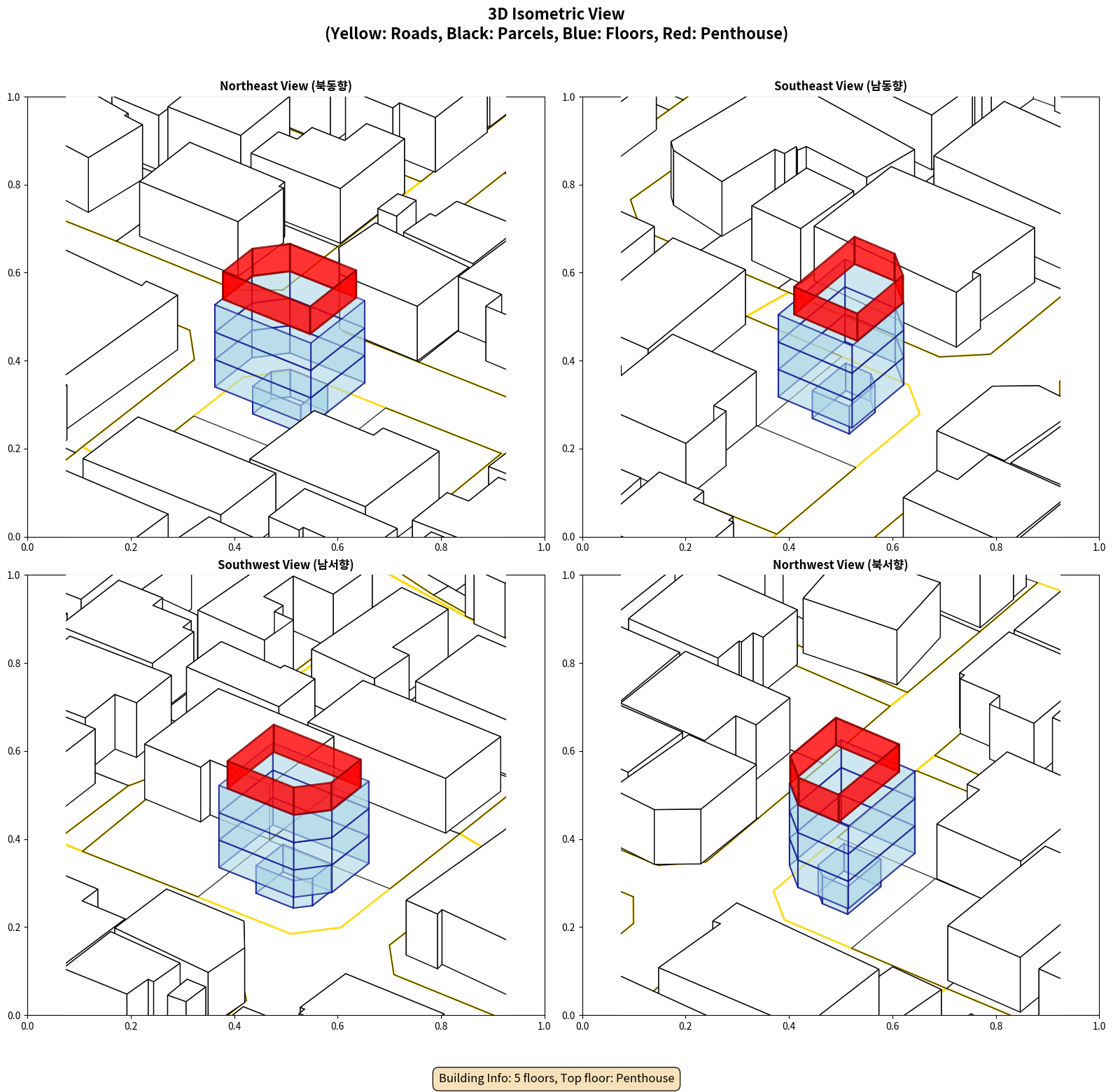 3D Isometric View
(Yellow: Roads, Black: Parcels, Blue: Floors, Red: Penthouse)

Northeast View (북동향)

1.0
0.8
0.6
0.4
0.2
0.0
0.0 0.2 0.4 0.6 0.8 1.0

Southeast View (남동향)

1.0
0.8
0.6
0.4
0.2
0.0
0.0 0.2 0.4 0.6 0.8 1.0

Southwest View (남서향)

1.0
0.8
0.6
0.4
0.2
0.0
0.0 0.2 0.4 0.6 0.8 1.0

Northwest View (북서향)

1.0
0.8
0.6
0.4
0.2
0.0
0.0 0.2 0.4 0.6 0.8 1.0

Building Info: 5 floors, Top floor: Penthouse