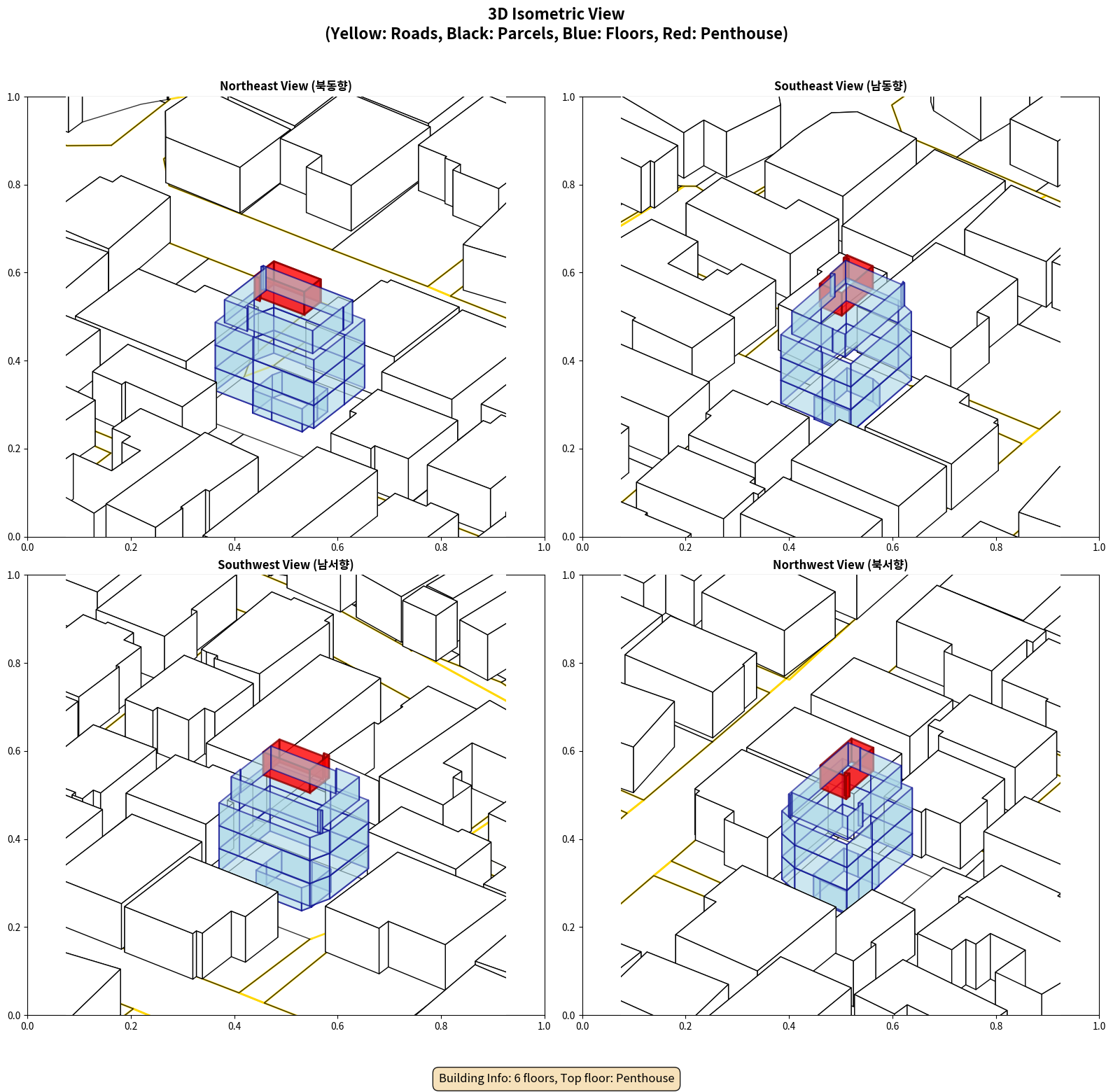 3D Isometric View
(Yellow: Roads, Black: Parcels, Blue: Floors, Red: Penthouse)

Northeast View (북동향)

1.0
0.8
0.6
0.4
0.2
0.0
0.0 0.2 0.4 0.6 0.8 1.0

Southeast View (남동향)

1.0
0.8
0.6
0.4
0.2
0.0
0.0 0.2 0.4 0.6 0.8 1.0

Southwest View (남서향)

1.0
0.8
0.6
0.4
0.2
0.0
0.0 0.2 0.4 0.6 0.8 1.0

Northwest View (북서향)

1.0
0.8
0.6
0.4
0.2
0.0
0.0 0.2 0.4 0.6 0.8 1.0

Building Info: 6 floors, Top floor: Penthouse