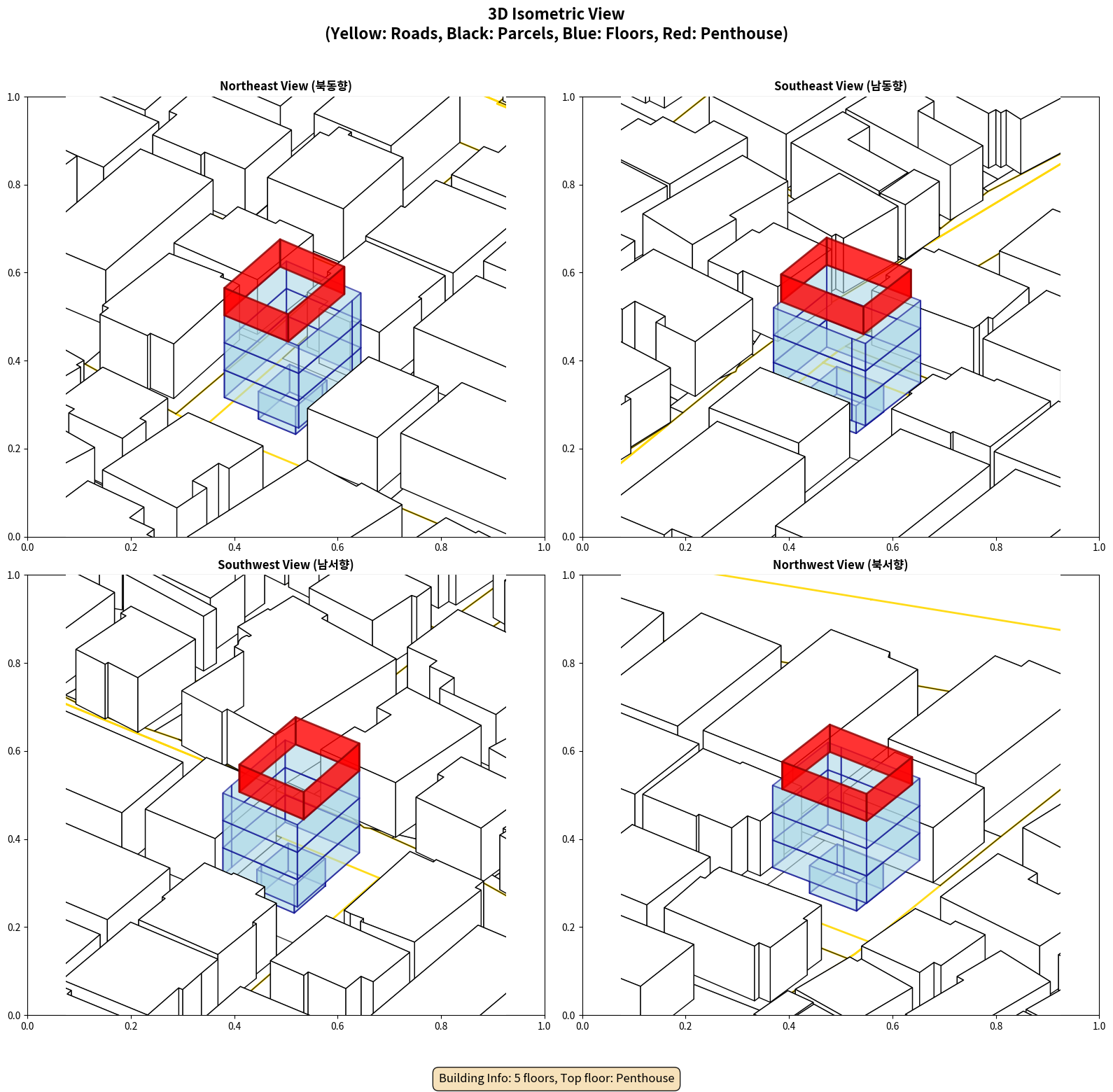 3D Isometric View
(Yellow: Roads, Black: Parcels, Blue: Floors, Red: Penthouse)

Northeast View (북동향)

1.0
0.8
0.6
0.4
0.2
0.0
0.0 0.2 0.4 0.6 0.8 1.0

Southeast View (남동향)

1.0
0.8
0.6
0.4
0.2
0.0
0.0 0.2 0.4 0.6 0.8 1.0

Southwest View (남서향)

1.0
0.8
0.6
0.4
0.2
0.0
0.0 0.2 0.4 0.6 0.8 1.0

Northwest View (북서향)

1.0
0.8
0.6
0.4
0.2
0.0
0.0 0.2 0.4 0.6 0.8 1.0

Building Info: 5 floors, Top floor: Penthouse