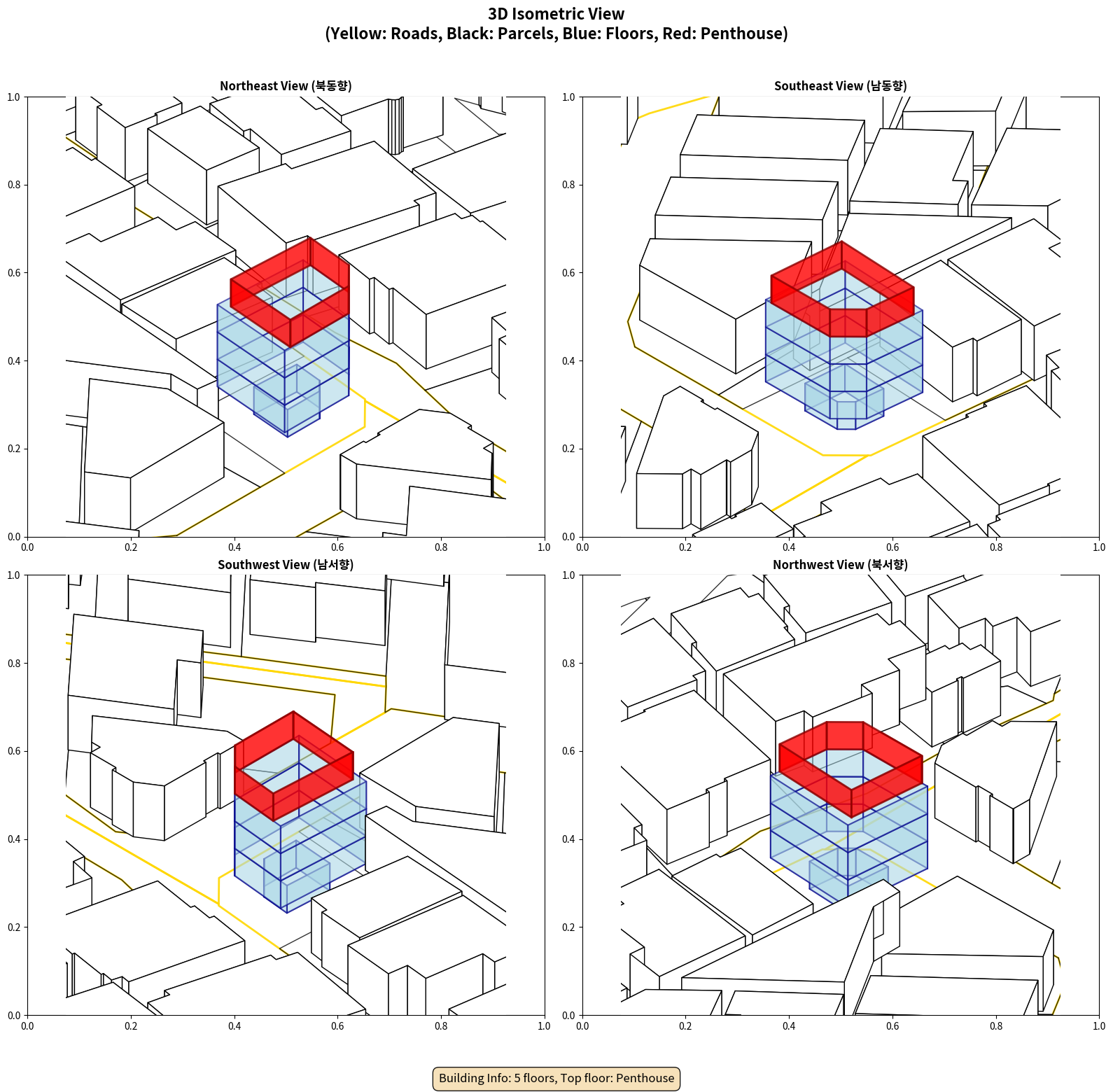 3D Isometric View
(Yellow: Roads, Black: Parcels, Blue: Floors, Red: Penthouse)

Northeast View (북동향)

1.0
0.8
0.6
0.4
0.2
0.0
0.0 0.2 0.4 0.6 0.8 1.0

Southeast View (남동향)

1.0
0.8
0.6
0.4
0.2
0.0
0.0 0.2 0.4 0.6 0.8 1.0

Southwest View (남서향)

1.0
0.8
0.6
0.4
0.2
0.0
0.0 0.2 0.4 0.6 0.8 1.0

Northwest View (북서향)

1.0
0.8
0.6
0.4
0.2
0.0
0.0 0.2 0.4 0.6 0.8 1.0

Building Info: 5 floors, Top floor: Penthouse