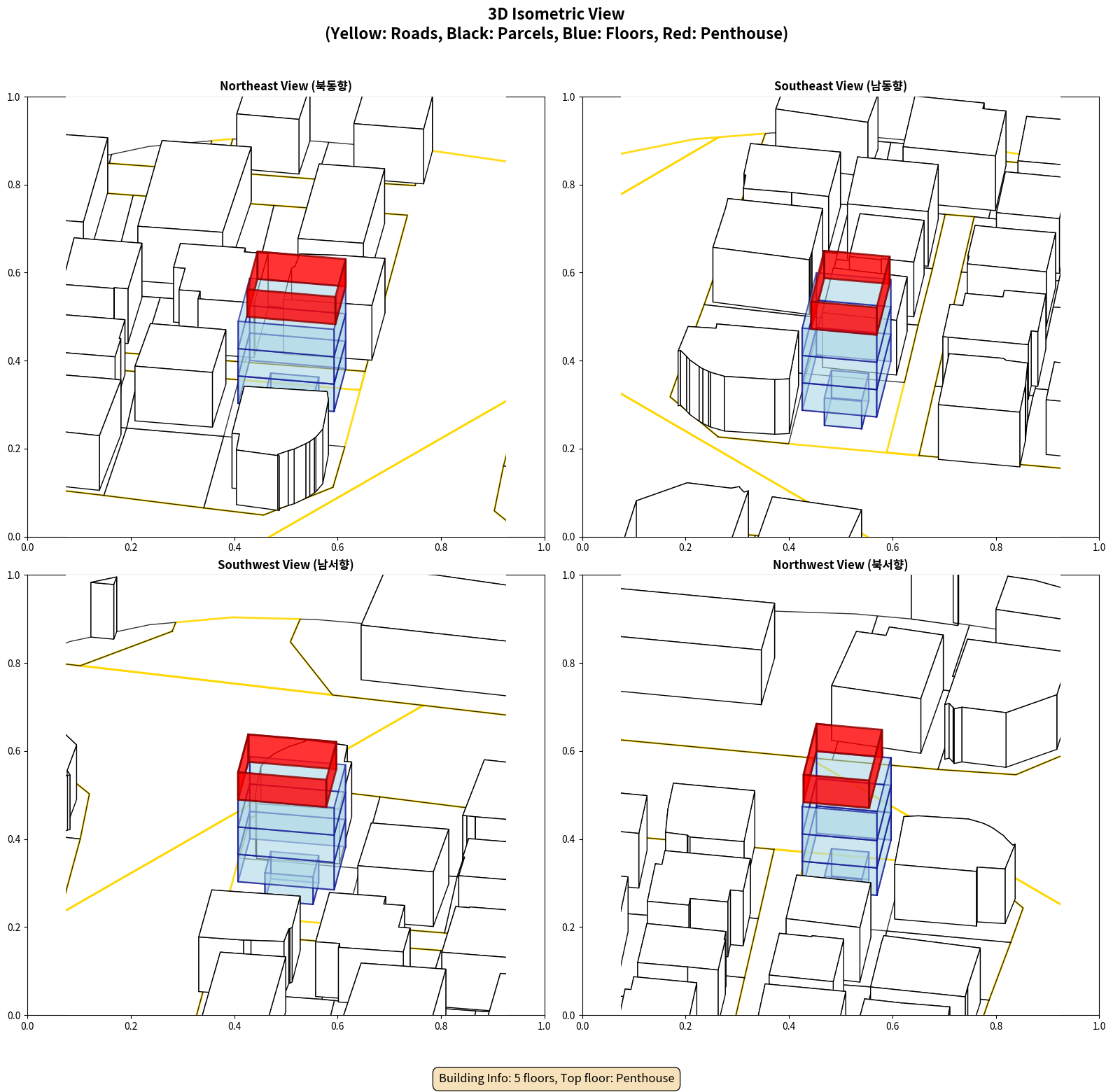 3D Isometric View
(Yellow: Roads, Black: Parcels, Blue: Floors, Red: Penthouse)

Northeast View (북동향)

1.0
0.8
0.6
0.4
0.2
0.0
0.0 0.2 0.4 0.6 0.8 1.0

Southeast View (남동향)

1.0
0.8
0.6
0.4
0.2
0.0
0.0 0.2 0.4 0.6 0.8 1.0

Southwest View (남서향)

1.0
0.8
0.6
0.4
0.2
0.0
0.0 0.2 0.4 0.6 0.8 1.0

Northwest View (북서향)

1.0
0.8
0.6
0.4
0.2
0.0
0.0 0.2 0.4 0.6 0.8 1.0

Building Info: 5 floors, Top floor: Penthouse