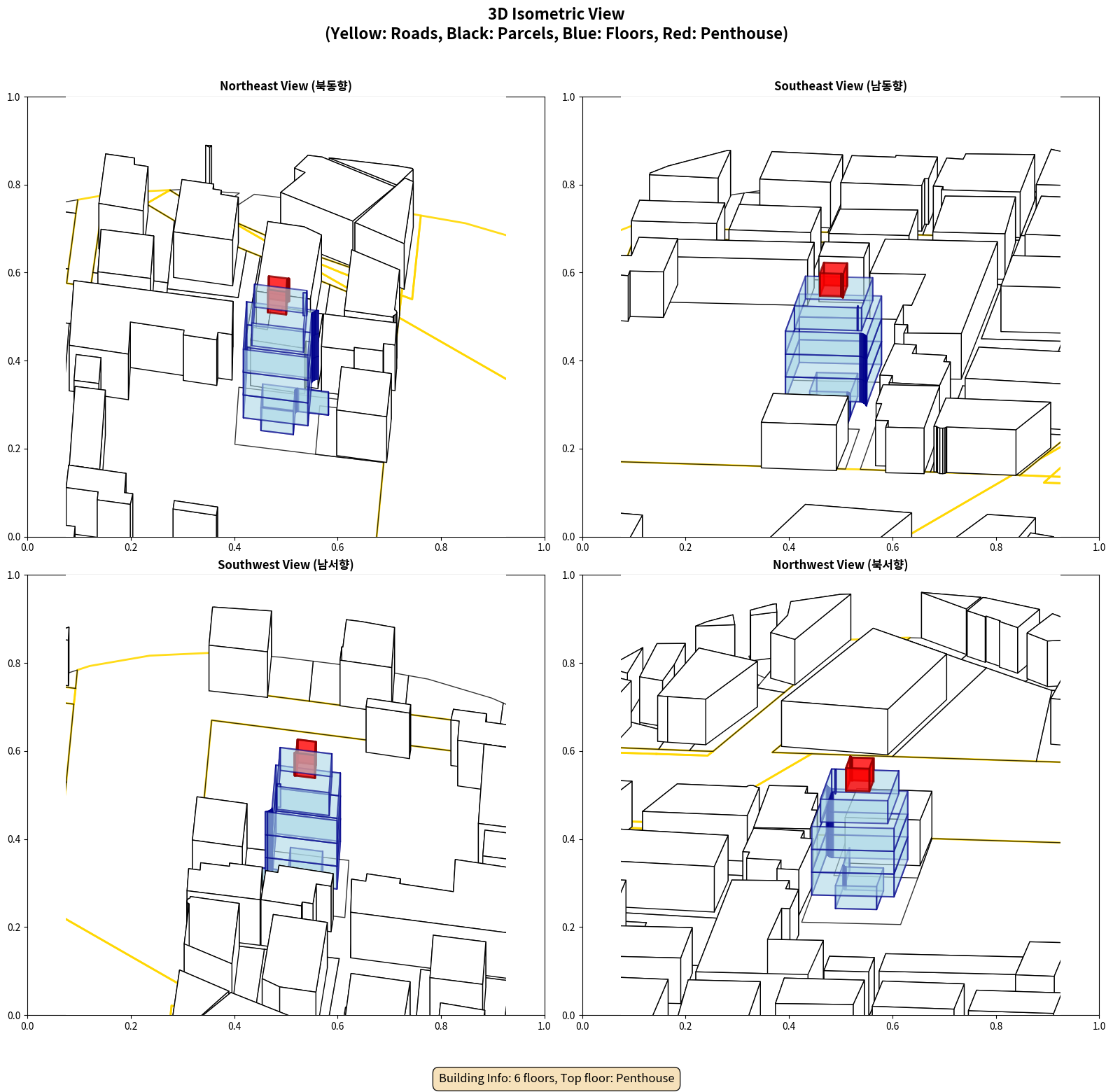 3D Isometric View
(Yellow: Roads, Black: Parcels, Blue: Floors, Red: Penthouse)

Northeast View (북동향)

1.0
0.8
0.6
0.4
0.2
0.0
0.0 0.2 0.4 0.6 0.8 1.0

Southeast View (남동향)

1.0
0.8
0.6
0.4
0.2
0.0
0.0 0.2 0.4 0.6 0.8 1.0

Southwest View (남서향)

1.0
0.8
0.6
0.4
0.2
0.0
0.0 0.2 0.4 0.6 0.8 1.0

Northwest View (북서향)

1.0
0.8
0.6
0.4
0.2
0.0
0.0 0.2 0.4 0.6 0.8 1.0

Building Info: 6 floors, Top floor: Penthouse