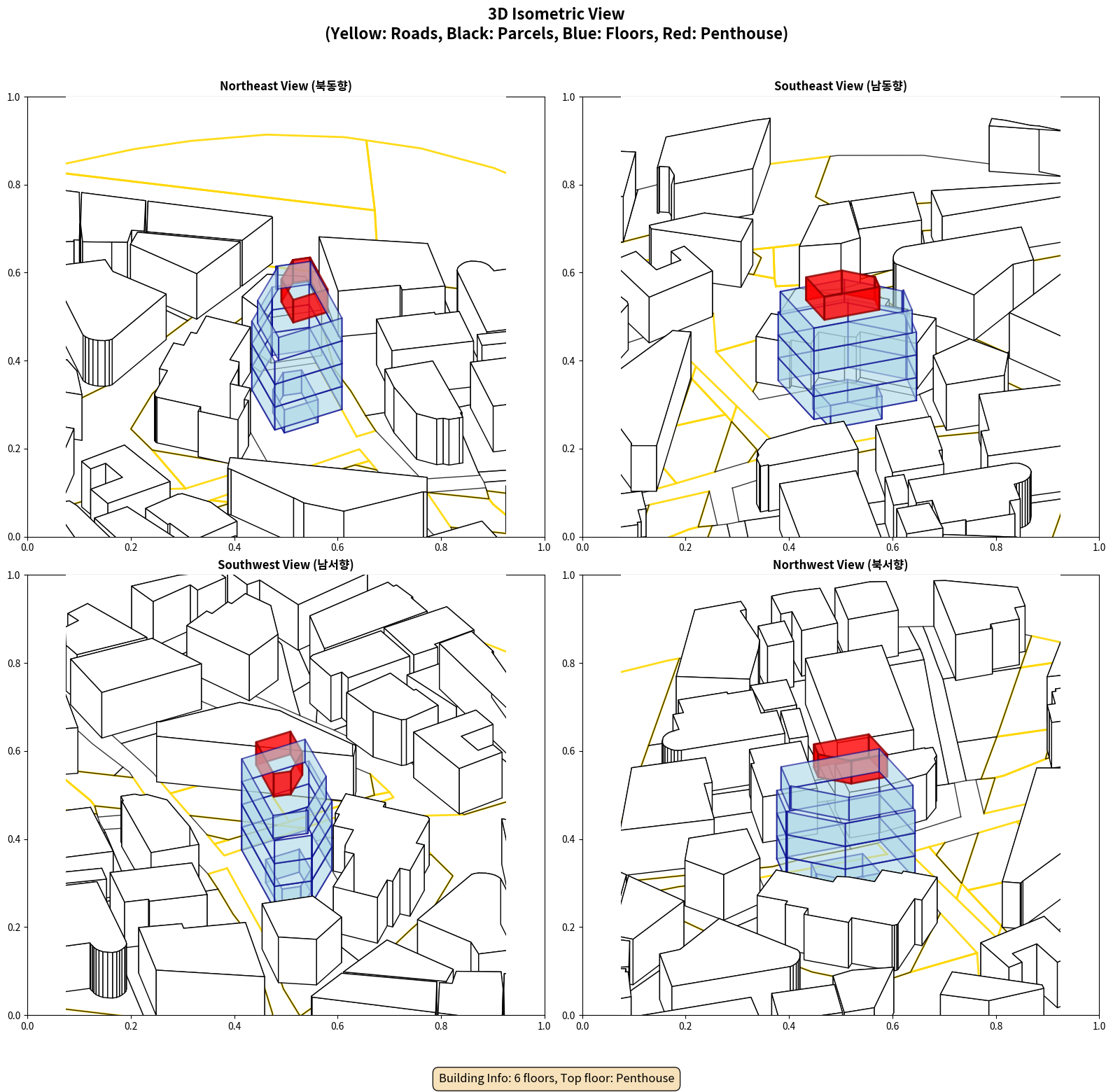 3D Isometric View
(Yellow: Roads, Black: Parcels, Blue: Floors, Red: Penthouse)

Northeast View (북동향)

1.0
0.8
0.6
0.4
0.2
0.0
0.0 0.2 0.4 0.6 0.8 1.0

Southeast View (남동향)

1.0
0.8
0.6
0.4
0.2
0.0
0.0 0.2 0.4 0.6 0.8 1.0

Southwest View (남서향)

1.0
0.8
0.6
0.4
0.2
0.0
0.0 0.2 0.4 0.6 0.8 1.0

Northwest View (북서향)

1.0
0.8
0.6
0.4
0.2
0.0
0.0 0.2 0.4 0.6 0.8 1.0

Building Info: 6 floors, Top floor: Penthouse