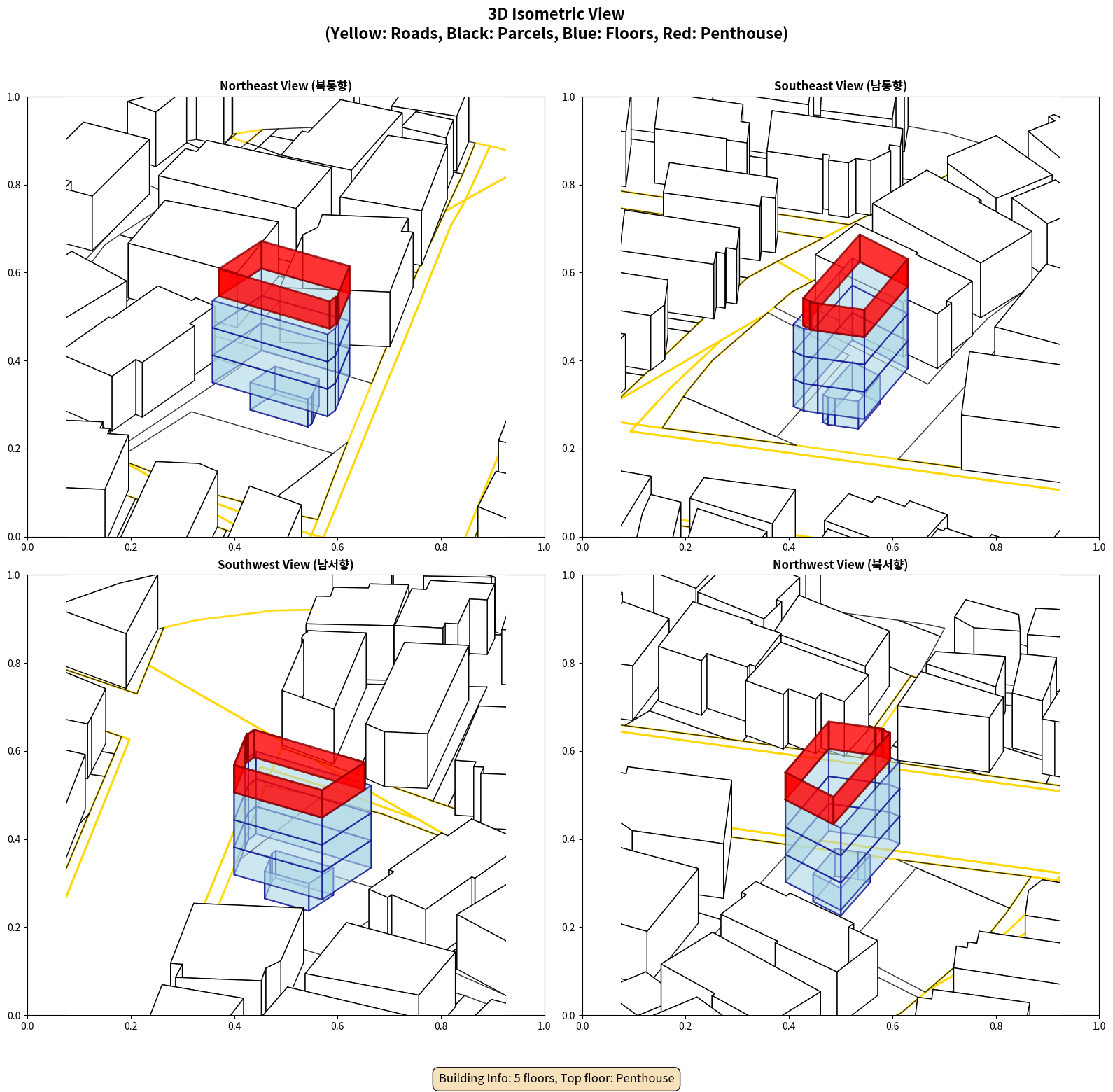 3D Isometric View
(Yellow: Roads, Black: Parcels, Blue: Floors, Red: Penthouse)

Northeast View (북동향)

1.0
0.8
0.6
0.4
0.2
0.0
0.0 0.2 0.4 0.6 0.8 1.0

Southeast View (남동향)

1.0
0.8
0.6
0.4
0.2
0.0
0.0 0.2 0.4 0.6 0.8 1.0

Southwest View (남서향)

1.0
0.8
0.6
0.4
0.2
0.0
0.0 0.2 0.4 0.6 0.8 1.0

Northwest View (북서향)

1.0
0.8
0.6
0.4
0.2
0.0
0.0 0.2 0.4 0.6 0.8 1.0

Building Info: 5 floors, Top floor: Penthouse