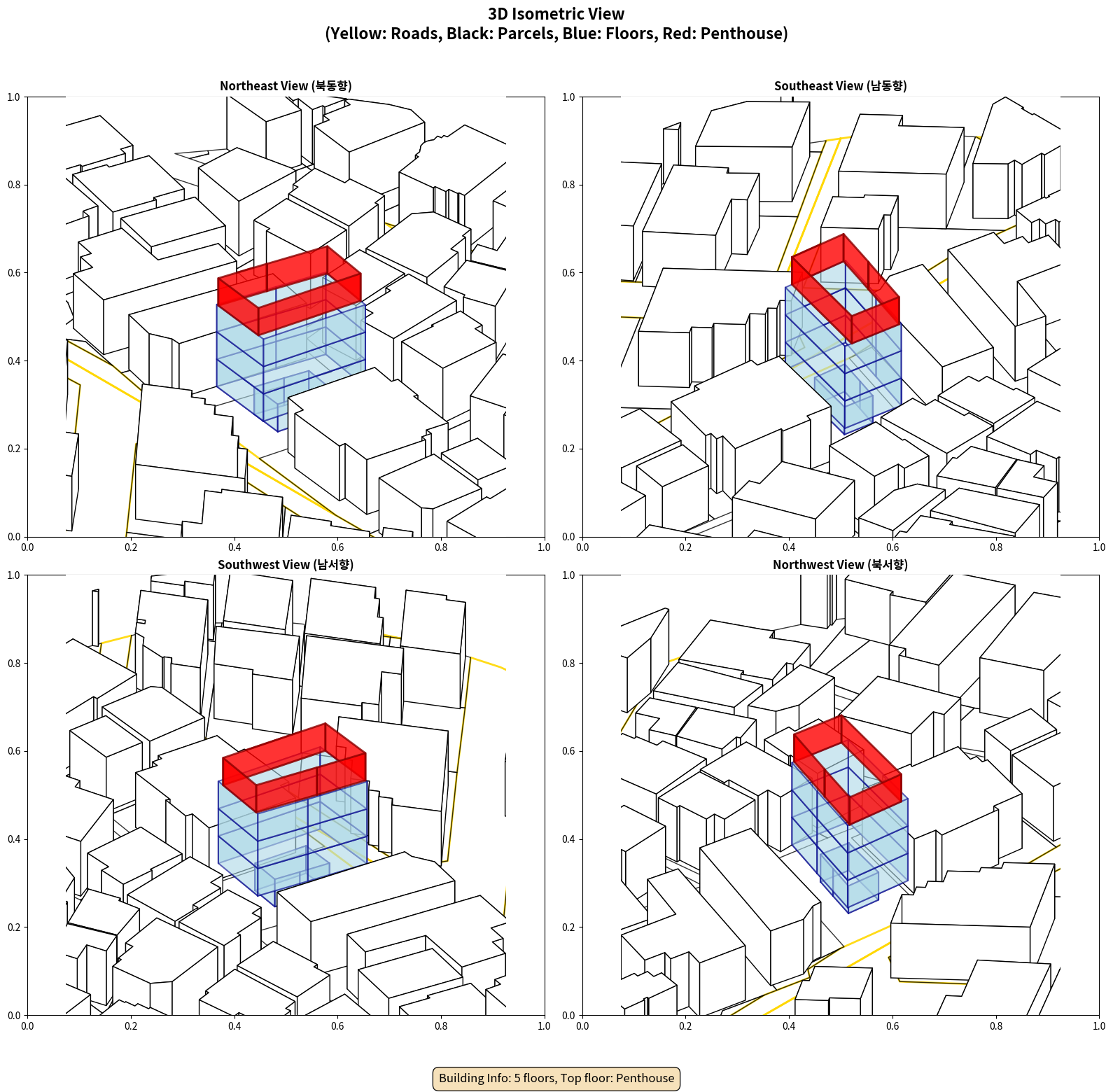 3D Isometric View
(Yellow: Roads, Black: Parcels, Blue: Floors, Red: Penthouse)

Northeast View (북동향)

1.0
0.8
0.6
0.4
0.2
0.0
0.0 0.2 0.4 0.6 0.8 1.0

Southeast View (남동향)

1.0
0.8
0.6
0.4
0.2
0.0
0.0 0.2 0.4 0.6 0.8 1.0

Southwest View (남서향)

1.0
0.8
0.6
0.4
0.2
0.0
0.0 0.2 0.4 0.6 0.8 1.0

Northwest View (북서향)

1.0
0.8
0.6
0.4
0.2
0.0
0.0 0.2 0.4 0.6 0.8 1.0

Building Info: 5 floors, Top floor: Penthouse