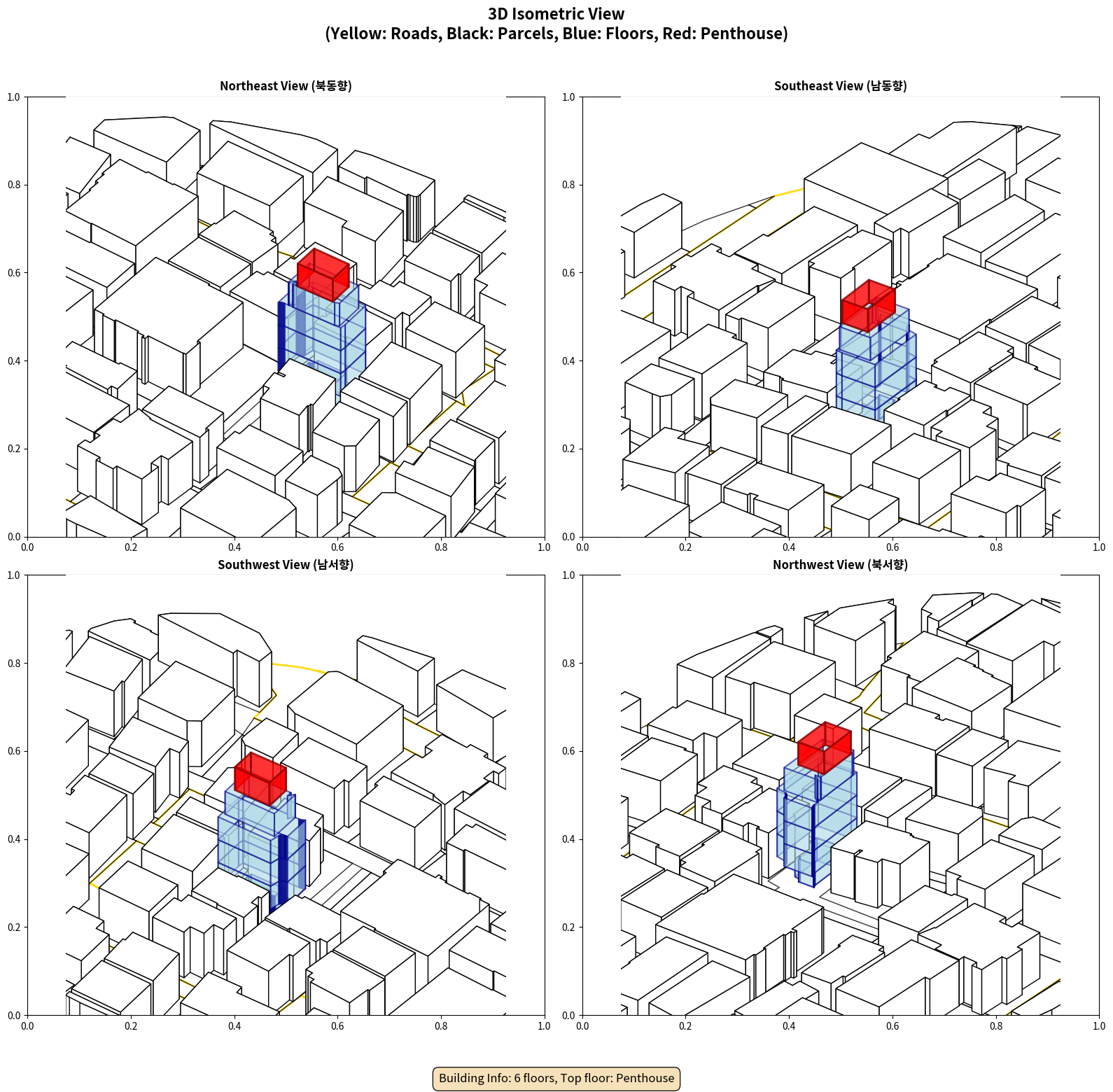 3D Isometric View
(Yellow: Roads, Black: Parcels, Blue: Floors, Red: Penthouse)

Northeast View (북동향)

1.0
0.8
0.6
0.4
0.2
0.0
0.0 0.2 0.4 0.6 0.8 1.0

Southeast View (남동향)

1.0
0.8
0.6
0.4
0.2
0.0
0.0 0.2 0.4 0.6 0.8 1.0

Southwest View (남서향)

1.0
0.8
0.6
0.4
0.2
0.0
0.0 0.2 0.4 0.6 0.8 1.0

Northwest View (북서향)

1.0
0.8
0.6
0.4
0.2
0.0
0.0 0.2 0.4 0.6 0.8 1.0

Building Info: 6 floors, Top floor: Penthouse