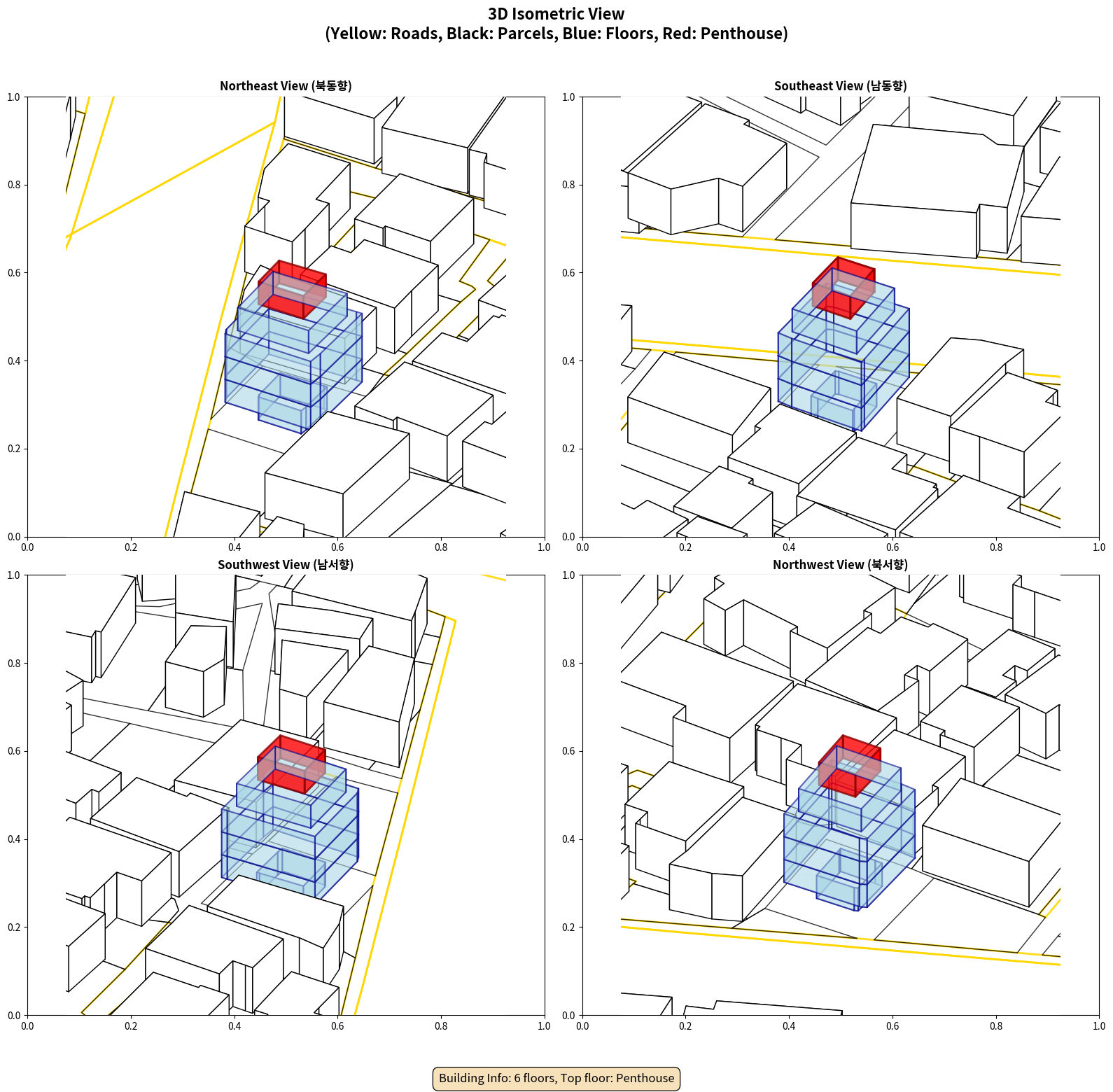 3D Isometric View
(Yellow: Roads, Black: Parcels, Blue: Floors, Red: Penthouse)

Northeast View (북동향)

1.0
0.8
0.6
0.4
0.2
0.0
0.0 0.2 0.4 0.6 0.8 1.0

Southeast View (남동향)

1.0
0.8
0.6
0.4
0.2
0.0
0.0 0.2 0.4 0.6 0.8 1.0

Southwest View (남서향)

1.0
0.8
0.6
0.4
0.2
0.0
0.0 0.2 0.4 0.6 0.8 1.0

Northwest View (북서향)

1.0
0.8
0.6
0.4
0.2
0.0
0.0 0.2 0.4 0.6 0.8 1.0

Building Info: 6 floors, Top floor: Penthouse