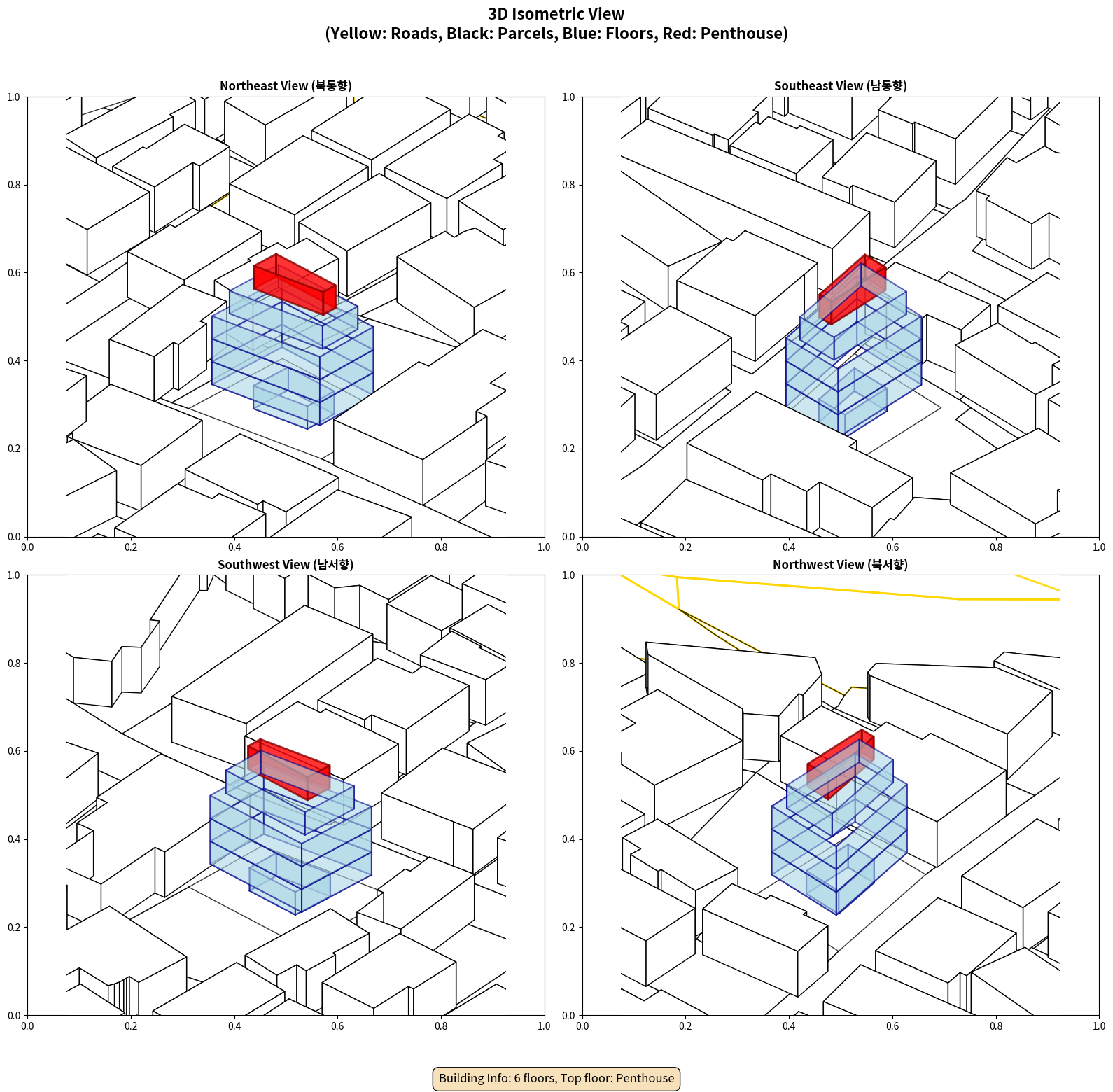 3D Isometric View
(Yellow: Roads, Black: Parcels, Blue: Floors, Red: Penthouse)

Northeast View (북동향)

1.0
0.8
0.6
0.4
0.2
0.0
0.0 0.2 0.4 0.6 0.8 1.0

Southeast View (남동향)

1.0
0.8
0.6
0.4
0.2
0.0
0.0 0.2 0.4 0.6 0.8 1.0

Southwest View (남서향)

1.0
0.8
0.6
0.4
0.2
0.0
0.0 0.2 0.4 0.6 0.8 1.0

Northwest View (북서향)

1.0
0.8
0.6
0.4
0.2
0.0
0.0 0.2 0.4 0.6 0.8 1.0

Building Info: 6 floors, Top floor: Penthouse