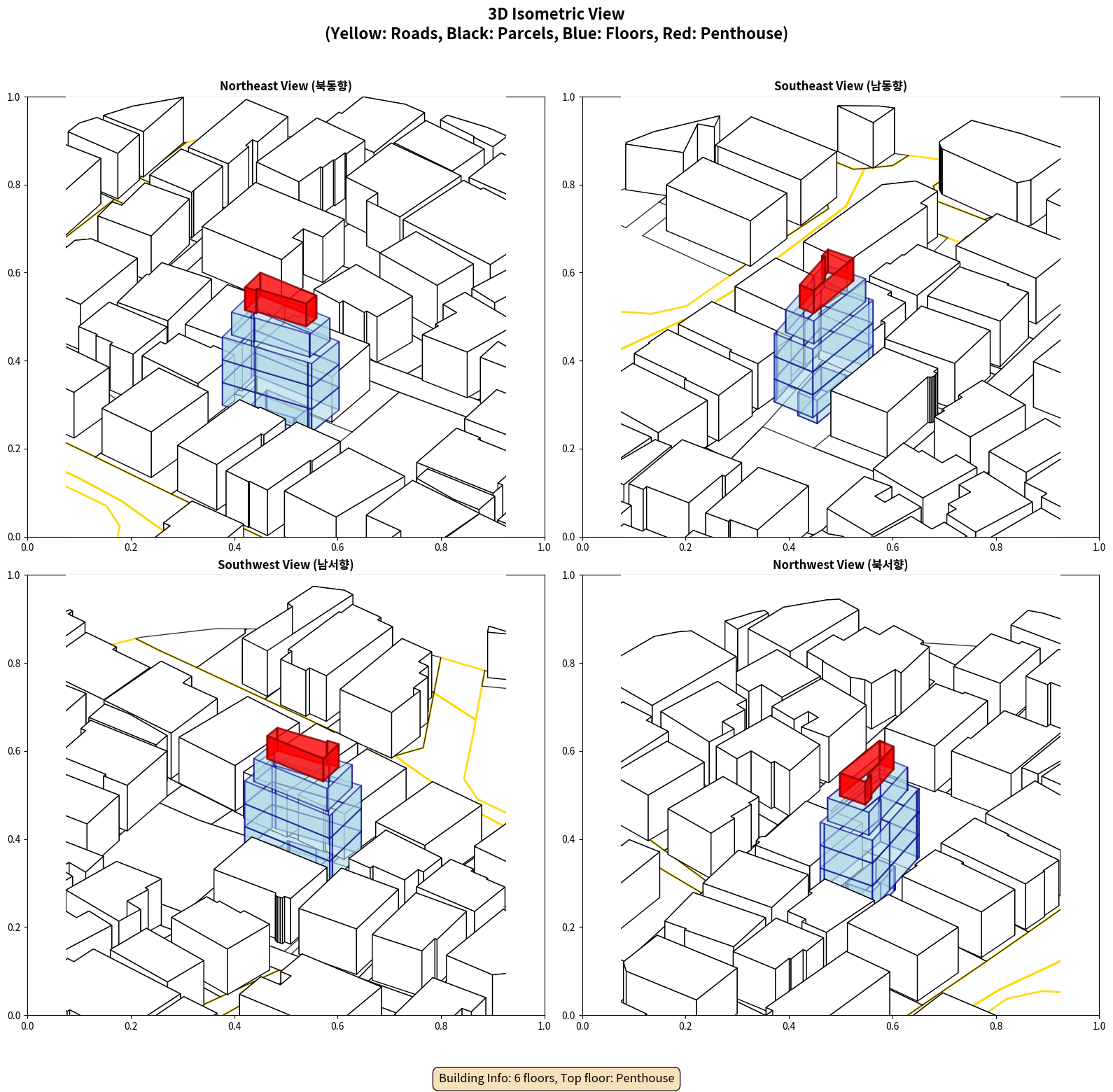 3D Isometric View
(Yellow: Roads, Black: Parcels, Blue: Floors, Red: Penthouse)

Northeast View (북동향)

1.0
0.8
0.6
0.4
0.2
0.0
0.0 0.2 0.4 0.6 0.8 1.0

Southeast View (남동향)

1.0
0.8
0.6
0.4
0.2
0.0
0.0 0.2 0.4 0.6 0.8 1.0

Southwest View (남서향)

1.0
0.8
0.6
0.4
0.2
0.0
0.0 0.2 0.4 0.6 0.8 1.0

Northwest View (북서향)

1.0
0.8
0.6
0.4
0.2
0.0
0.0 0.2 0.4 0.6 0.8 1.0

Building Info: 6 floors, Top floor: Penthouse