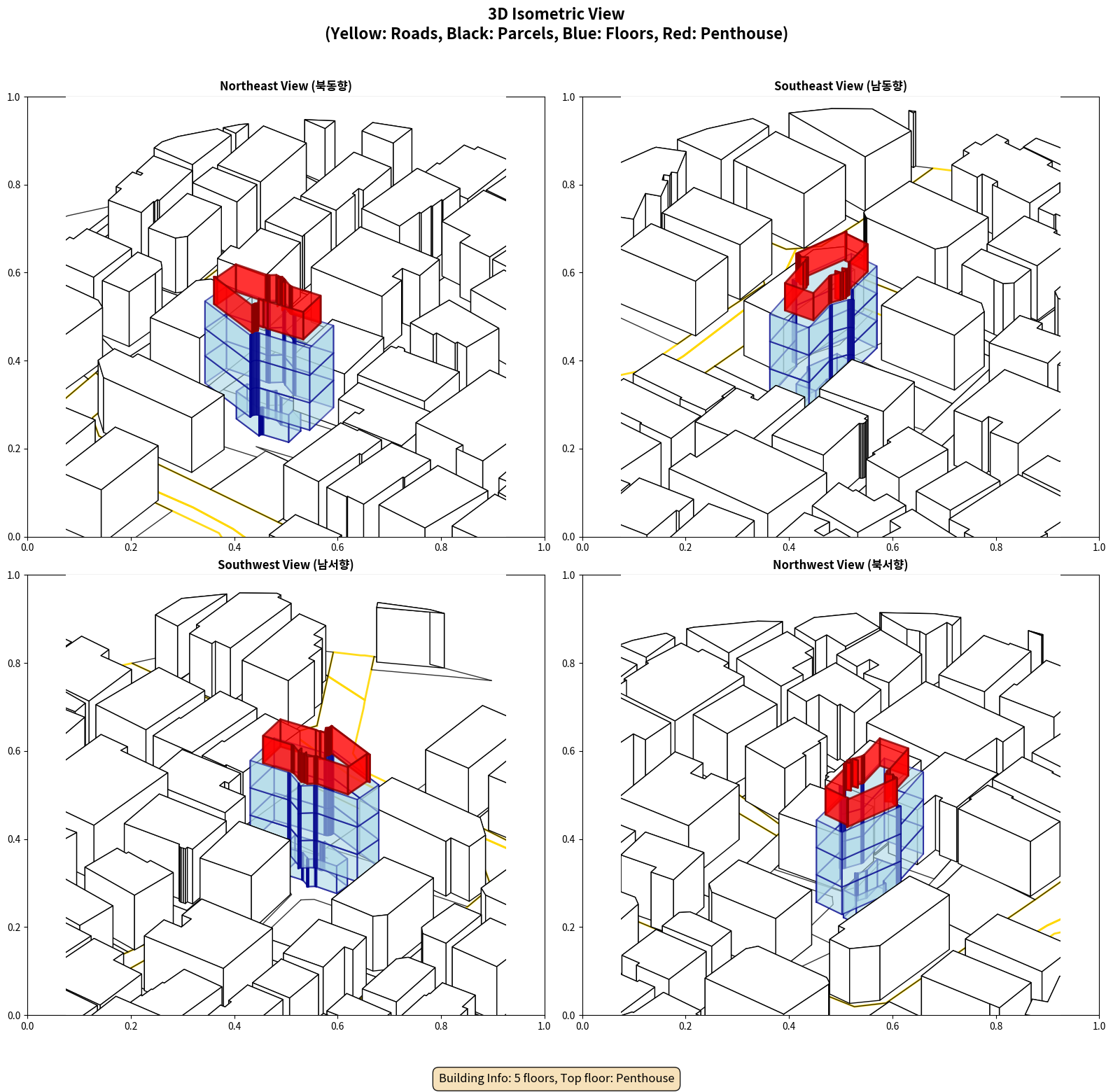 3D Isometric View
(Yellow: Roads, Black: Parcels, Blue: Floors, Red: Penthouse)

Northeast View (북동향)

1.0
0.8
0.6
0.4
0.2
0.0
0.0 0.2 0.4 0.6 0.8 1.0

Southeast View (남동향)

1.0
0.8
0.6
0.4
0.2
0.0
0.0 0.2 0.4 0.6 0.8 1.0

Southwest View (남서향)

1.0
0.8
0.6
0.4
0.2
0.0
0.0 0.2 0.4 0.6 0.8 1.0

Northwest View (북서향)

1.0
0.8
0.6
0.4
0.2
0.0
0.0 0.2 0.4 0.6 0.8 1.0

Building Info: 5 floors, Top floor: Penthouse