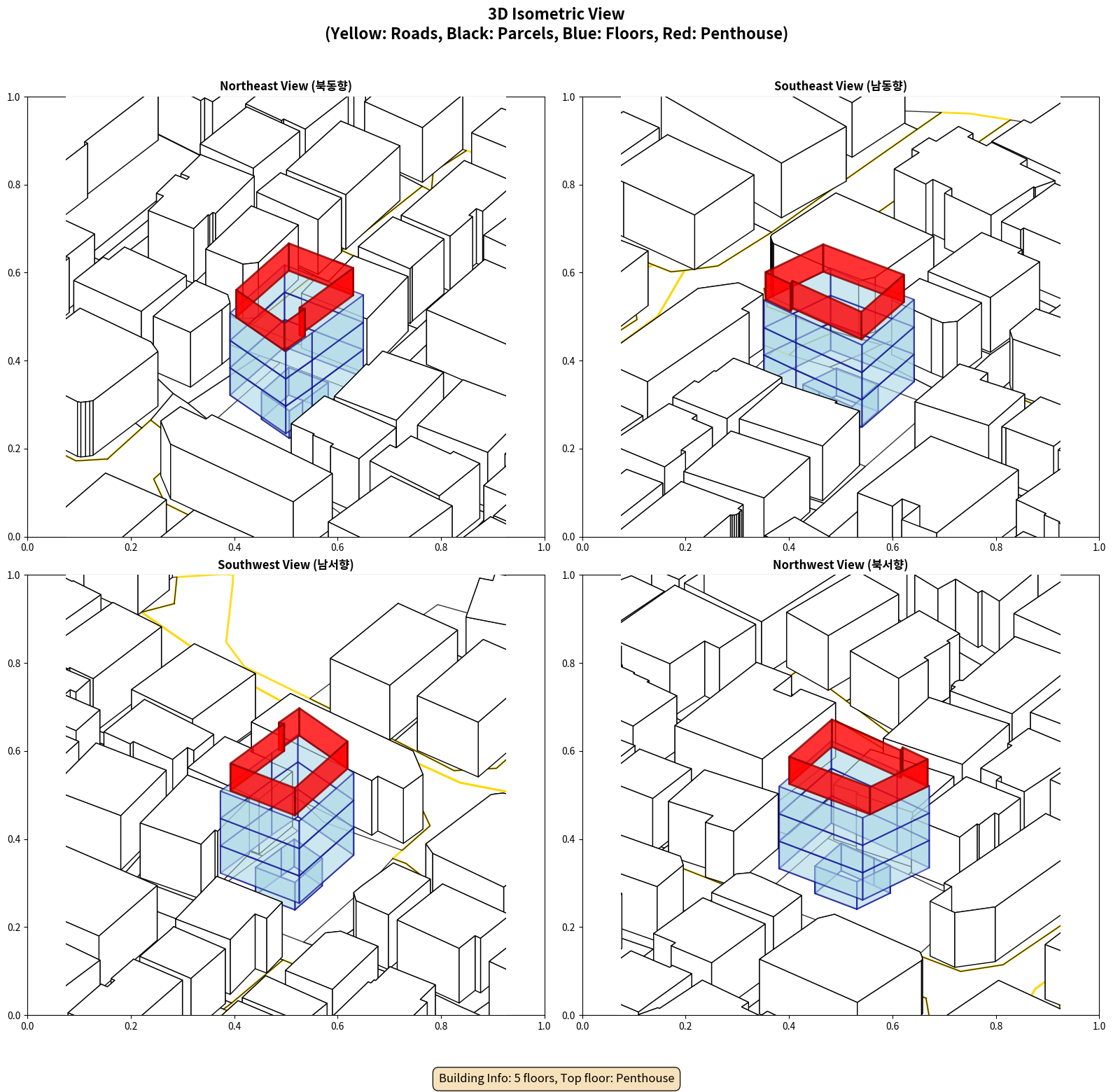 3D Isometric View
(Yellow: Roads, Black: Parcels, Blue: Floors, Red: Penthouse)

Northeast View (북동향)

1.0
0.8
0.6
0.4
0.2
0.0
0.0 0.2 0.4 0.6 0.8 1.0

Southeast View (남동향)

1.0
0.8
0.6
0.4
0.2
0.0
0.0 0.2 0.4 0.6 0.8 1.0

Southwest View (남서향)

1.0
0.8
0.6
0.4
0.2
0.0
0.0 0.2 0.4 0.6 0.8 1.0

Northwest View (북서향)

1.0
0.8
0.6
0.4
0.2
0.0
0.0 0.2 0.4 0.6 0.8 1.0

Building Info: 5 floors, Top floor: Penthouse