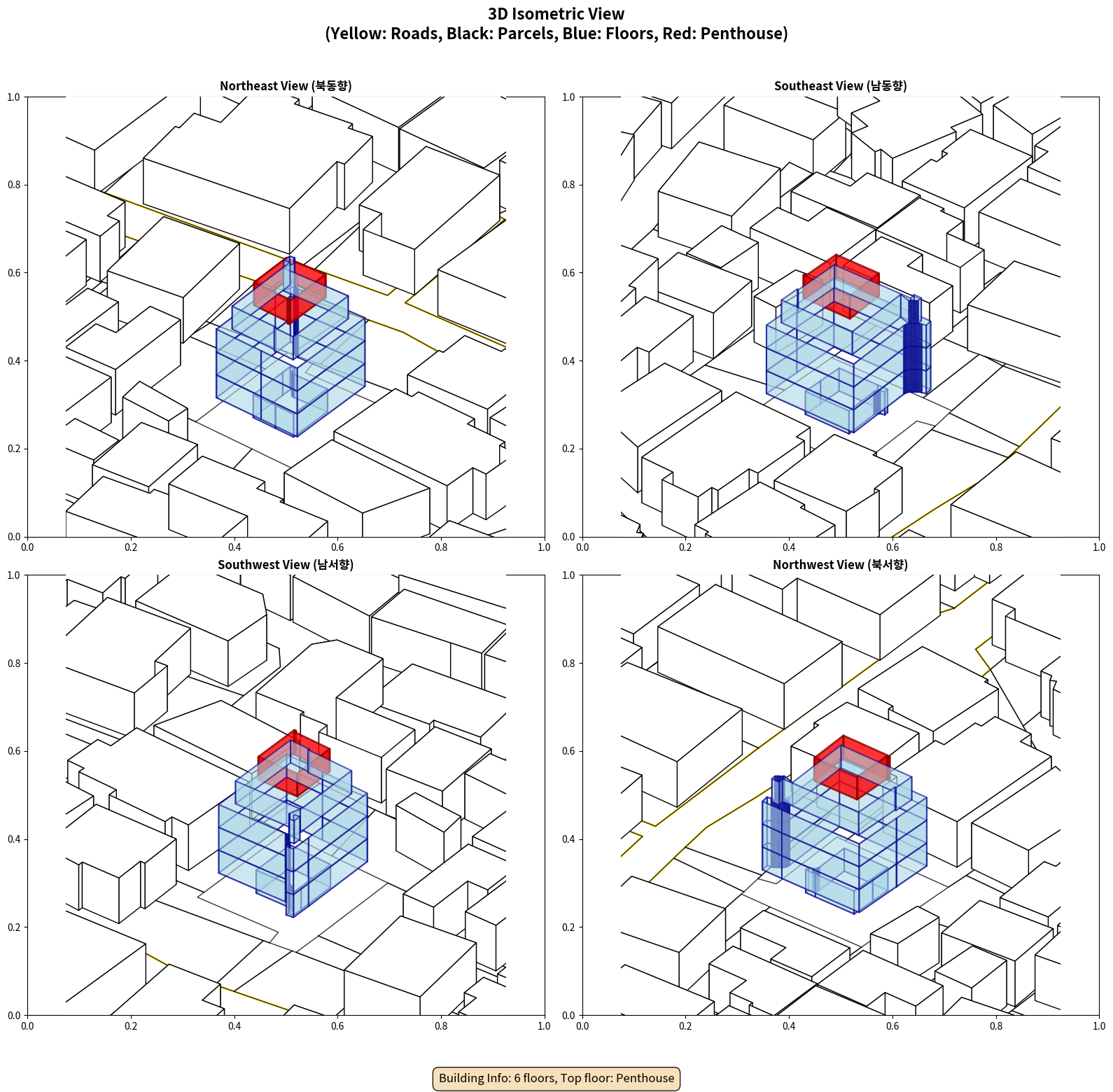 3D Isometric View
(Yellow: Roads, Black: Parcels, Blue: Floors, Red: Penthouse)

Northeast View (북동향)

1.0
0.8
0.6
0.4
0.2
0.0
0.0 0.2 0.4 0.6 0.8 1.0

Southeast View (남동향)

1.0
0.8
0.6
0.4
0.2
0.0
0.0 0.2 0.4 0.6 0.8 1.0

Southwest View (남서향)

1.0
0.8
0.6
0.4
0.2
0.0
0.0 0.2 0.4 0.6 0.8 1.0

Northwest View (북서향)

1.0
0.8
0.6
0.4
0.2
0.0
0.0 0.2 0.4 0.6 0.8 1.0

Building Info: 6 floors, Top floor: Penthouse