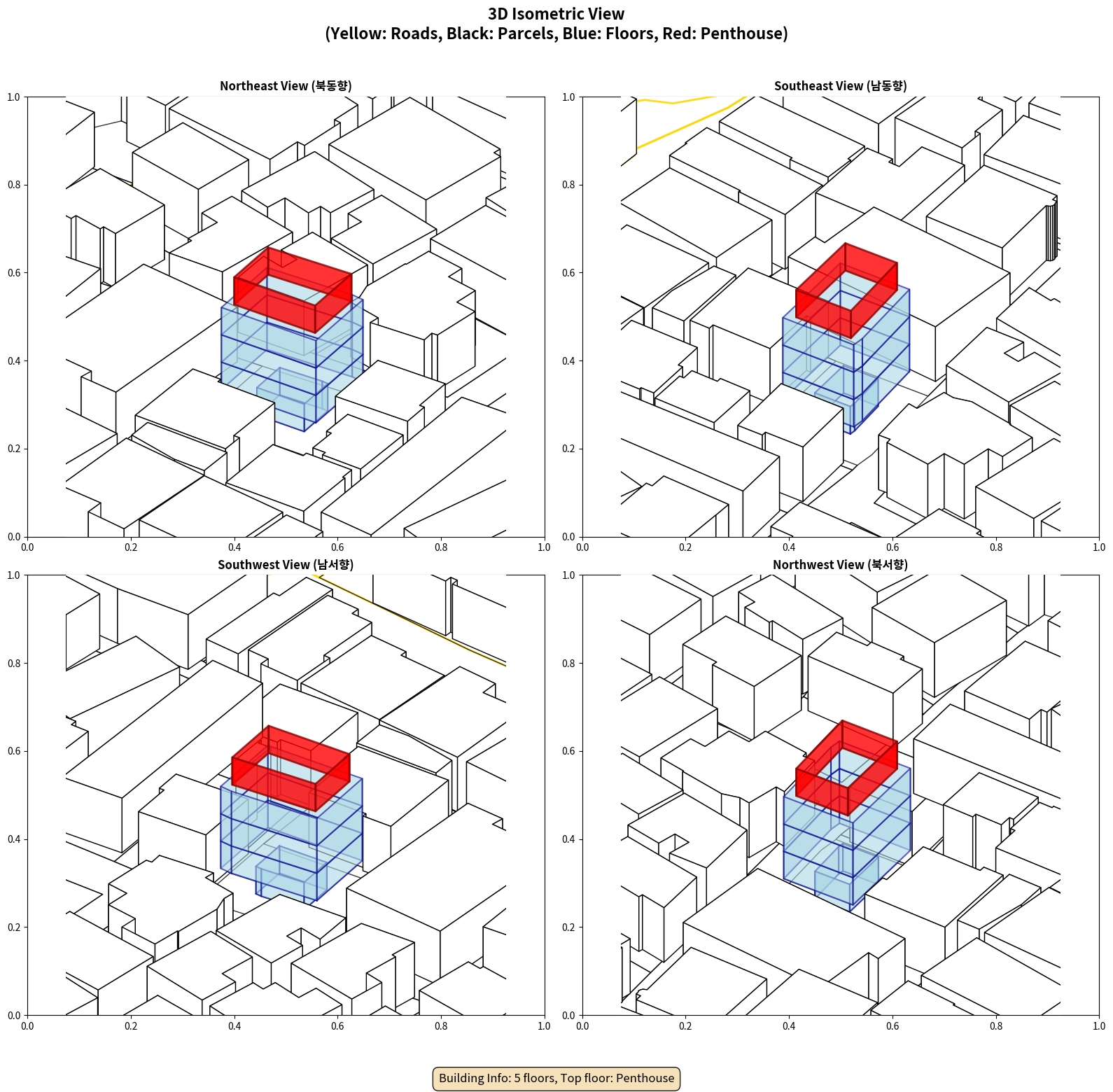 3D Isometric View
(Yellow: Roads, Black: Parcels, Blue: Floors, Red: Penthouse)

Northeast View (북동향)

1.0
0.8
0.6
0.4
0.2
0.0
0.0 0.2 0.4 0.6 0.8 1.0

Southeast View (남동향)

1.0
0.8
0.6
0.4
0.2
0.0
0.0 0.2 0.4 0.6 0.8 1.0

Southwest View (남서향)

1.0
0.8
0.6
0.4
0.2
0.0
0.0 0.2 0.4 0.6 0.8 1.0

Northwest View (북서향)

1.0
0.8
0.6
0.4
0.2
0.0
0.0 0.2 0.4 0.6 0.8 1.0

Building Info: 5 floors, Top floor: Penthouse