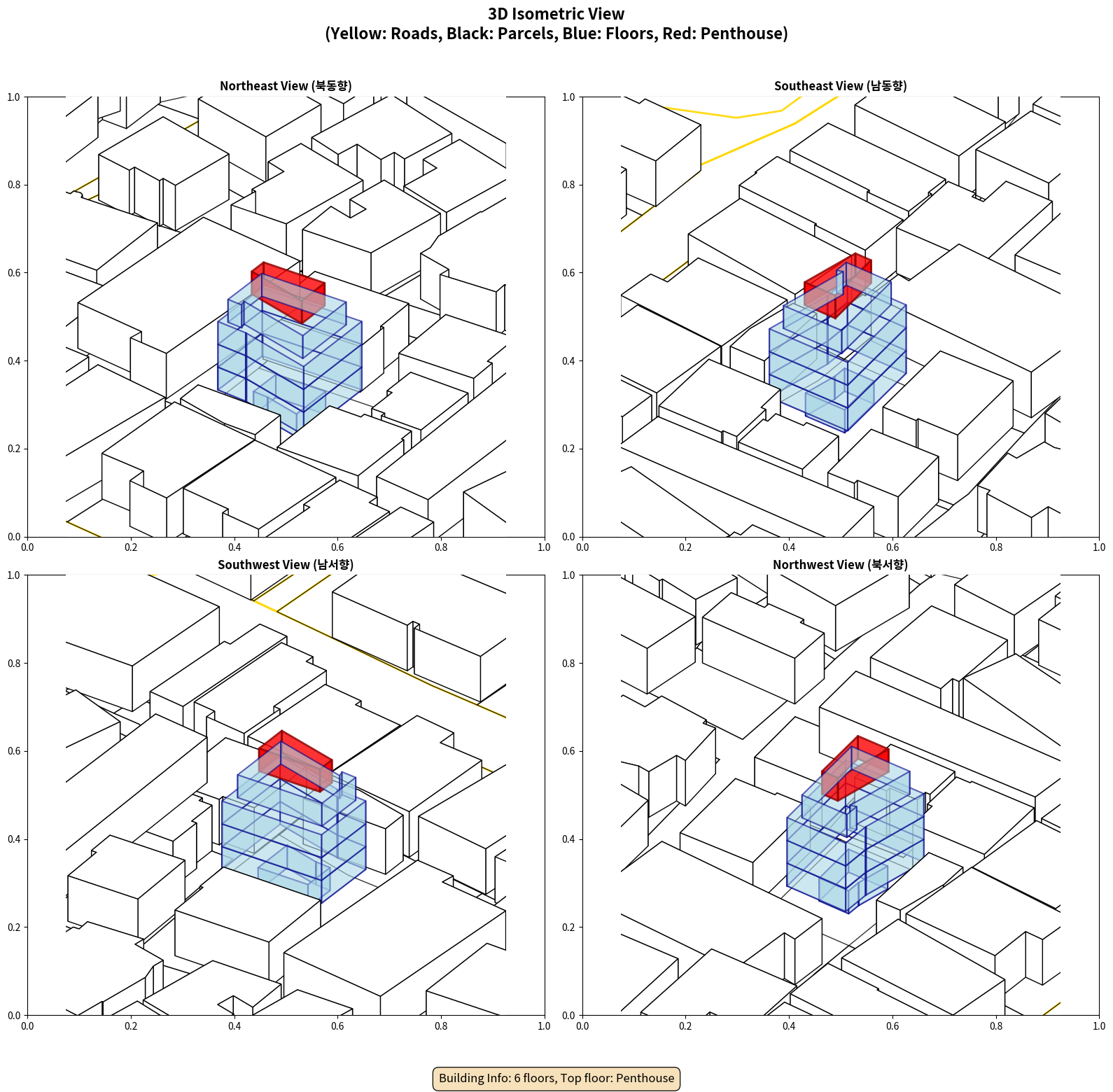 3D Isometric View
(Yellow: Roads, Black: Parcels, Blue: Floors, Red: Penthouse)

Northeast View (북동향)

1.0
0.8
0.6
0.4
0.2
0.0
0.0 0.2 0.4 0.6 0.8 1.0

Southeast View (남동향)

1.0
0.8
0.6
0.4
0.2
0.0
0.0 0.2 0.4 0.6 0.8 1.0

Southwest View (남서향)

1.0
0.8
0.6
0.4
0.2
0.0
0.0 0.2 0.4 0.6 0.8 1.0

Northwest View (북서향)

1.0
0.8
0.6
0.4
0.2
0.0
0.0 0.2 0.4 0.6 0.8 1.0

Building Info: 6 floors, Top floor: Penthouse