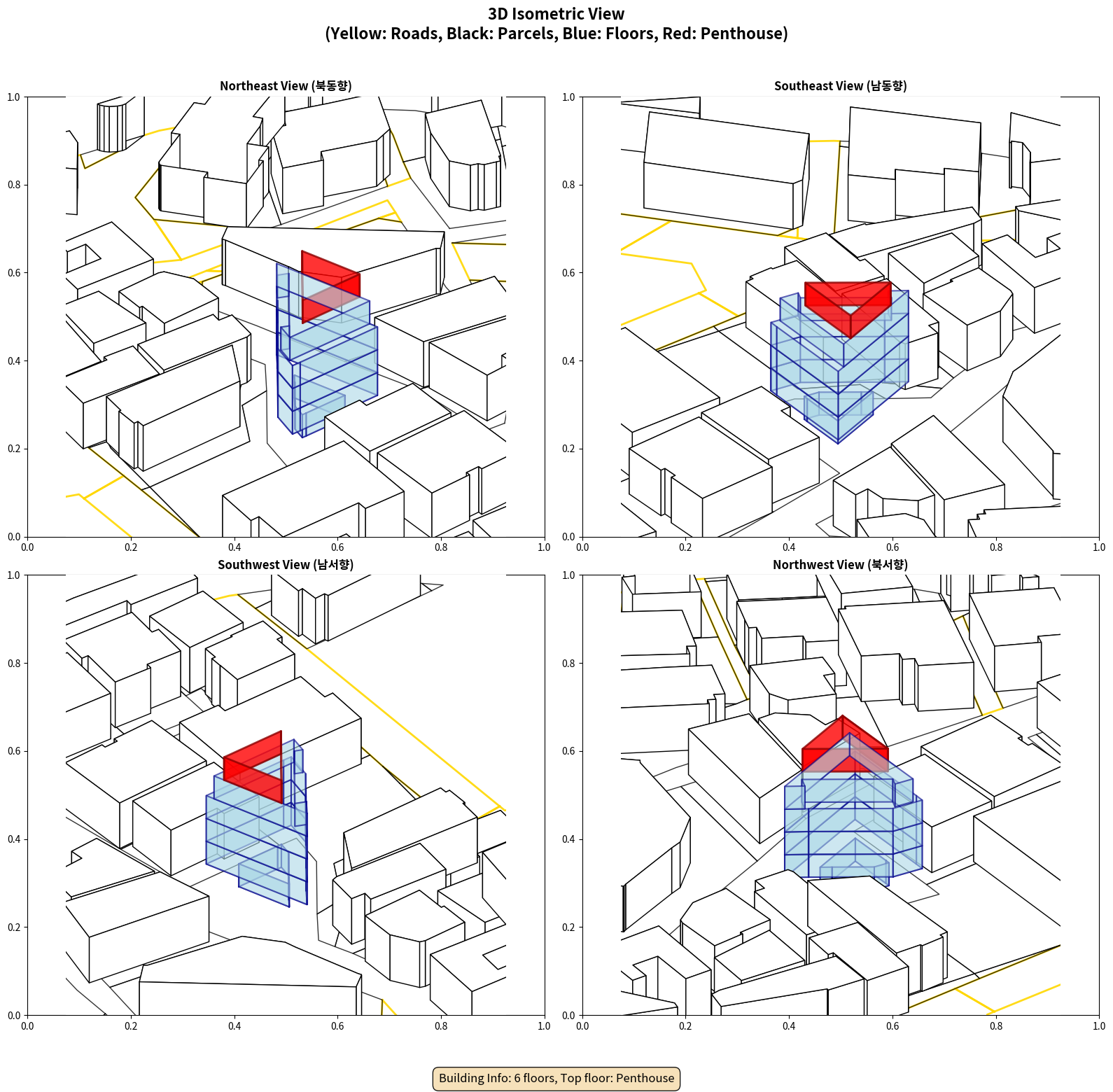 3D Isometric View
(Yellow: Roads, Black: Parcels, Blue: Floors, Red: Penthouse)

Northeast View (북동향)

1.0
0.8
0.6
0.4
0.2
0.0
0.0 0.2 0.4 0.6 0.8 1.0

Southeast View (남동향)

1.0
0.8
0.6
0.4
0.2
0.0
0.0 0.2 0.4 0.6 0.8 1.0

Southwest View (남서향)

1.0
0.8
0.6
0.4
0.2
0.0
0.0 0.2 0.4 0.6 0.8 1.0

Northwest View (북서향)

1.0
0.8
0.6
0.4
0.2
0.0
0.0 0.2 0.4 0.6 0.8 1.0

Building Info: 6 floors, Top floor: Penthouse